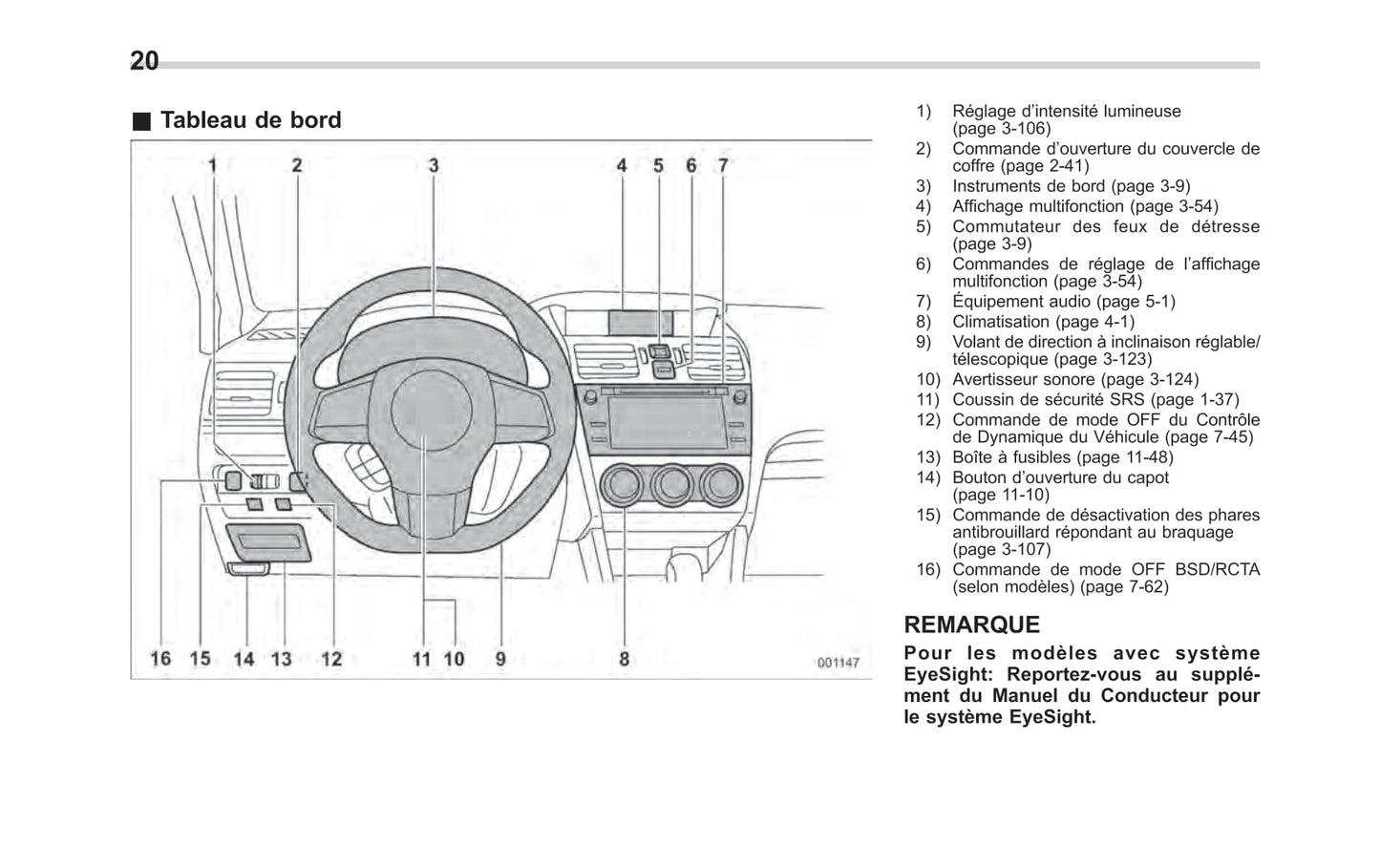 20

■ Tableau de bord

1 2 3 4 5 6 7

16 15 14 13 12 11 10 9 8

001147

1) Réglage d'intensité lumineuse (page 3-106)
2) Commande d'ouverture du couvercle de coffre (page 2-41)
3) Instruments de bord (page 3-9)
4) Affichage multifonction (page 3-54)
5) Commutateur des feux de détresse (page 3-9)
6) Commandes de réglage de l'affichage multifonction (page 3-54)
7) Équipement audio (page 5-1)
8) Climatisation (page 4-1)
9) Volant de direction à inclinaison réglable/ télescopique (page 3-123)
10) Avertisseur sonore (page 3-124)
11) Coussin de sécurité SRS (page 1-37)
12) Commande de mode OFF du Contrôle de Dynamique du Véhicule (page 7-45)
13) Boîte à fusibles (page 11-48)
14) Bouton d'ouverture du capot (page 11-10)
15) Commande de désactivation des phares antibrouillard répondant au braquage (page 3-107)
16) Commande de mode OFF BSD/RCTA (selon modèles) (page 7-62)

REMARQUE
Pour les modèles avec système EyeSight: Reportez-vous au supplément du Manuel du Conducteur pour le système EyeSight.