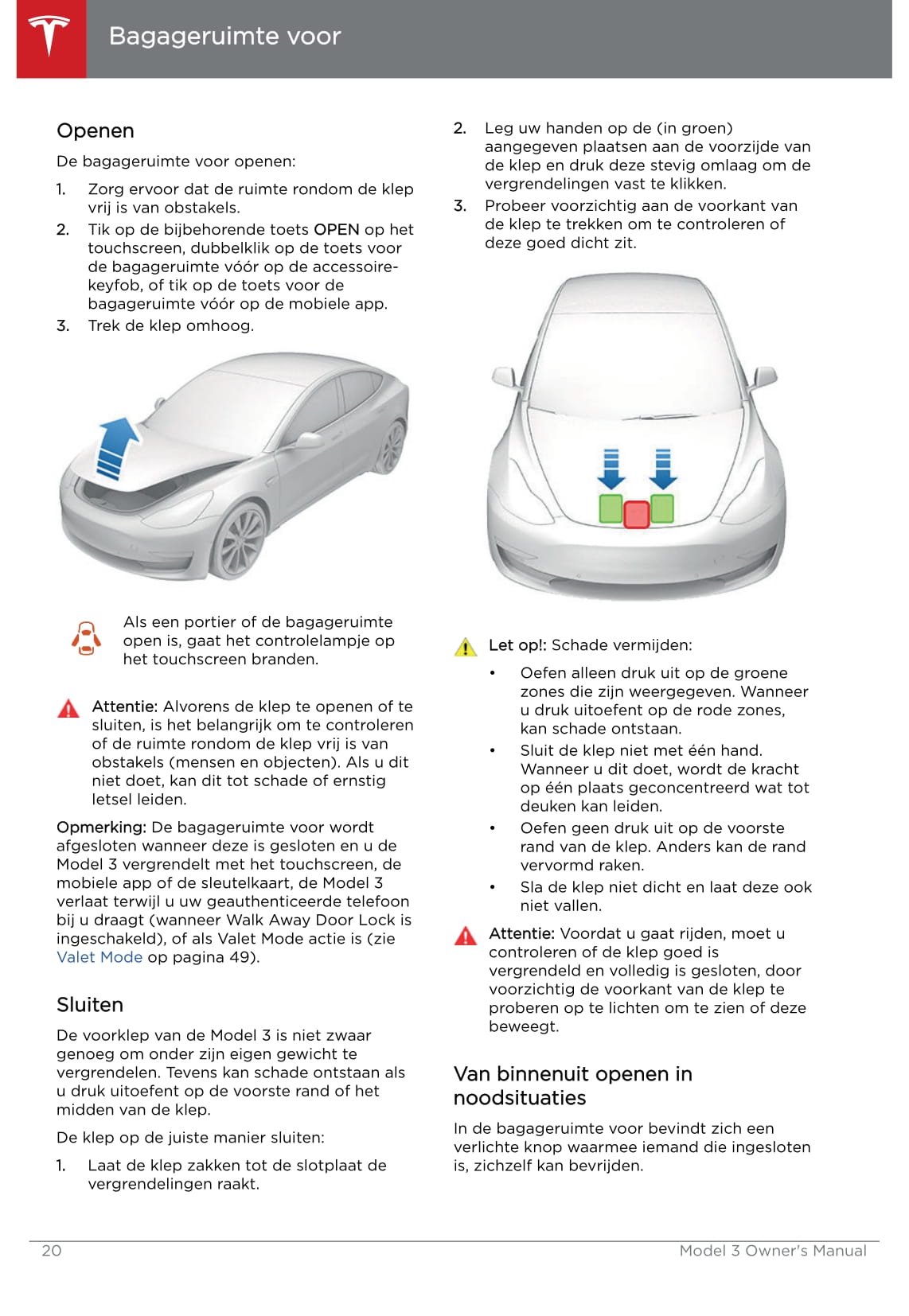 Bagageruimte voor

Openen

De bagageruimte voor openen:

1. Zorg ervoor dat de ruimte rondom de klep vrij is van obstakels.
2. Tik op de bijbehorende toets OPEN op het touchscreen, dubbelklik op de toets voor de bagageruimte vóór op de accessoire-keyfob, of tik op de toets voor de bagageruimte vóór op de mobiele app.
3. Trek de klep omhoog.

Als een portier of de bagageruimte open is, gaat het controlelampje op het touchscreen branden.

Attentie: Alvorens de klep te openen of te sluiten, is het belangrijk om te controleren of de ruimte rondom de klep vrij is van obstakels (mensen en objecten). Als u dit niet doet, kan dit tot schade of ernstig letsel leiden.

Opmerking: De bagageruimte voor wordt afgesloten wanneer deze is gesloten en u de Model 3 vergrendelt met het touchscreen, de mobiele app of de sleutelkaart, de Model 3 verlaat terwijl u uw geauthenticeerde telefoon bij u draagt (wanneer Walk Away Door Lock is ingeschakeld), of als Valet Mode actie is (zie Valet Mode op pagina 49).

Sluiten

De voorklep van de Model 3 is niet zwaar genoeg om onder zijn eigen gewicht te vergrendelen. Tevens kan schade ontstaan als u druk uitoefent op de voorste rand of het midden van de klep.

De klep op de juiste manier sluiten:

1. Laat de klep zakken tot de slotplaat de vergrendelingen raakt.
2. Leg uw handen op de (in groen) aangegeven plaatsen aan de voorzijde van de klep en druk deze stevig omlaag om de vergrendelingen vast te klikken.
3. Probeer voorzichtig aan de voorkant van de klep te trekken om te controleren of deze goed dicht zit.

Let op!: Schade vermijden:

• Oefen alleen druk uit op de groene zones die zijn weergegeven. Wanneer u druk uitoefent op de rode zones, kan schade ontstaan.
• Sluit de klep niet met één hand. Wanneer u dit doet, wordt de kracht op één plaats geconcentreerd wat tot deuken kan leiden.
• Oefen geen druk uit op de voorste rand van de klep. Anders kan de rand vervormd raken.
• Sla de klep niet dicht en laat deze ook niet vallen.

Attentie: Voordat u gaat rijden, moet u controleren of de klep goed is vergrendeld en volledig is gesloten, door voorzichtig de voorkant van de klep te proberen op te lichten om te zien of deze beweegt.

Van binnenuit openen in noodsituaties

In de bagageruimte voor bevindt zich een verlichte knop waarmee iemand die ingesloten is, zichzelf kan bevrijden.

20 Model 3 Owner's Manual