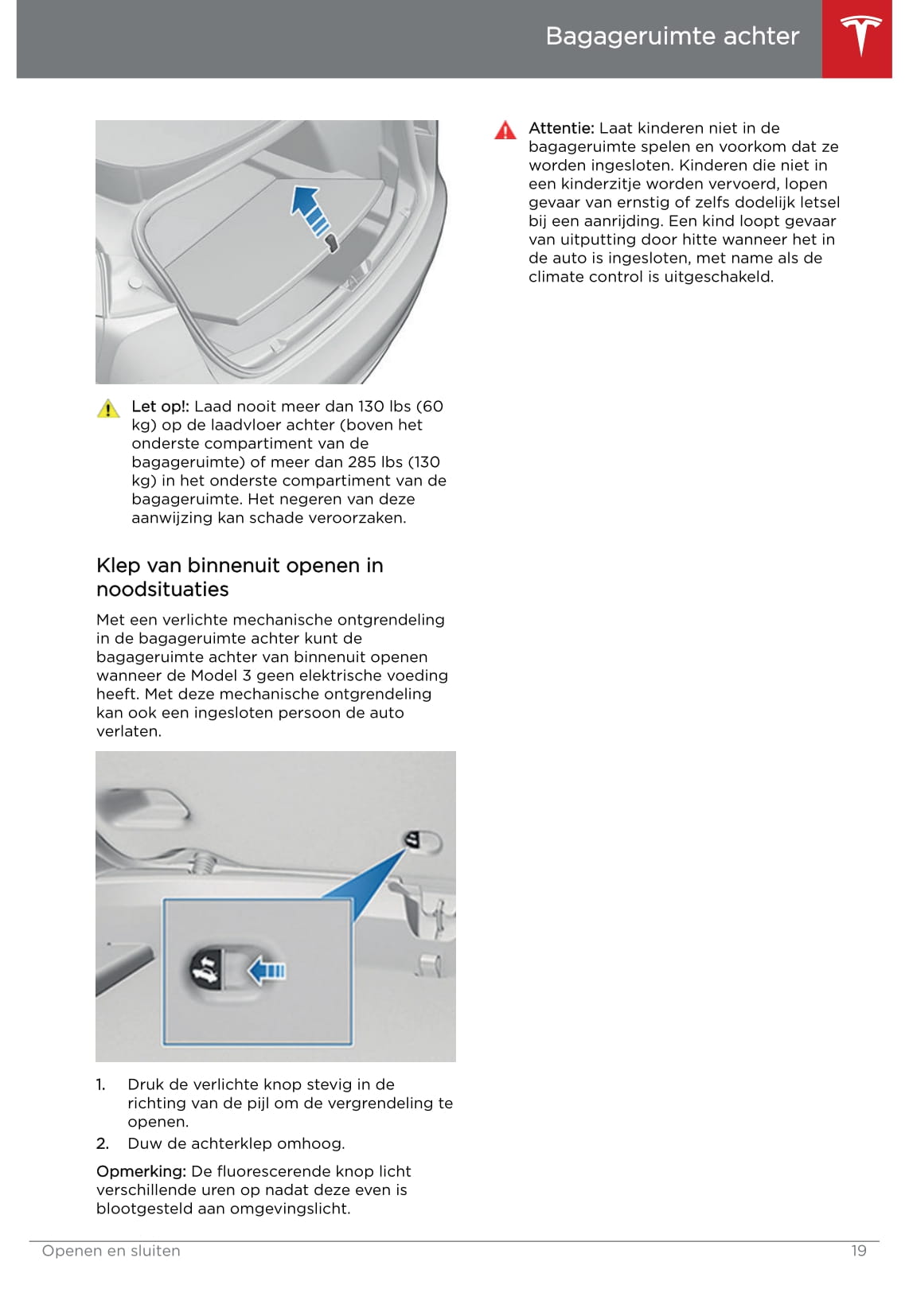 Bagageruimte achter

Let op!: Laad nooit meer dan 130 lbs (60 kg) op de laadvloer achter (boven het onderste compartiment van de bagageruimte) of meer dan 285 lbs (130 kg) in het onderste compartiment van de bagageruimte. Het negeren van deze aanwijzing kan schade veroorzaken.

Klep van binnenuit openen in noodsituaties

Met een verlichte mechanische ontgrendeling in de bagageruimte achter kunt de bagageruimte achter van binnenuit openen wanneer de Model 3 geen elektrische voeding heeft. Met deze mechanische ontgrendeling kan ook een ingesloten persoon de auto verlaten.

1. Druk de verlichte knop stevig in de richting van de pijl om de vergrendeling te openen.
2. Duw de achterklep omhoog.

Opmerking: De fluorescerende knop licht verschillende uren op nadat deze even is blootgesteld aan omgevingslicht.

Attentie: Laat kinderen niet in de bagageruimte spelen en voorkom dat ze worden ingesloten. Kinderen die niet in een kinderzitje worden vervoerd, lopen gevaar van ernstig of zelfs dodelijk letsel bij een aanrijding. Een kind loopt gevaar van uitputting door hitte wanneer het in de auto is ingesloten, met name als de climate control is uitgeschakeld.

Openen en sluiten 19