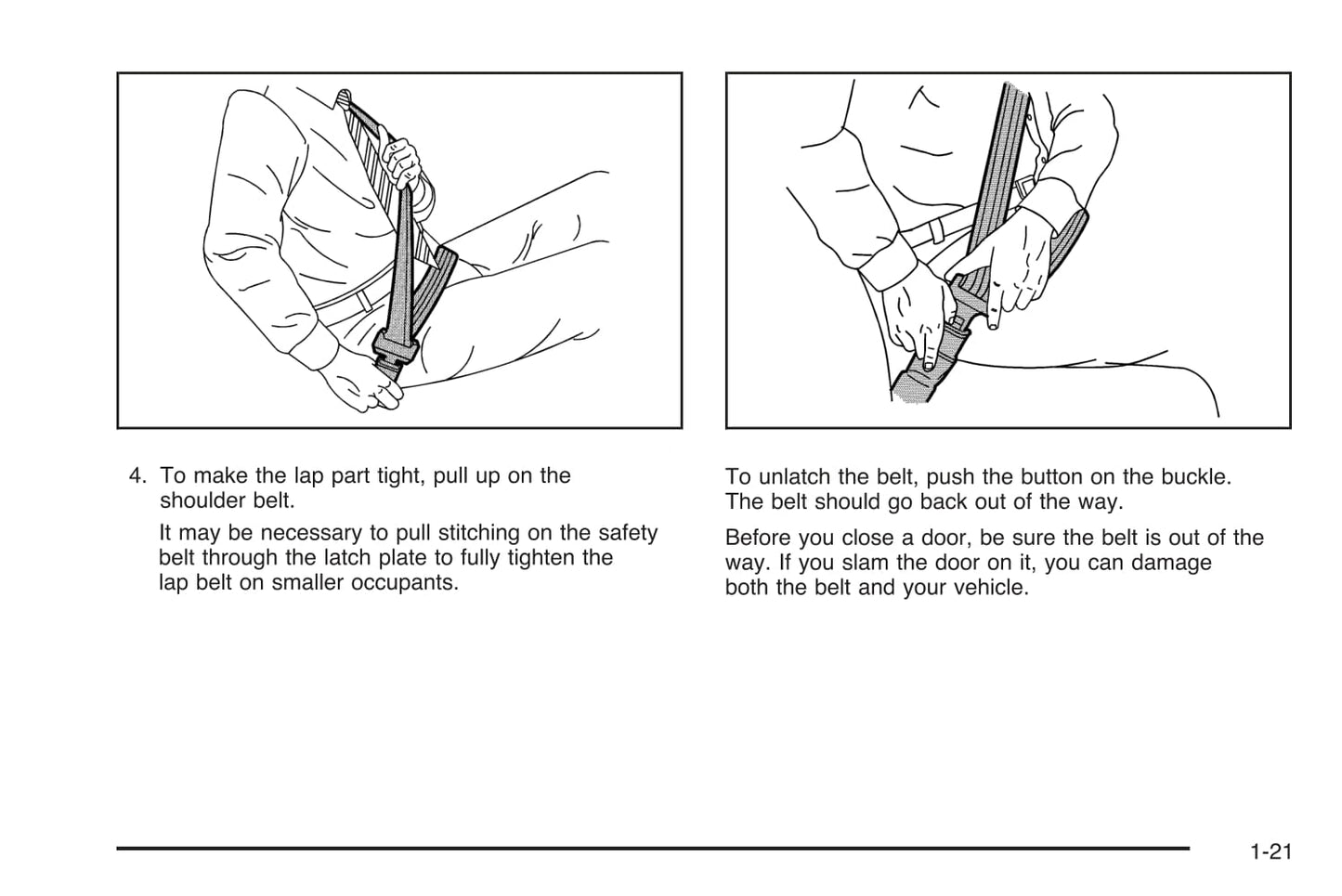 4. To make the lap part tight, pull up on the shoulder belt.

It may be necessary to pull stitching on the safety belt through the latch plate to fully tighten the lap belt on smaller occupants.

To unlatch the belt, push the button on the buckle. The belt should go back out of the way.

Before you close a door, be sure the belt is out of the way. If you slam the door on it, you can damage both the belt and your vehicle.

1-21