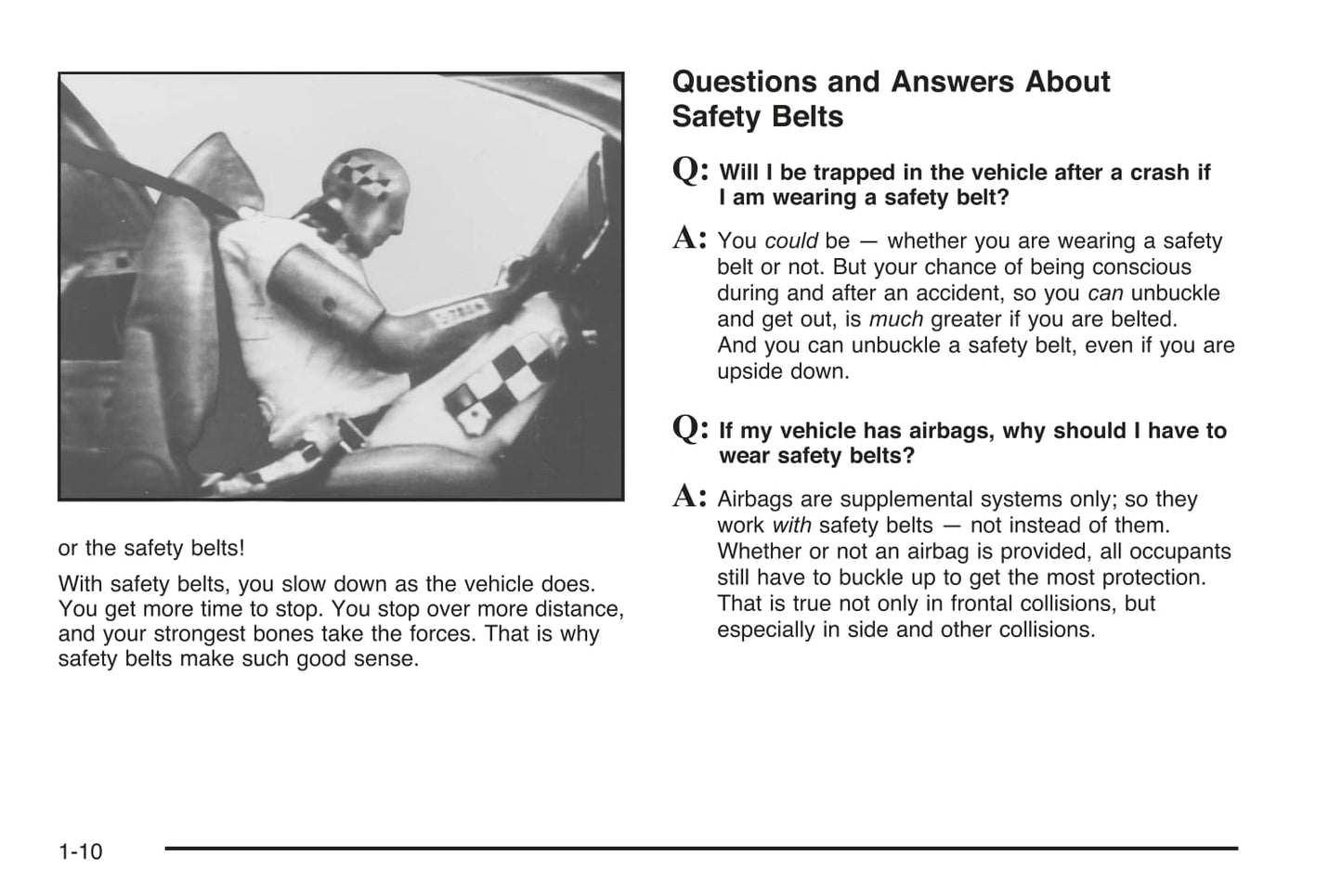 or the safety belts!

With safety belts, you slow down as the vehicle does. You get more time to stop. You stop over more distance, and your strongest bones take the forces. That is why safety belts make such good sense.

Questions and Answers About Safety Belts

Q: Will I be trapped in the vehicle after a crash if I am wearing a safety belt?

A: You could be — whether you are wearing a safety belt or not. But your chance of being conscious during and after an accident, so you can unbuckle and get out, is much greater if you are belted. And you can unbuckle a safety belt, even if you are upside down.

Q: If my vehicle has airbags, why should I have to wear safety belts?

A: Airbags are supplemental systems only; so they work with safety belts — not instead of them. Whether or not an airbag is provided, all occupants still have to buckle up to get the most protection. That is true not only in frontal collisions, but especially in side and other collisions.

1-10