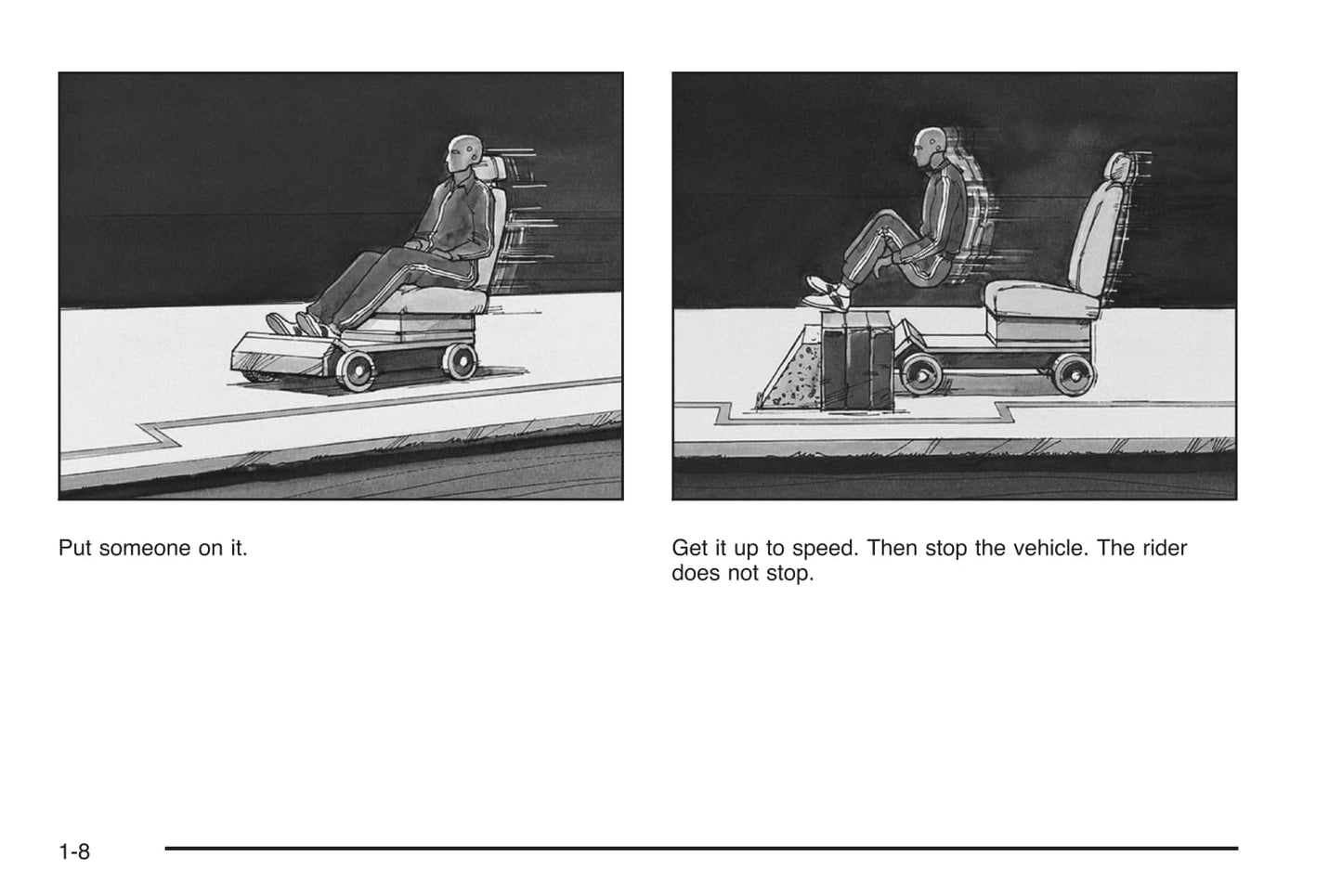 Put someone on it.

Get it up to speed. Then stop the vehicle. The rider does not stop.

1-8