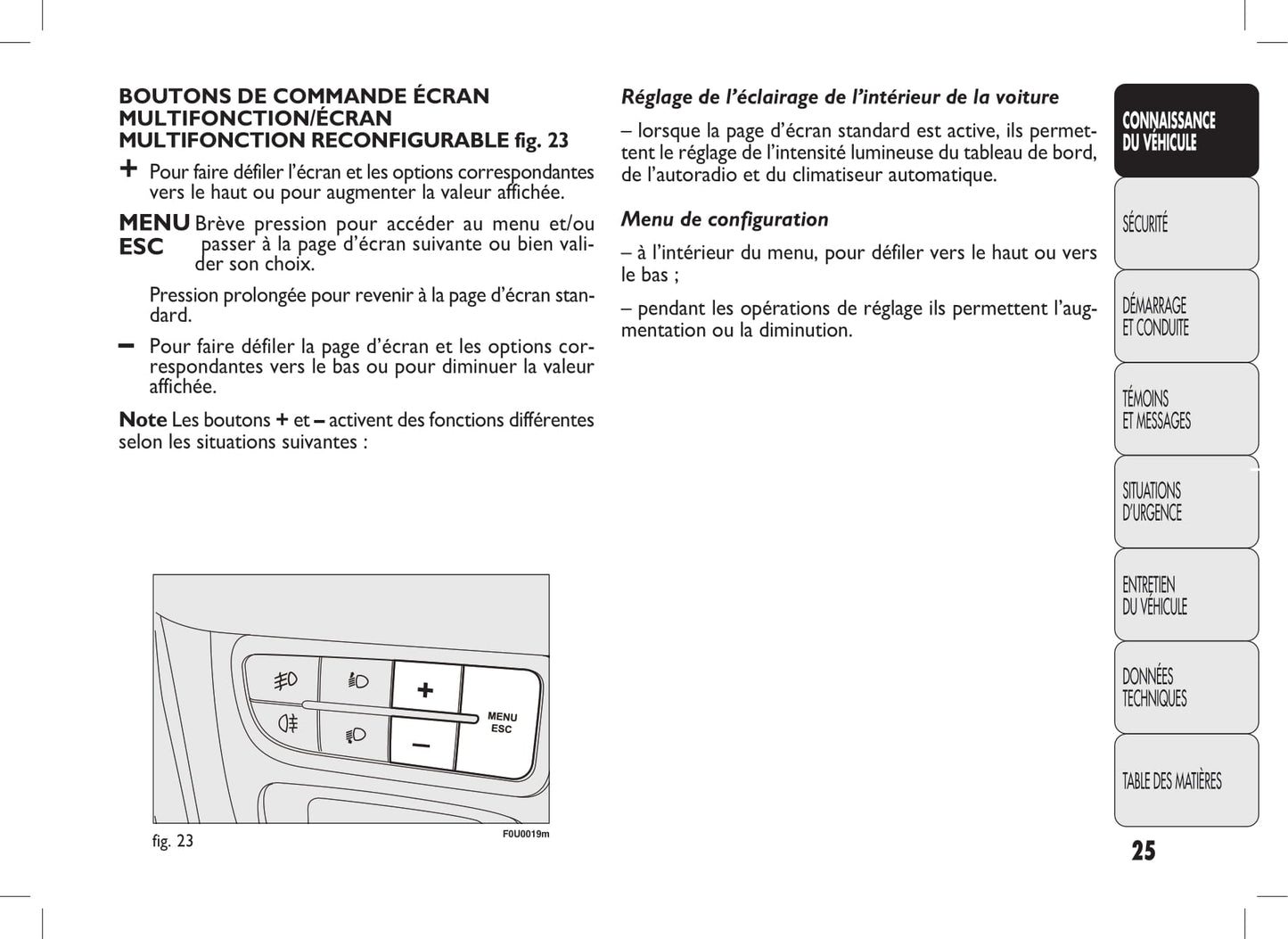 BOUTONS DE COMMANDE ÉCRAN MULTIFONCTION/ÉCRAN MULTIFONCTION RECONFIGURABLE fig. 23

+ Pour faire défiler l'écran et les options correspondantes vers le haut ou pour augmenter la valeur affichée.

MENU ESC Brève pression pour accéder au menu et/ou passer à la page d'écran suivante ou bien valider son choix.

Pression prolongée pour revenir à la page d'écran standard.

– Pour faire défiler la page d'écran et les options correspondantes vers le bas ou pour diminuer la valeur affichée.

Note Les boutons + et – activent des fonctions différentes selon les situations suivantes :

+

–

MENU ESC

fig. 23

F0U0019m

Réglage de l'éclairage de l'intérieur de la voiture

– lorsque la page d'écran standard est active, ils permettent le réglage de l'intensité lumineuse du tableau de bord, de l'autoradio et du climatiseur automatique.

Menu de configuration

– à l'intérieur du menu, pour défiler vers le haut ou vers le bas ;

– pendant les opérations de réglage ils permettent l'augmentation ou la diminution.

CONNAISSANCE DU VÉHICULE

SÉCURITÉ

DÉMARRAGE ET CONDUITE

TÉMOINS ET MESSAGES

SITUATIONS D'URGENCE

ENTRETIEN DU VÉHICULE

DONNÉES TECHNIQUES

TABLE DES MATIÈRES

25