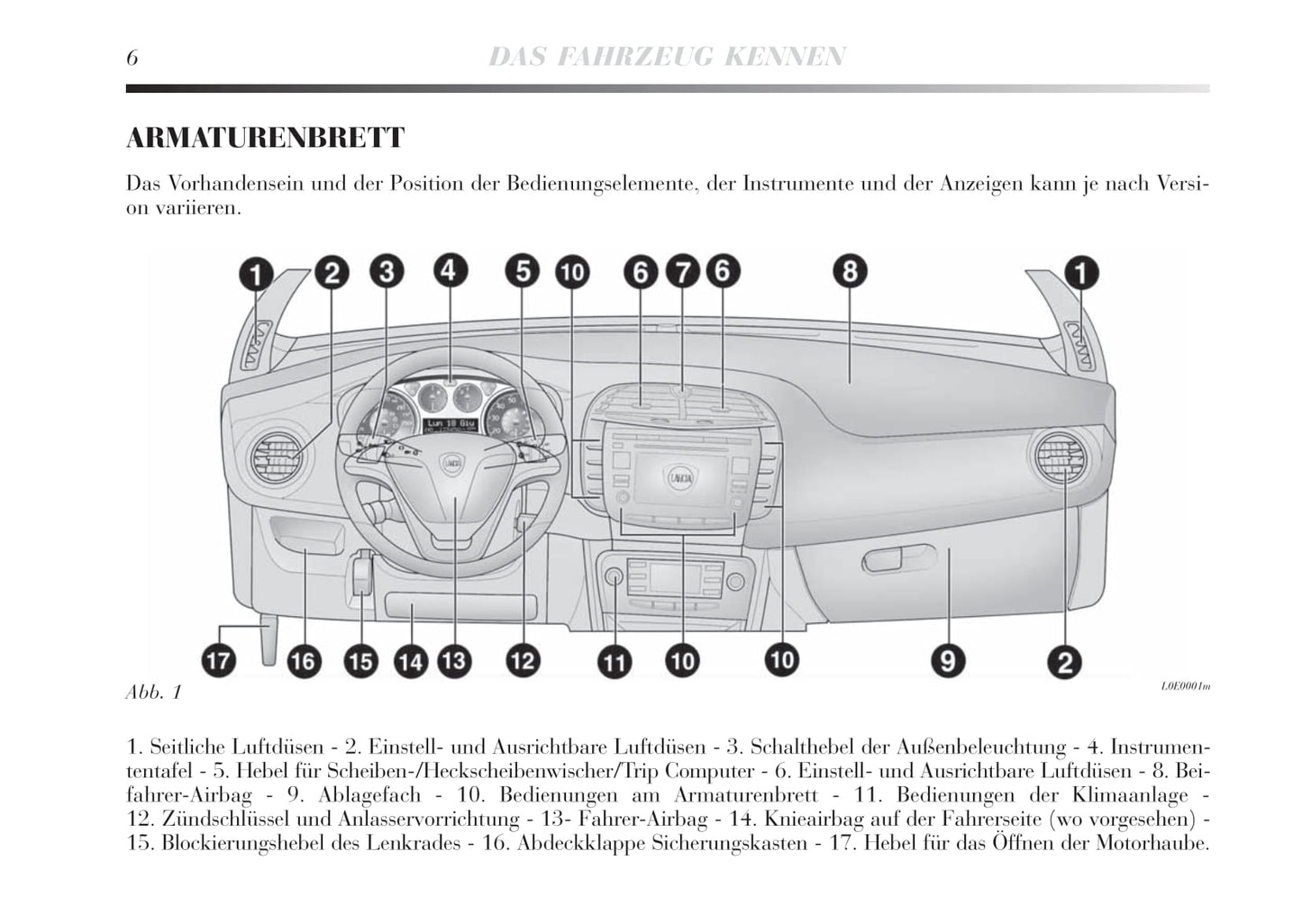 6 DAS FAHRZEUG KENNEN

ARMATURENBRETT

Das Vorhandensein und der Position der Bedienungselemente, der Instrumente und der Anzeigen kann je nach Version variieren.

1 2 3 4 5 10 6 7 6 8 1

Lun 18 Giu

17 16 15 14 13 12 11 10 10 9 2

Abb. 1

L0E0001m

1. Seitliche Luftdüsen - 2. Einstell- und Ausrichtbare Luftdüsen - 3. Schalthebel der Außenbeleuchtung - 4. Instrumententafel - 5. Hebel für Scheiben-/Heckscheibenwischer/Trip Computer - 6. Einstell- und Ausrichtbare Luftdüsen - 8. Beifahrer-Airbag - 9. Ablagefach - 10. Bedienungen am Armaturenbrett - 11. Bedienungen der Klimaanlage - 12. Zündschlüssel und Anlasservorrichtung - 13- Fahrer-Airbag - 14. Knieairbag auf der Fahrerseite (wo vorgesehen) - 15. Blockierungshebel des Lenkrades - 16. Abdeckklappe Sicherungskasten - 17. Hebel für das Öffnen der Motorhaube.