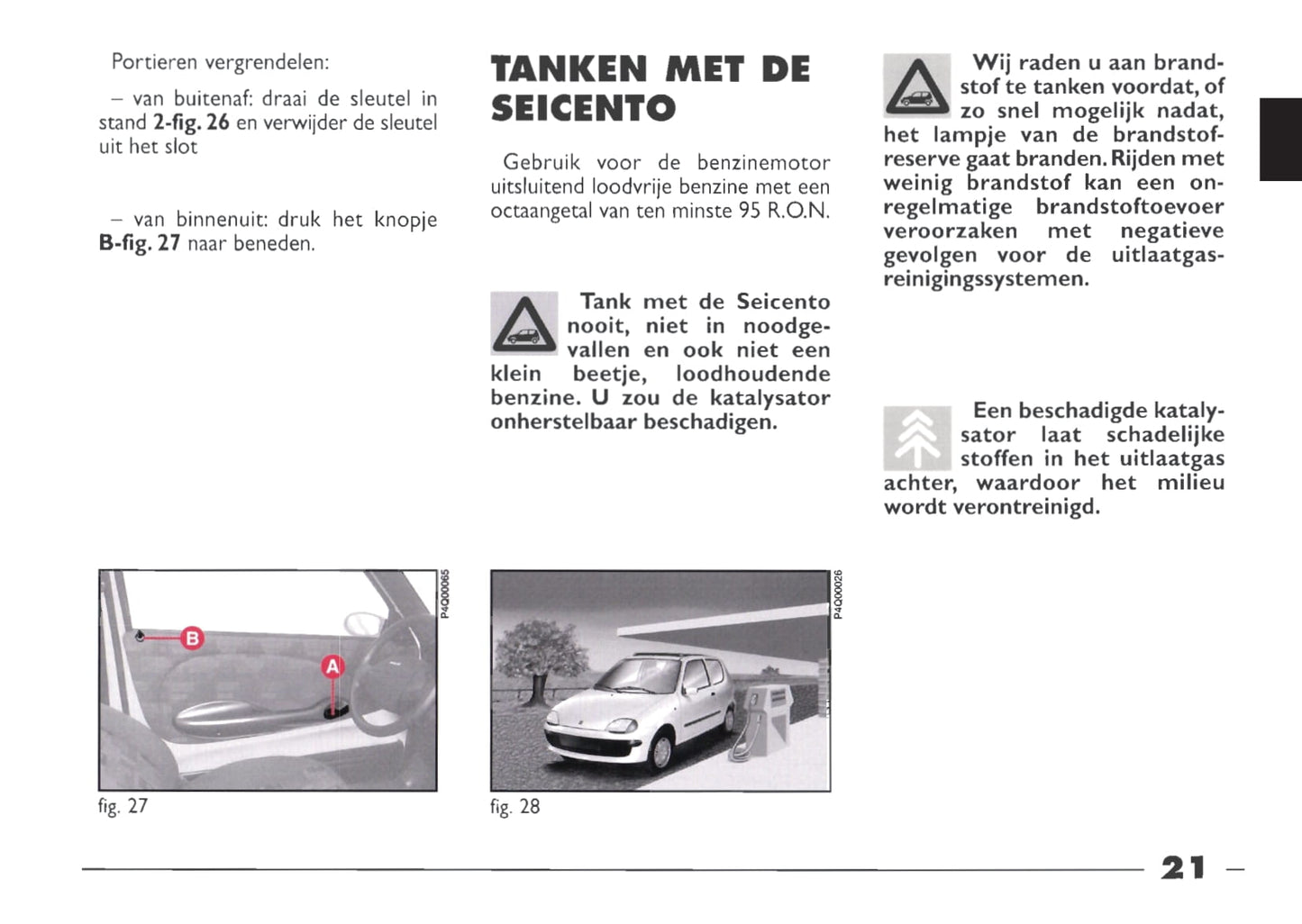 Portieren vergrendelen:

– van buitenaf: draai de sleutel in stand **2-fig. 26** en verwijder de sleutel uit het slot

– van binnenuit: druk het knopje **B-fig. 27** naar beneden.

B

A

P4Q00065

fig. 27

TANKEN MET DE SEICENTO

Gebruik voor de benzinemotor uitsluitend loodvrije benzine met een octaangetal van ten minste 95 R.O.N.

Tank met de Seicento nooit, niet in noodgevallen en ook niet een klein beetje, loodhoudende benzine. U zou de katalysator onherstelbaar beschadigen.

P4Q00026

fig. 28

Wij raden u aan brandstof te tanken voordat, of zo snel mogelijk nadat, het lampje van de brandstofreserve gaat branden. Rijden met weinig brandstof kan een onregelmatige brandstoftoevoer veroorzaken met negatieve gevolgen voor de uitlaatgasreinigingssystemen.

Een beschadigde katalysator laat schadelijke stoffen in het uitlaatgas achter, waardoor het milieu wordt verontreinigd.

21 –