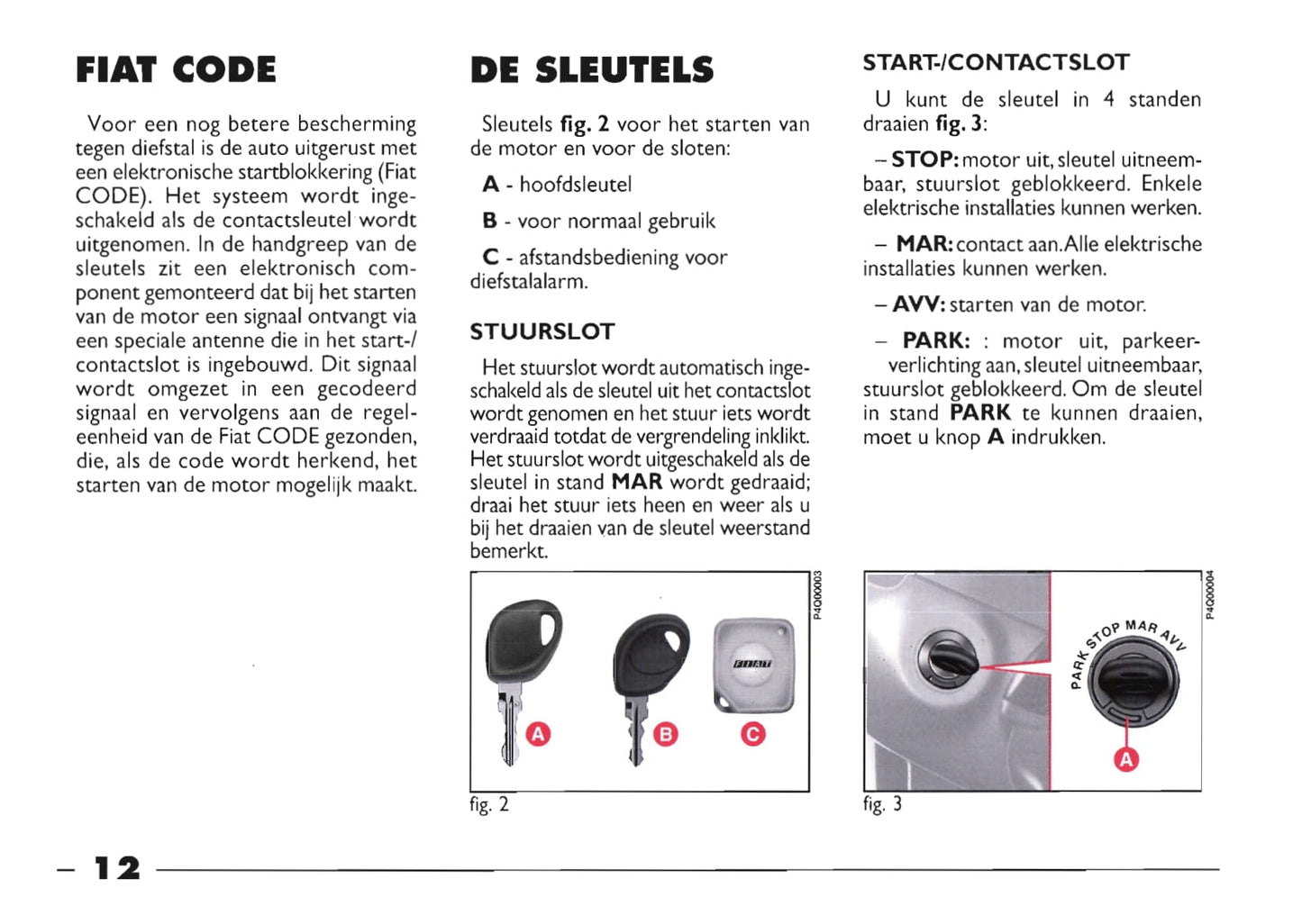 FIAT CODE

Voor een nog betere bescherming tegen diefstal is de auto uitgerust met een elektronische startblokkering (Fiat CODE). Het systeem wordt ingeschakeld als de contactsleutel wordt uitgenomen. In de handgreep van de sleutels zit een elektronisch component gemonteerd dat bij het starten van de motor een signaal ontvangt via een speciale antenne die in het start-/contactslot is ingebouwd. Dit signaal wordt omgezet in een gecodeerd signaal en vervolgens aan de regeleenheid van de Fiat CODE gezonden, die, als de code wordt herkend, het starten van de motor mogelijk maakt.

DE SLEUTELS

Sleutels fig. 2 voor het starten van de motor en voor de sloten:

A - hoofdsleutel

B - voor normaal gebruik

C - afstandsbediening voor diefstalalarm.

STUURSLOT

Het stuurslot wordt automatisch ingeschakeld als de sleutel uit het contactslot wordt genomen en het stuur iets wordt verdraaid totdat de vergrendeling inklikt. Het stuurslot wordt uitgeschakeld als de sleutel in stand MAR wordt gedraaid; draai het stuur iets heen en weer als u bij het draaien van de sleutel weerstand bemerkt.

P4Q00003

FIAT

A B C

fig. 2

START-/CONTACTSLOT

U kunt de sleutel in 4 standen draaien fig. 3:

– STOP: motor uit, sleutel uitneembaar, stuurslot geblokkeerd. Enkele elektrische installaties kunnen werken.

– MAR: contact aan. Alle elektrische installaties kunnen werken.

– AVV: starten van de motor.

– PARK: : motor uit, parkeerverlichting aan, sleutel uitneembaar, stuurslot geblokkeerd. Om de sleutel in stand PARK te kunnen draaien, moet u knop A indrukken.

P4Q00004

PARK STOP MAR AVV

A

fig. 3

– 12