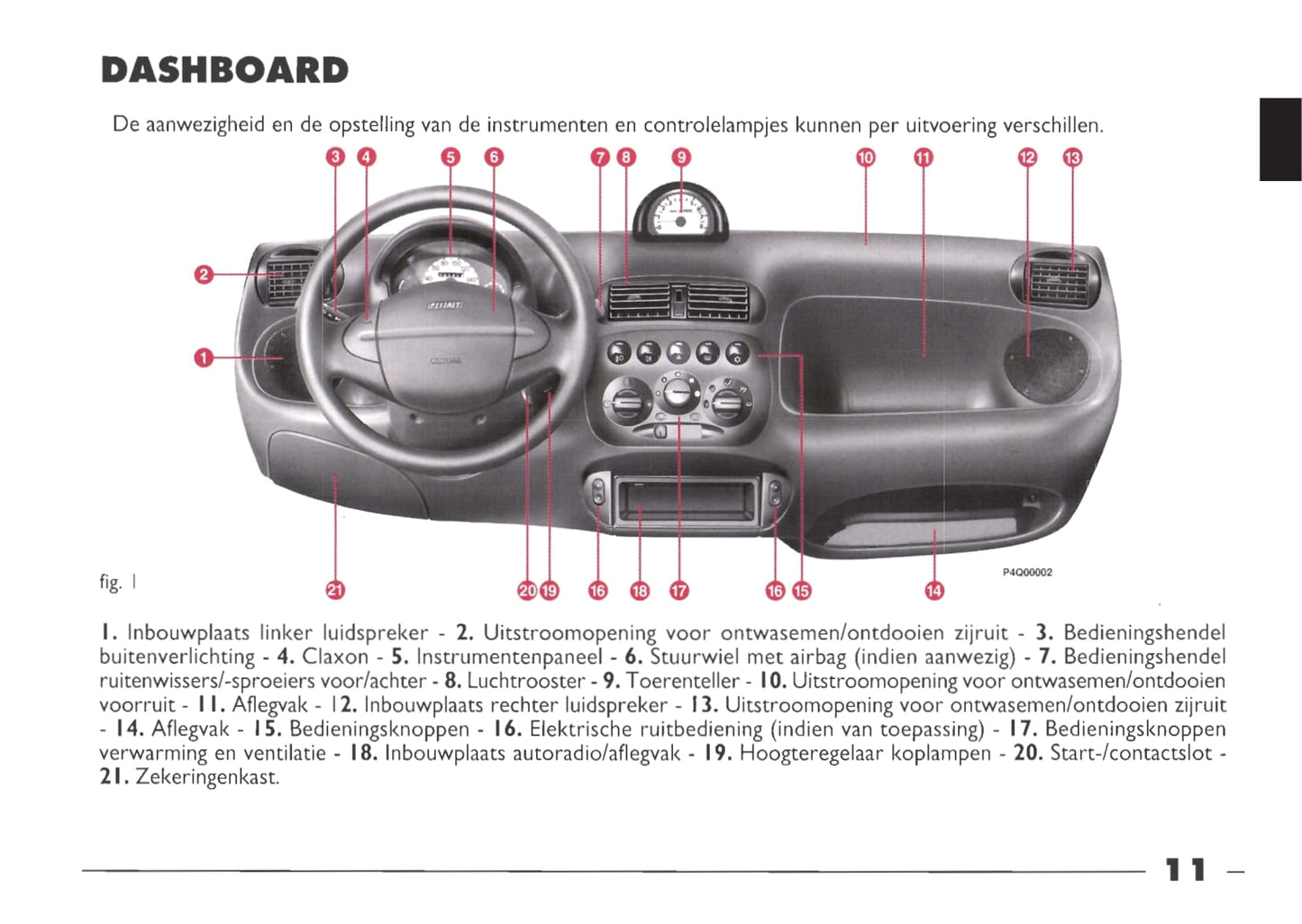 DASHBOARD

De aanwezigheid en de opstelling van de instrumenten en controlelampjes kunnen per uitvoering verschillen.

3 4 5 6 7 8 9 10 11 12 13

2

1

FIAT

fig. 1

21 20 19 16 18 17 16 15 14

P4Q00002

1. Inbouwplaats linker luidspreker - 2. Uitstroomopening voor ontwasemen/ontdooien zijruit - 3. Bedieningshendel buitenverlichting - 4. Claxon - 5. Instrumentenpaneel - 6. Stuurwiel met airbag (indien aanwezig) - 7. Bedieningshendel ruitenwissers/-sproeiers voor/achter - 8. Luchtrooster - 9. Toerenteller - 10. Uitstroomopening voor ontwasemen/ontdooien voorruit - 11. Aflegvak - 12. Inbouwplaats rechter luidspreker - 13. Uitstroomopening voor ontwasemen/ontdooien zijruit - 14. Aflegvak - 15. Bedieningsknoppen - 16. Elektrische ruitbediening (indien van toepassing) - 17. Bedieningsknoppen verwarming en ventilatie - 18. Inbouwplaats autoradio/aflegvak - 19. Hoogteregelaar koplampen - 20. Start-/contactslot - 21. Zekeringenkast.

11 –