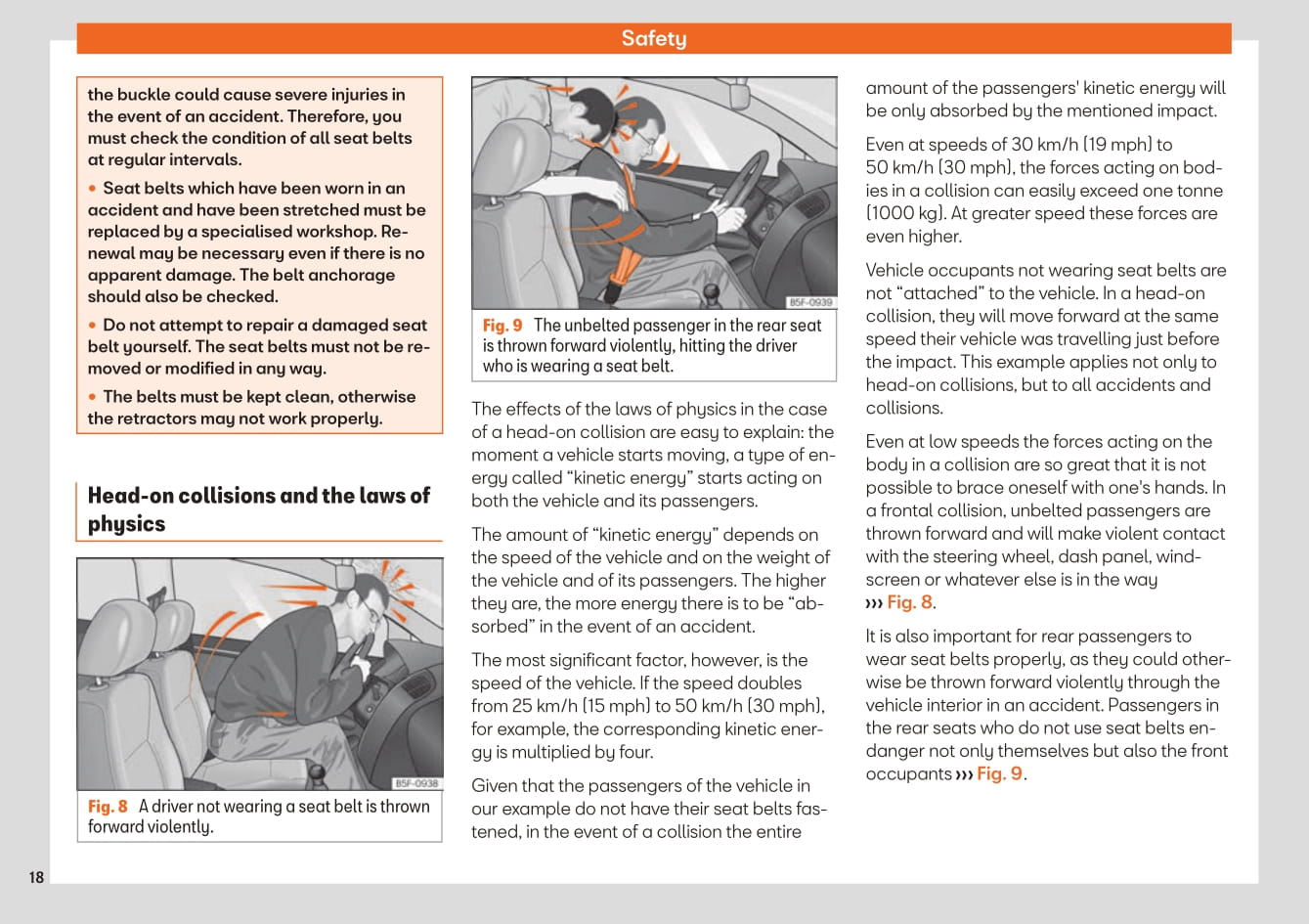 Safety

the buckle could cause severe injuries in the event of an accident. Therefore, you must check the condition of all seat belts at regular intervals.

• Seat belts which have been worn in an accident and have been stretched must be replaced by a specialised workshop. Renewal may be necessary even if there is no apparent damage. The belt anchorage should also be checked.

• Do not attempt to repair a damaged seat belt yourself. The seat belts must not be removed or modified in any way.

• The belts must be kept clean, otherwise the retractors may not work properly.

Head-on collisions and the laws of physics

B5F-0938

Fig. 8 A driver not wearing a seat belt is thrown forward violently.

B5F-0939

Fig. 9 The unbelted passenger in the rear seat is thrown forward violently, hitting the driver who is wearing a seat belt.

The effects of the laws of physics in the case of a head-on collision are easy to explain: the moment a vehicle starts moving, a type of energy called “kinetic energy” starts acting on both the vehicle and its passengers.

The amount of “kinetic energy” depends on the speed of the vehicle and on the weight of the vehicle and of its passengers. The higher they are, the more energy there is to be “absorbed” in the event of an accident.

The most significant factor, however, is the speed of the vehicle. If the speed doubles from 25 km/h (15 mph) to 50 km/h (30 mph), for example, the corresponding kinetic energy is multiplied by four.

Given that the passengers of the vehicle in our example do not have their seat belts fastened, in the event of a collision the entire amount of the passengers' kinetic energy will be only absorbed by the mentioned impact.

Even at speeds of 30 km/h (19 mph) to 50 km/h (30 mph), the forces acting on bodies in a collision can easily exceed one tonne (1000 kg). At greater speed these forces are even higher.

Vehicle occupants not wearing seat belts are not “attached” to the vehicle. In a head-on collision, they will move forward at the same speed their vehicle was travelling just before the impact. This example applies not only to head-on collisions, but to all accidents and collisions.

Even at low speeds the forces acting on the body in a collision are so great that it is not possible to brace oneself with one's hands. In a frontal collision, unbelted passengers are thrown forward and will make violent contact with the steering wheel, dash panel, windscreen or whatever else is in the way ››› Fig. 8.

It is also important for rear passengers to wear seat belts properly, as they could otherwise be thrown forward violently through the vehicle interior in an accident. Passengers in the rear seats who do not use seat belts endanger not only themselves but also the front occupants ››› Fig. 9.

18