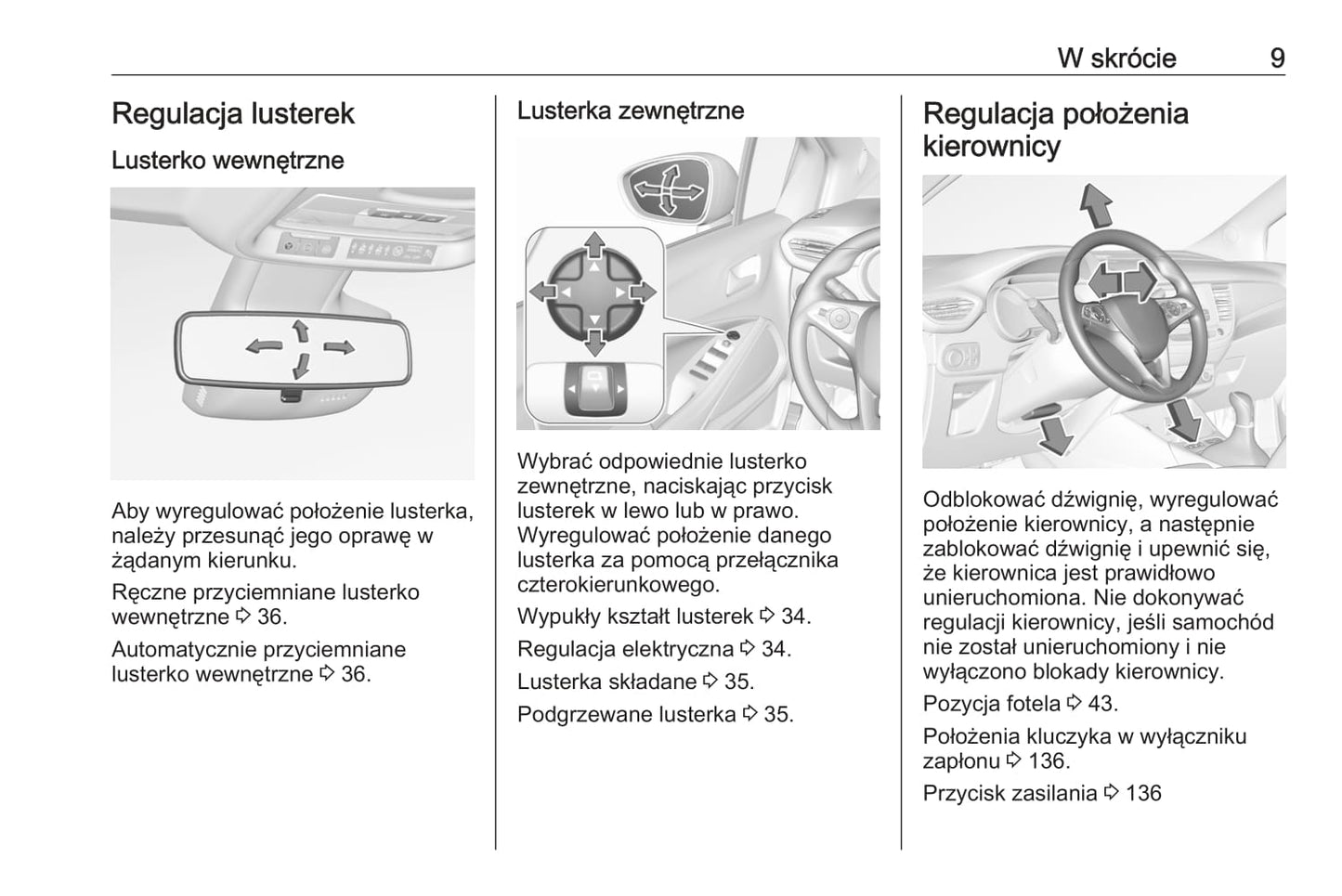 W skrócie 9

Regulacja lusterek

Lusterko wewnętrzne

Aby wyregulować położenie lusterka, należy przesunąć jego oprawę w żądanym kierunku.

Ręczne przyciemniane lusterko wewnętrzne ⇨ 36.

Automatycznie przyciemniane lusterko wewnętrzne ⇨ 36.

Lusterka zewnętrzne

Wybrać odpowiednie lusterko zewnętrzne, naciskając przycisk lusterek w lewo lub w prawo. Wyregulować położenie danego lusterka za pomocą przełącznika czterokierunkowego.

Wypukły kształt lusterek ⇨ 34.

Regulacja elektryczna ⇨ 34.

Lusterka składane ⇨ 35.

Podgrzewane lusterka ⇨ 35.

Regulacja położenia kierownicy

Odblokować dźwignię, wyregulować położenie kierownicy, a następnie zablokować dźwignię i upewnić się, że kierownica jest prawidłowo unieruchomiona. Nie dokonywać regulacji kierownicy, jeśli samochód nie został unieruchomiony i nie wyłączono blokady kierownicy.

Pozycja fotela ⇨ 43.

Położenia kluczyka w wyłączniku zapłonu ⇨ 136.

Przycisk zasilania ⇨ 136