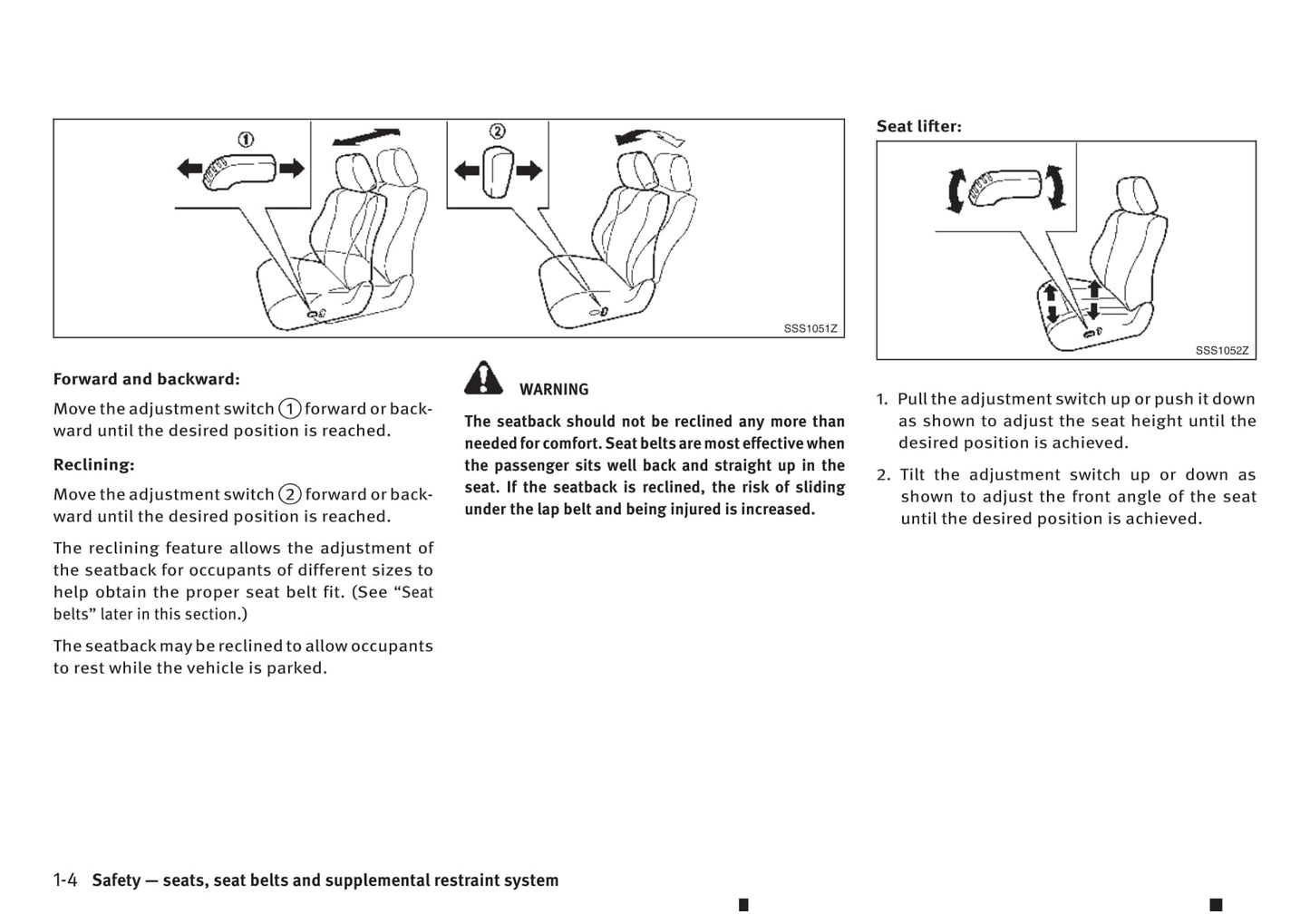 ①

②

SSS1051Z

Forward and backward:

Move the adjustment switch ① forward or backward until the desired position is reached.

Reclining:

Move the adjustment switch ② forward or backward until the desired position is reached.

The reclining feature allows the adjustment of the seatback for occupants of different sizes to help obtain the proper seat belt fit. (See "Seat belts" later in this section.)

The seatback may be reclined to allow occupants to rest while the vehicle is parked.

WARNING

The seatback should not be reclined any more than needed for comfort. Seat belts are most effective when the passenger sits well back and straight up in the seat. If the seatback is reclined, the risk of sliding under the lap belt and being injured is increased.

Seat lifter:

SSS1052Z

1. Pull the adjustment switch up or push it down as shown to adjust the seat height until the desired position is achieved.

2. Tilt the adjustment switch up or down as shown to adjust the front angle of the seat until the desired position is achieved.

1-4 Safety — seats, seat belts and supplemental restraint system