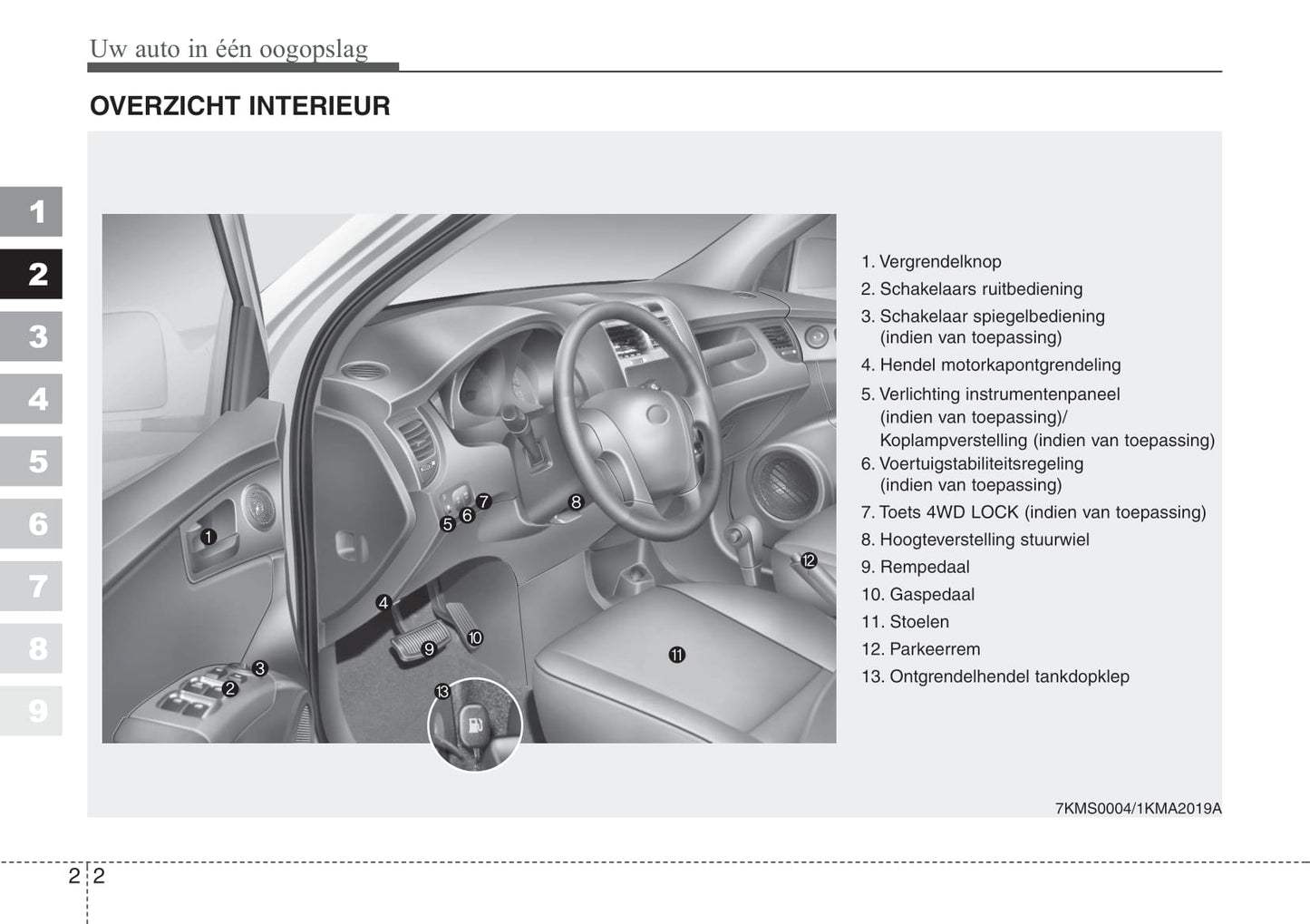 Uw auto in één oogopslag

OVERZICHT INTERIEUR

1
2
3
4
5
6
7
8
9

1
2
3
4
5
6
7
8
9
10
11
12
13

1. Vergrendelknop
2. Schakelaars ruitbediening
3. Schakelaar spiegelbediening (indien van toepassing)
4. Hendel motorkapontgrendeling
5. Verlichting instrumentenpaneel (indien van toepassing)/ Koplampverstelling (indien van toepassing)
6. Voertuigstabiliteitsregeling (indien van toepassing)
7. Toets 4WD LOCK (indien van toepassing)
8. Hoogteverstelling stuurwiel
9. Rempedaal
10. Gaspedaal
11. Stoelen
12. Parkeerrem
13. Ontgrendelhendel tankdopklep

7KMS0004/1KMA2019A

2 2