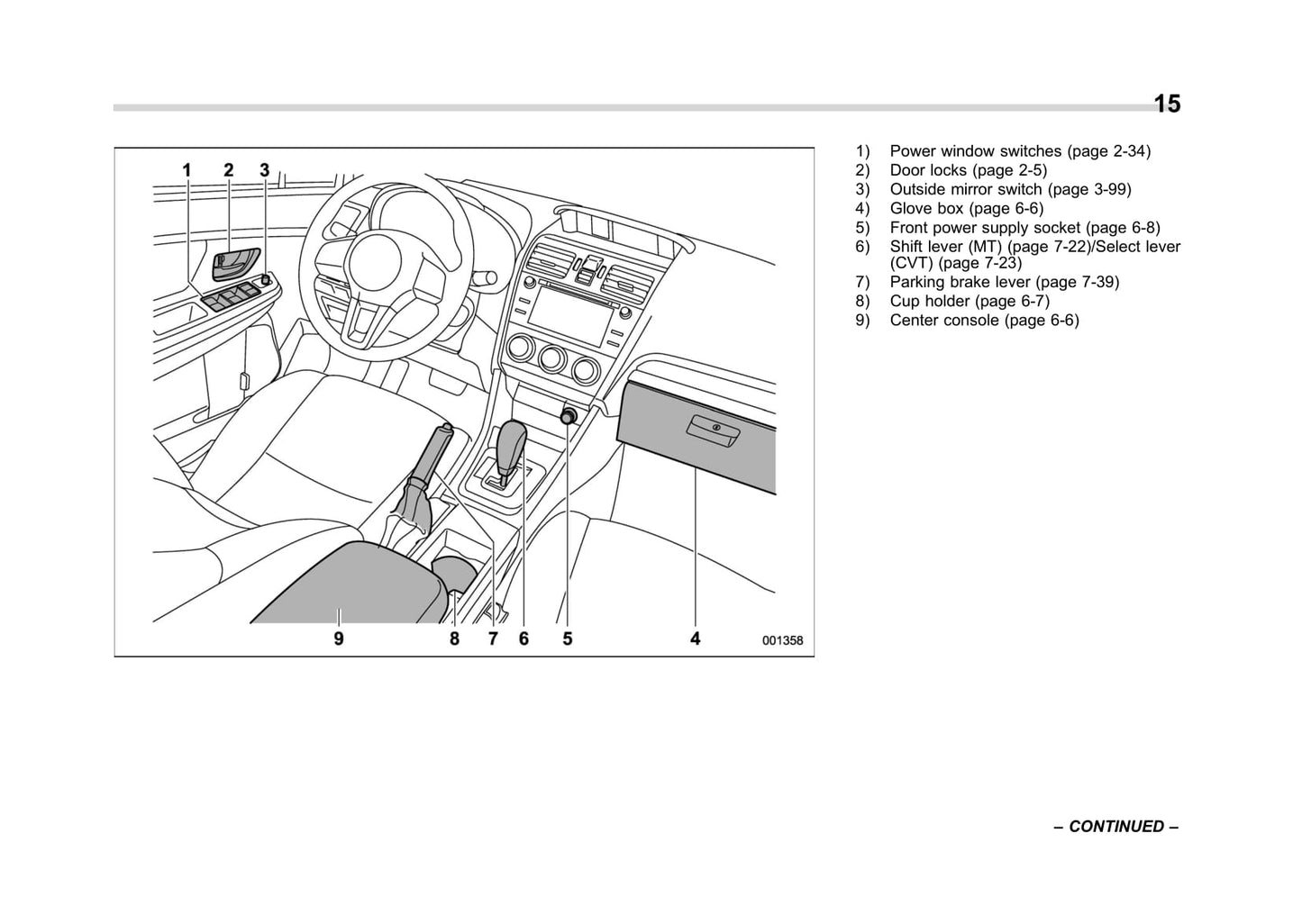 15

1 2 3

9 8 7 6 5 4 001358

1) Power window switches (page 2-34)
2) Door locks (page 2-5)
3) Outside mirror switch (page 3-99)
4) Glove box (page 6-6)
5) Front power supply socket (page 6-8)
6) Shift lever (MT) (page 7-22)/Select lever (CVT) (page 7-23)
7) Parking brake lever (page 7-39)
8) Cup holder (page 6-7)
9) Center console (page 6-6)

– CONTINUED –