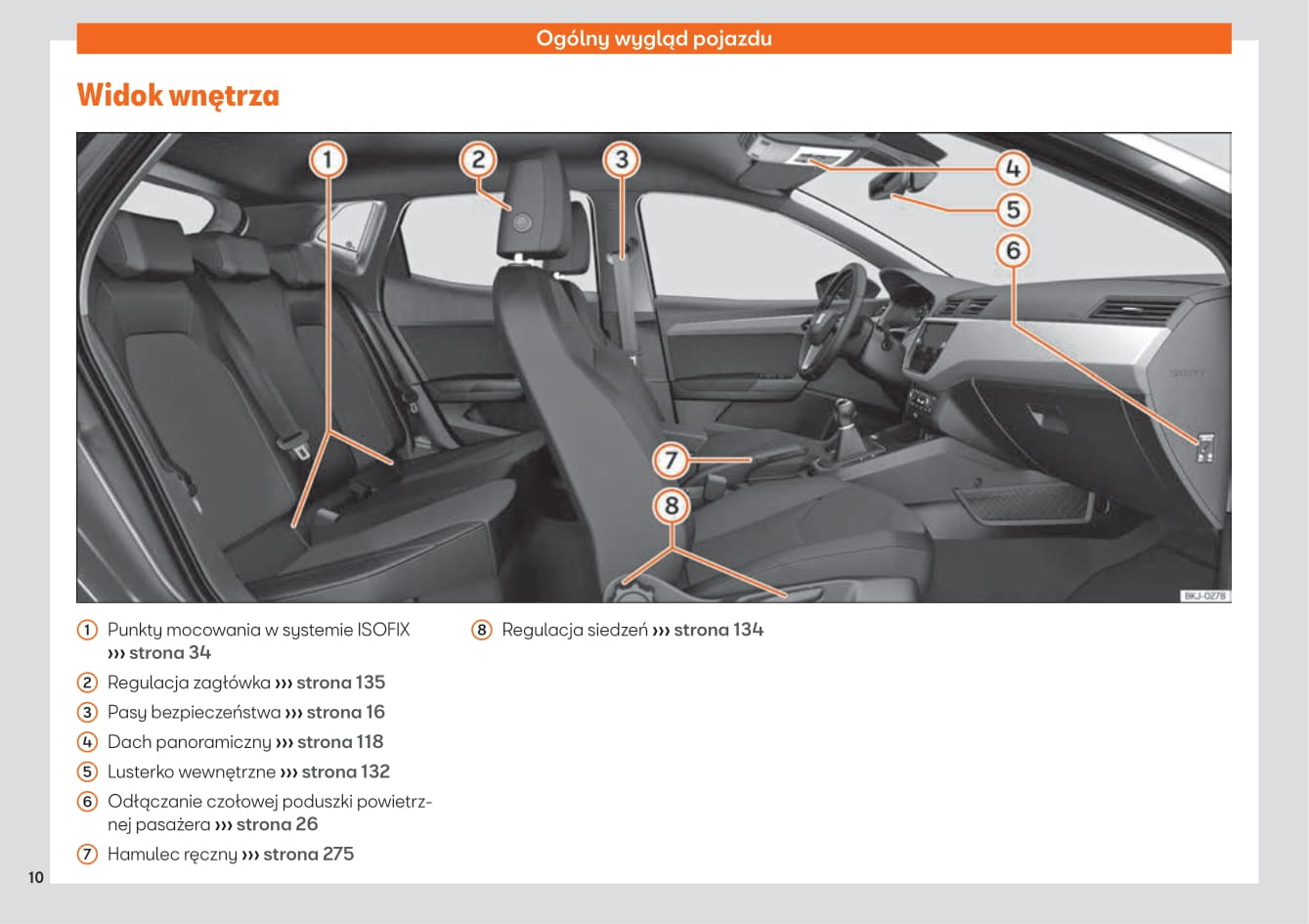 Ogólny wygląd pojazdu

Widok wnętrza

1
2
3
4
5
6
7
8
BKJ-0278

① Punkty mocowania w systemie ISOFIX ››› strona 34

② Regulacja zagłówka ››› strona 135

③ Pasy bezpieczeństwa ››› strona 16

④ Dach panoramiczny ››› strona 118

⑤ Lusterko wewnętrzne ››› strona 132

⑥ Odłączanie czołowej poduszki powietrznej pasażera ››› strona 26

⑦ Hamulec ręczny ››› strona 275

⑧ Regulacja siedzeń ››› strona 134

10