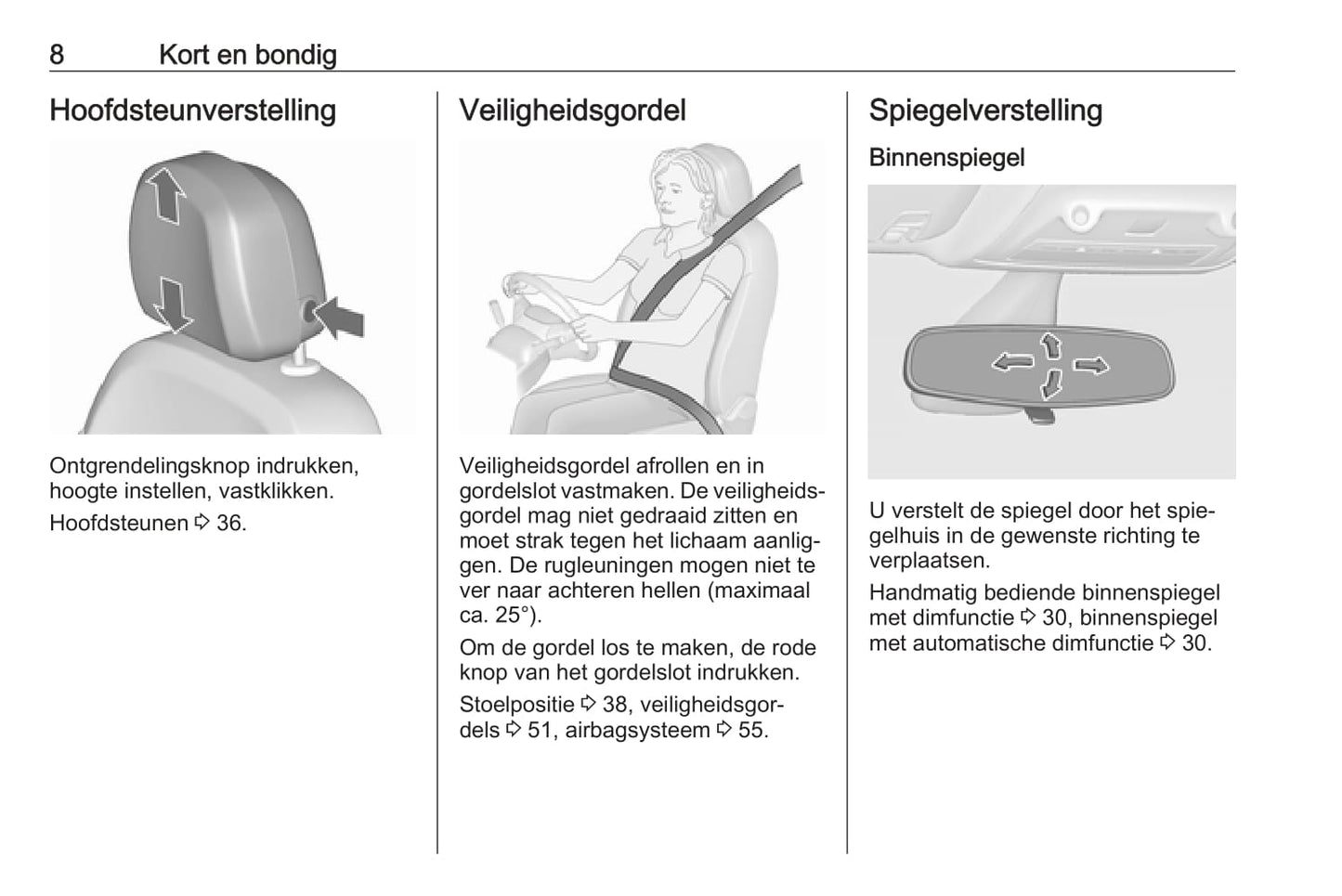 8 Kort en bondig

Hoofdsteunverstelling

Ontgrendelingsknop indrukken, hoogte instellen, vastklikken.

Hoofdsteunen ⇨ 36.

Veiligheidsgordel

Veiligheidsgordel afrollen en in gordelslot vastmaken. De veiligheidsgordel mag niet gedraaid zitten en moet strak tegen het lichaam aanliggen. De rugleuningen mogen niet te ver naar achteren hellen (maximaal ca. 25°).

Om de gordel los te maken, de rode knop van het gordelslot indrukken.

Stoelpositie ⇨ 38, veiligheidsgordels ⇨ 51, airbagsysteem ⇨ 55.

Spiegelverstelling

Binnenspiegel

U verstelt de spiegel door het spiegelhuis in de gewenste richting te verplaatsen.

Handmatig bediende binnenspiegel met dimfunctie ⇨ 30, binnenspiegel met automatische dimfunctie ⇨ 30.