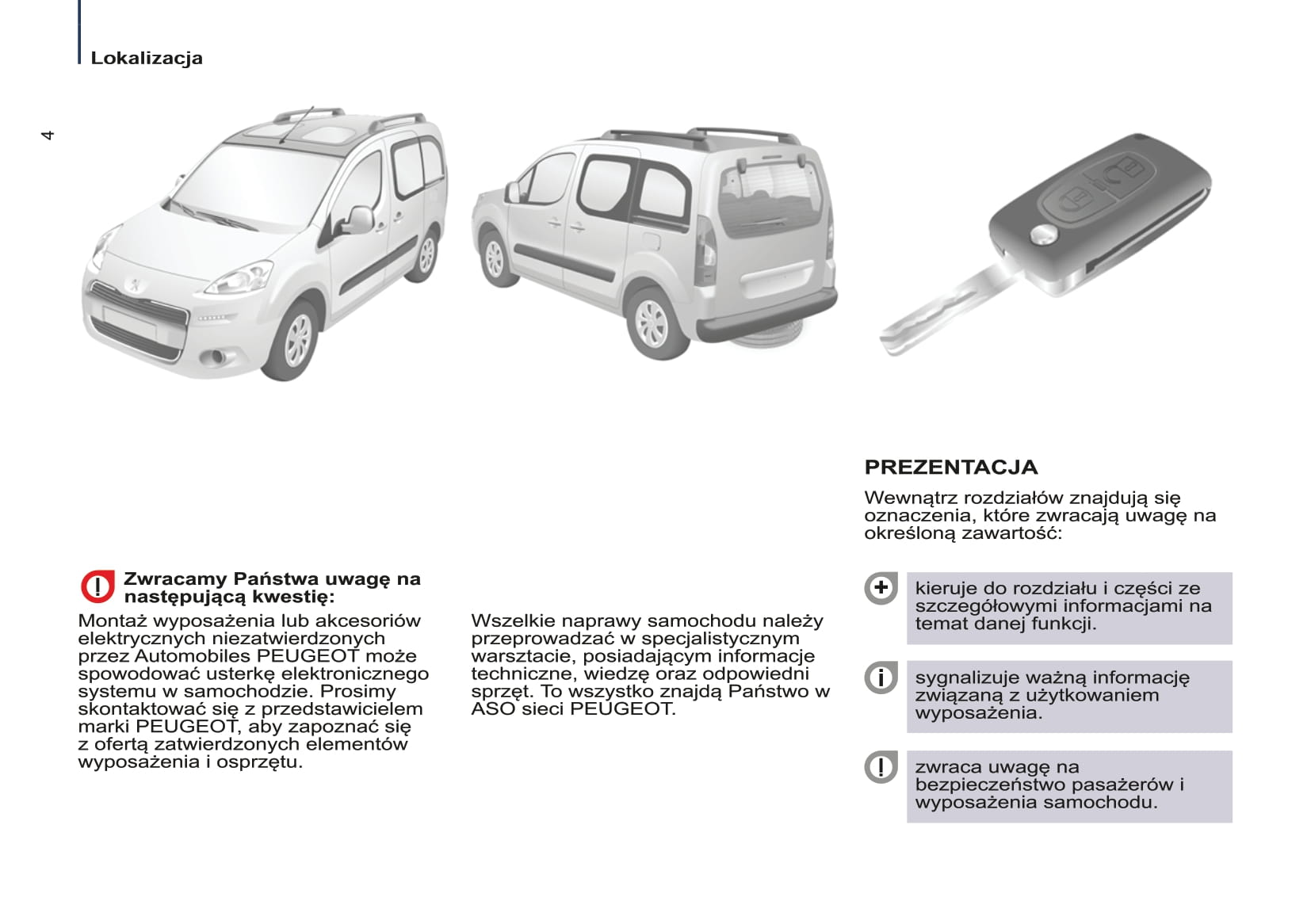 Lokalizacja

4

Zwracamy Państwa uwagę na następującą kwestię:

Montaż wyposażenia lub akcesoriów elektrycznych niezatwierdzonych przez Automobiles PEUGEOT może spowodować usterkę elektronicznego systemu w samochodzie. Prosimy skontaktować się z przedstawicielem marki PEUGEOT, aby zapoznać się z ofertą zatwierdzonych elementów wyposażenia i osprzętu.

Wszelkie naprawy samochodu należy przeprowadzać w specjalistycznym warsztacie, posiadającym informacje techniczne, wiedzę oraz odpowiedni sprzęt. To wszystko znajdą Państwo w ASO sieci PEUGEOT.

PREZENTACJA

Wewnątrz rozdziałów znajdują się oznaczenia, które zwracają uwagę na określoną zawartość:

kieruje do rozdziału i części ze szczegółowymi informacjami na temat danej funkcji.

sygnalizuje ważną informację związaną z użytkowaniem wyposażenia.

zwraca uwagę na bezpieczeństwo pasażerów i wyposażenia samochodu.