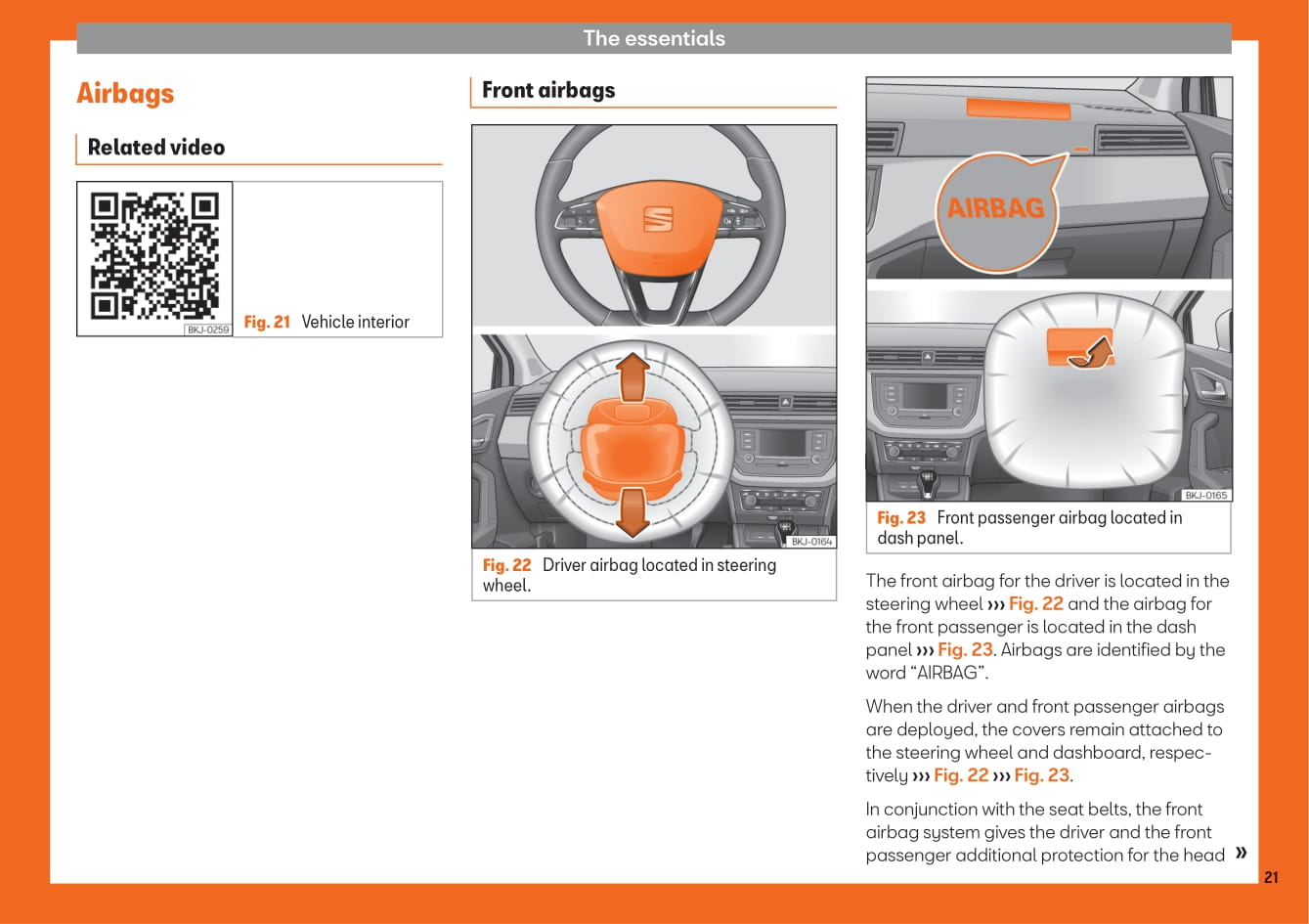 The essentials

Airbags

Related video

BKJ-0259

Fig. 21 Vehicle interior

Front airbags

BKJ-0164

Fig. 22 Driver airbag located in steering wheel.

AIRBAG

BKJ-0165

Fig. 23 Front passenger airbag located in dash panel.

The front airbag for the driver is located in the steering wheel ››› Fig. 22 and the airbag for the front passenger is located in the dash panel ››› Fig. 23. Airbags are identified by the word “AIRBAG”.

When the driver and front passenger airbags are deployed, the covers remain attached to the steering wheel and dashboard, respectively ››› Fig. 22 ››› Fig. 23.

In conjunction with the seat belts, the front airbag system gives the driver and the front passenger additional protection for the head »

21