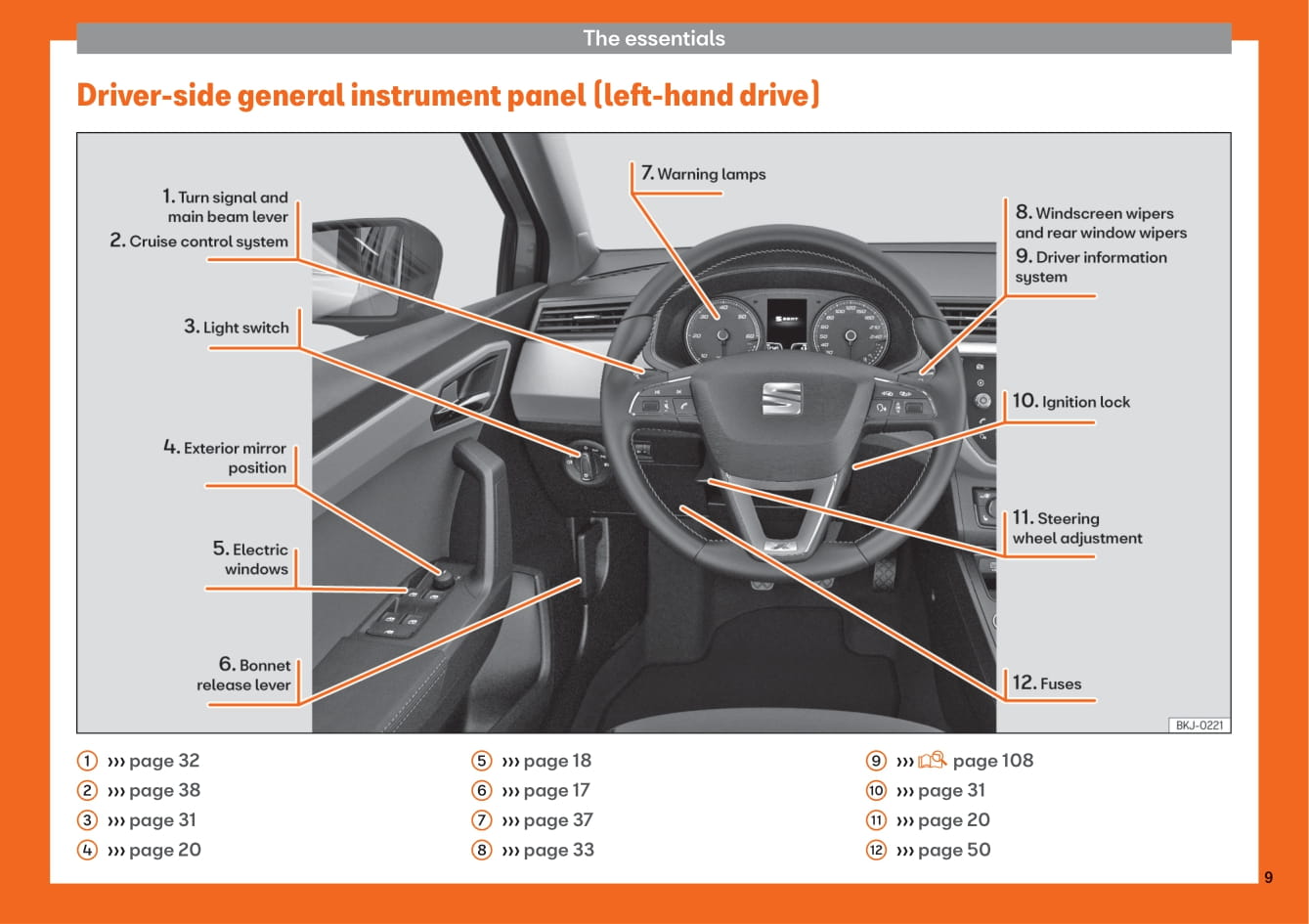 The essentials

Driver-side general instrument panel (left-hand drive)

1. Turn signal and main beam lever
2. Cruise control system
3. Light switch
4. Exterior mirror position
5. Electric windows
6. Bonnet release lever
7. Warning lamps
8. Windscreen wipers and rear window wipers
9. Driver information system
10. Ignition lock
11. Steering wheel adjustment
12. Fuses

BKJ-0221

① ››› page 32
② ››› page 38
③ ››› page 31
④ ››› page 20
⑤ ››› page 18
⑥ ››› page 17
⑦ ››› page 37
⑧ ››› page 33
⑨ ››› page 108
⑩ ››› page 31
⑪ ››› page 20
⑫ ››› page 50

9