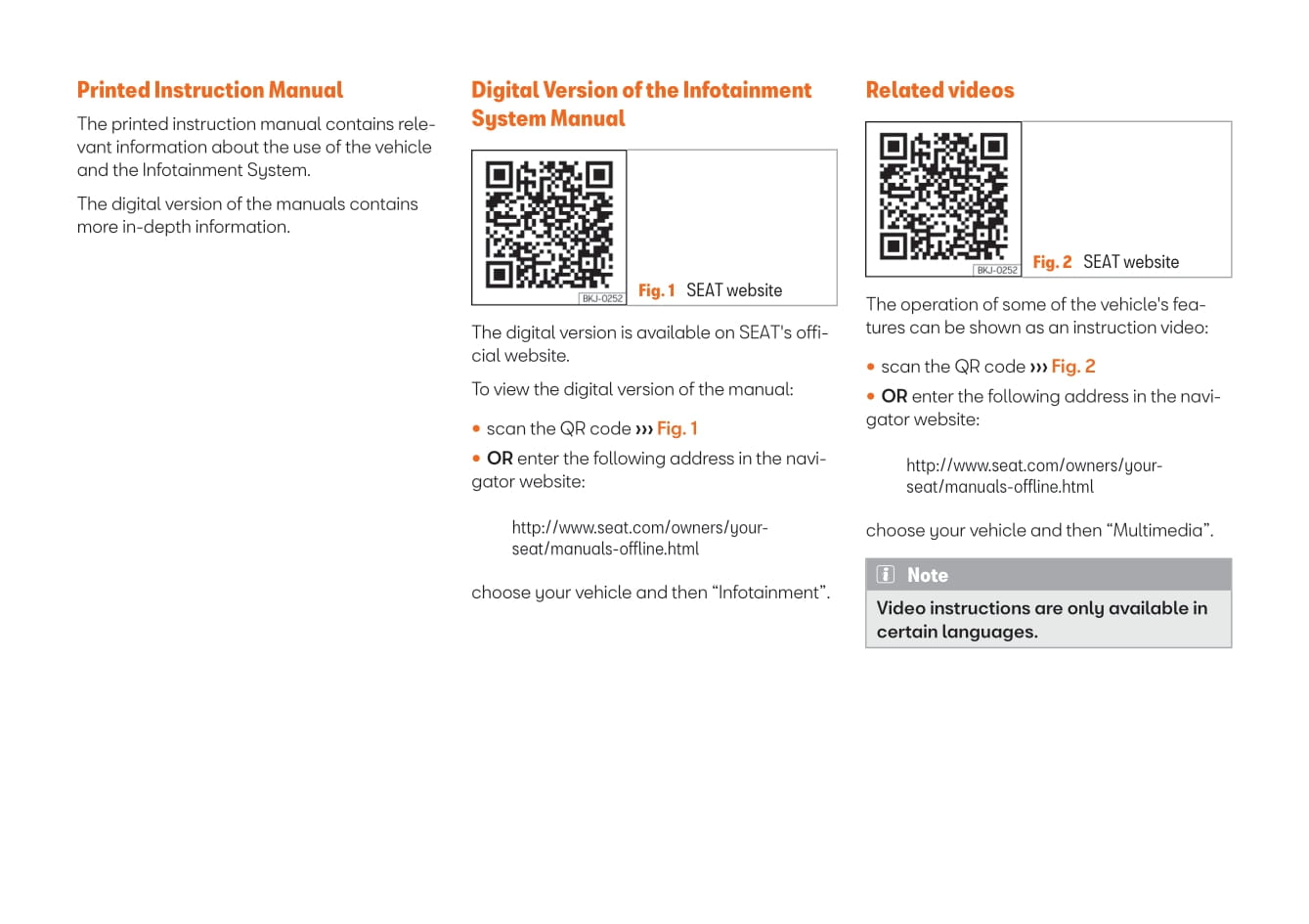 Printed Instruction Manual

The printed instruction manual contains relevant information about the use of the vehicle and the Infotainment System.

The digital version of the manuals contains more in-depth information.

Digital Version of the Infotainment System Manual

BKJ-0252

Fig. 1 SEAT website

The digital version is available on SEAT's official website.

To view the digital version of the manual:

• scan the QR code ››› Fig. 1

• OR enter the following address in the navigator website:

http://www.seat.com/owners/your-seat/manuals-offline.html

choose your vehicle and then “Infotainment”.

Related videos

BKJ-0252

Fig. 2 SEAT website

The operation of some of the vehicle's features can be shown as an instruction video:

• scan the QR code ››› Fig. 2

• OR enter the following address in the navigator website:

http://www.seat.com/owners/your-seat/manuals-offline.html

choose your vehicle and then “Multimedia”.

Note

Video instructions are only available in certain languages.