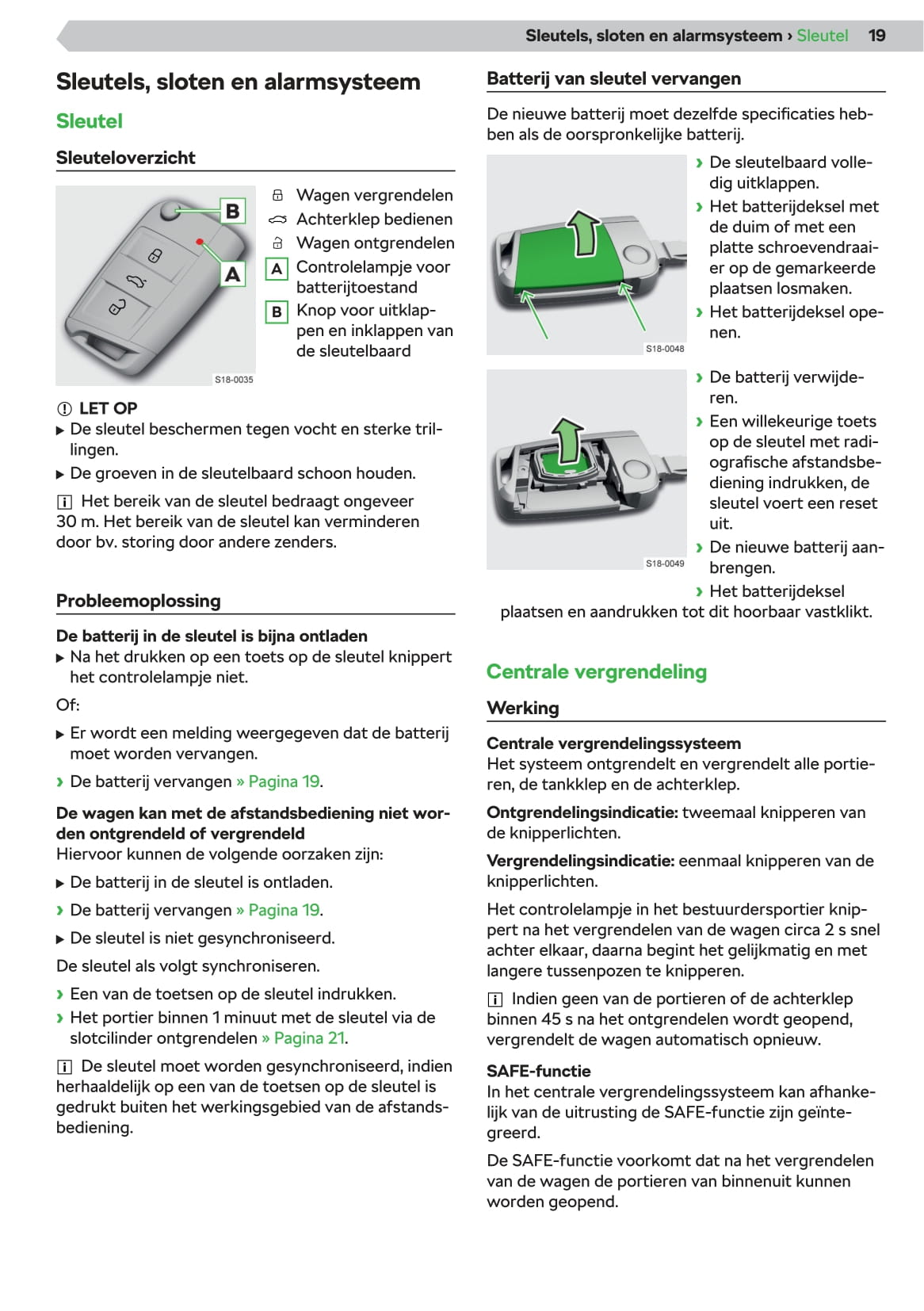 Sleutels, sloten en alarmsysteem › Sleutel 19

Sleutels, sloten en alarmsysteem

Sleutel

Sleuteloverzicht

B
A
S18-0035

Wagen vergrendelen
Achterklep bedienen
Wagen ontgrendelen
A Controlelampje voor batterijtoestand
B Knop voor uitklappen en inklappen van de sleutelbaard

LET OP
▶ De sleutel beschermen tegen vocht en sterke trillingen.
▶ De groeven in de sleutelbaard schoon houden.

Het bereik van de sleutel bedraagt ongeveer 30 m. Het bereik van de sleutel kan verminderen door bv. storing door andere zenders.

Probleemoplossing

De batterij in de sleutel is bijna ontladen
▶ Na het drukken op een toets op de sleutel knippert het controlelampje niet.

Of:

▶ Er wordt een melding weergegeven dat de batterij moet worden vervangen.

› De batterij vervangen » Pagina 19.

De wagen kan met de afstandsbediening niet worden ontgrendeld of vergrendeld
Hiervoor kunnen de volgende oorzaken zijn:

▶ De batterij in de sleutel is ontladen.

› De batterij vervangen » Pagina 19.

▶ De sleutel is niet gesynchroniseerd.

De sleutel als volgt synchroniseren.

› Een van de toetsen op de sleutel indrukken.

› Het portier binnen 1 minuut met de sleutel via de slotcilinder ontgrendelen » Pagina 21.

De sleutel moet worden gesynchroniseerd, indien herhaaldelijk op een van de toetsen op de sleutel is gedrukt buiten het werkingsgebied van de afstandsbediening.

Batterij van sleutel vervangen

De nieuwe batterij moet dezelfde specificaties hebben als de oorspronkelijke batterij.

S18-0048

› De sleutelbaard volledig uitklappen.
› Het batterijdeksel met de duim of met een platte schroevendraaier op de gemarkeerde plaatsen losmaken.
› Het batterijdeksel openen.

S18-0049

› De batterij verwijderen.
› Een willekeurige toets op de sleutel met radiografische afstandsbediening indrukken, de sleutel voert een reset uit.
› De nieuwe batterij aanbrengen.
› Het batterijdeksel plaatsen en aandrukken tot dit hoorbaar vastklikt.

Centrale vergrendeling

Werking

Centrale vergrendelingssysteem
Het systeem ontgrendelt en vergrendelt alle portieren, de tankklep en de achterklep.

Ontgrendelingsindicatie: tweemaal knipperen van de knipperlichten.

Vergrendelingsindicatie: eenmaal knipperen van de knipperlichten.

Het controlelampje in het bestuurdersportier knippert na het vergrendelen van de wagen circa 2 s snel achter elkaar, daarna begint het gelijkmatig en met langere tussenpozen te knipperen.

Indien geen van de portieren of de achterklep binnen 45 s na het ontgrendelen wordt geopend, vergrendelt de wagen automatisch opnieuw.

SAFE-functie
In het centrale vergrendelingssysteem kan afhankelijk van de uitrusting de SAFE-functie zijn geïntegreerd.

De SAFE-functie voorkomt dat na het vergrendelen van de wagen de portieren van binnenuit kunnen worden geopend.