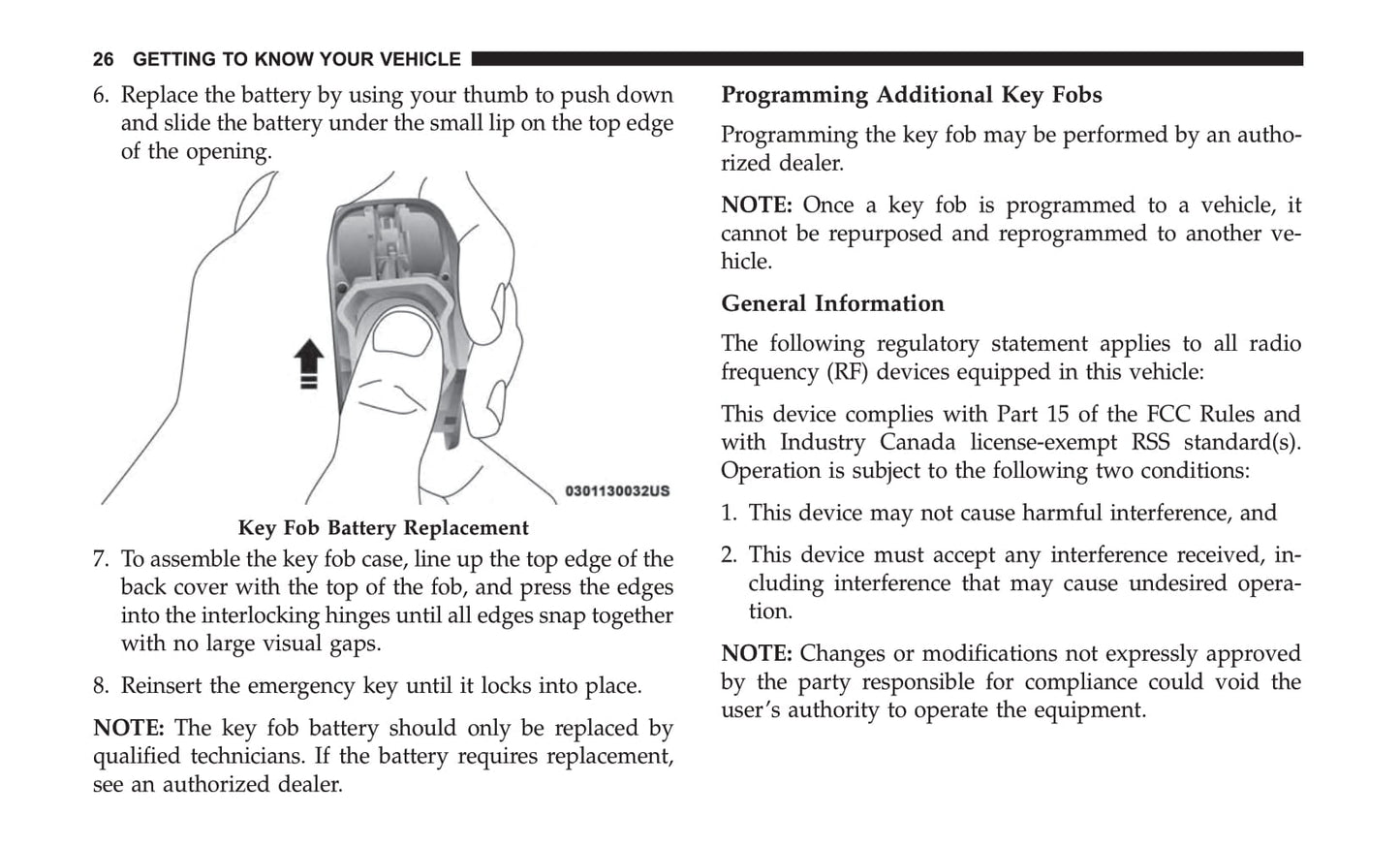 26 GETTING TO KNOW YOUR VEHICLE

6. Replace the battery by using your thumb to push down and slide the battery under the small lip on the top edge of the opening.

0301130032US

Key Fob Battery Replacement

7. To assemble the key fob case, line up the top edge of the back cover with the top of the fob, and press the edges into the interlocking hinges until all edges snap together with no large visual gaps.

8. Reinsert the emergency key until it locks into place.

NOTE: The key fob battery should only be replaced by qualified technicians. If the battery requires replacement, see an authorized dealer.

Programming Additional Key Fobs

Programming the key fob may be performed by an authorized dealer.

NOTE: Once a key fob is programmed to a vehicle, it cannot be repurposed and reprogrammed to another vehicle.

General Information

The following regulatory statement applies to all radio frequency (RF) devices equipped in this vehicle:

This device complies with Part 15 of the FCC Rules and with Industry Canada license-exempt RSS standard(s). Operation is subject to the following two conditions:

1. This device may not cause harmful interference, and

2. This device must accept any interference received, including interference that may cause undesired operation.

NOTE: Changes or modifications not expressly approved by the party responsible for compliance could void the user's authority to operate the equipment.