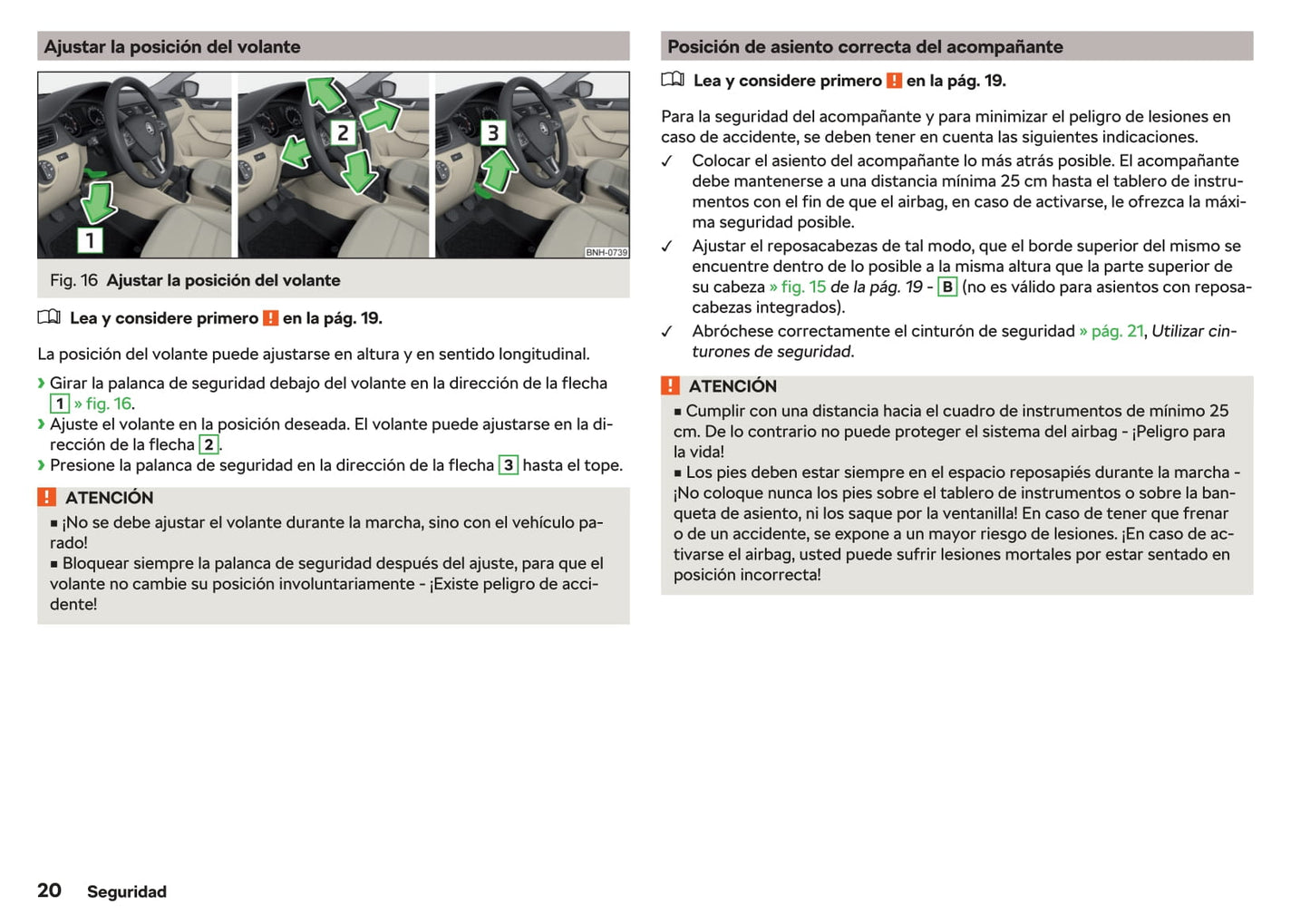 Ajustar la posición del volante

1 2 3

BNH-0739

Fig. 16 Ajustar la posición del volante

Lea y considere primero ! en la pág. 19.

La posición del volante puede ajustarse en altura y en sentido longitudinal.

› Girar la palanca de seguridad debajo del volante en la dirección de la flecha 1 » fig. 16.
› Ajuste el volante en la posición deseada. El volante puede ajustarse en la dirección de la flecha 2.
› Presione la palanca de seguridad en la dirección de la flecha 3 hasta el tope.

! ATENCIÓN
■ ¡No se debe ajustar el volante durante la marcha, sino con el vehículo parado!
■ Bloquear siempre la palanca de seguridad después del ajuste, para que el volante no cambie su posición involuntariamente - ¡Existe peligro de accidente!

Posición de asiento correcta del acompañante

Lea y considere primero ! en la pág. 19.

Para la seguridad del acompañante y para minimizar el peligro de lesiones en caso de accidente, se deben tener en cuenta las siguientes indicaciones.
✓ Colocar el asiento del acompañante lo más atrás posible. El acompañante debe mantenerse a una distancia mínima 25 cm hasta el tablero de instrumentos con el fin de que el airbag, en caso de activarse, le ofrezca la máxima seguridad posible.
✓ Ajustar el reposacabezas de tal modo, que el borde superior del mismo se encuentre dentro de lo posible a la misma altura que la parte superior de su cabeza » fig. 15 de la pág. 19 - B (no es válido para asientos con reposacabezas integrados).
✓ Abróchese correctamente el cinturón de seguridad » pág. 21, Utilizar cinturones de seguridad.

! ATENCIÓN
■ Cumplir con una distancia hacia el cuadro de instrumentos de mínimo 25 cm. De lo contrario no puede proteger el sistema del airbag - ¡Peligro para la vida!
■ Los pies deben estar siempre en el espacio reposapiés durante la marcha - ¡No coloque nunca los pies sobre el tablero de instrumentos o sobre la banqueta de asiento, ni los saque por la ventanilla! En caso de tener que frenar o de un accidente, se expone a un mayor riesgo de lesiones. ¡En caso de activarse el airbag, usted puede sufrir lesiones mortales por estar sentado en posición incorrecta!

20 Seguridad