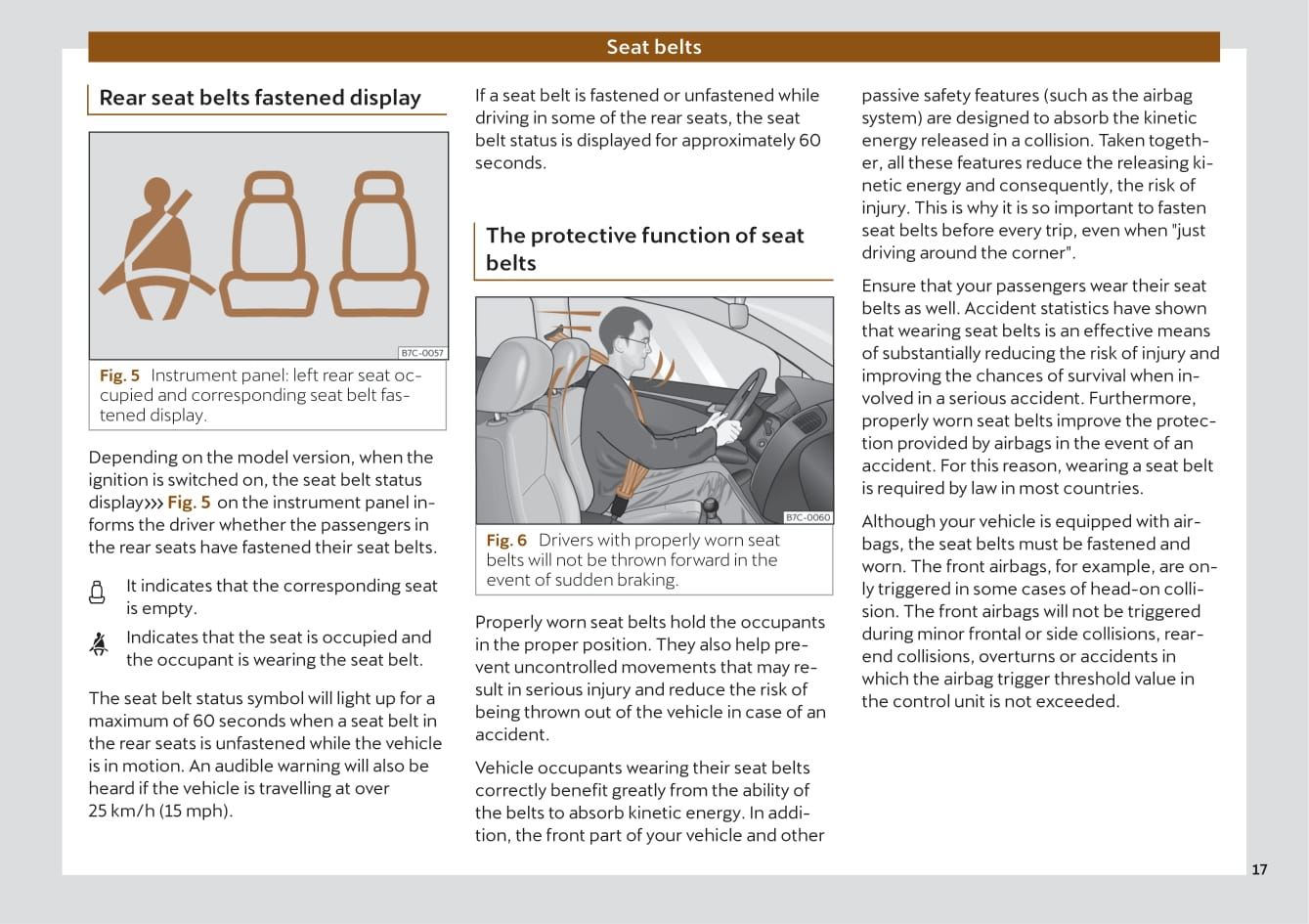 Seat belts

Rear seat belts fastened display

B7C-0057

Fig. 5 Instrument panel: left rear seat occupied and corresponding seat belt fastened display.

Depending on the model version, when the ignition is switched on, the seat belt status display››› Fig. 5 on the instrument panel informs the driver whether the passengers in the rear seats have fastened their seat belts.

It indicates that the corresponding seat is empty.

Indicates that the seat is occupied and the occupant is wearing the seat belt.

The seat belt status symbol will light up for a maximum of 60 seconds when a seat belt in the rear seats is unfastened while the vehicle is in motion. An audible warning will also be heard if the vehicle is travelling at over 25 km/h (15 mph).

If a seat belt is fastened or unfastened while driving in some of the rear seats, the seat belt status is displayed for approximately 60 seconds.

The protective function of seat belts

B7C-0060

Fig. 6 Drivers with properly worn seat belts will not be thrown forward in the event of sudden braking.

Properly worn seat belts hold the occupants in the proper position. They also help prevent uncontrolled movements that may result in serious injury and reduce the risk of being thrown out of the vehicle in case of an accident.

Vehicle occupants wearing their seat belts correctly benefit greatly from the ability of the belts to absorb kinetic energy. In addition, the front part of your vehicle and other passive safety features (such as the airbag system) are designed to absorb the kinetic energy released in a collision. Taken together, all these features reduce the releasing kinetic energy and consequently, the risk of injury. This is why it is so important to fasten seat belts before every trip, even when "just driving around the corner".

Ensure that your passengers wear their seat belts as well. Accident statistics have shown that wearing seat belts is an effective means of substantially reducing the risk of injury and improving the chances of survival when involved in a serious accident. Furthermore, properly worn seat belts improve the protection provided by airbags in the event of an accident. For this reason, wearing a seat belt is required by law in most countries.

Although your vehicle is equipped with airbags, the seat belts must be fastened and worn. The front airbags, for example, are only triggered in some cases of head-on collision. The front airbags will not be triggered during minor frontal or side collisions, rear-end collisions, overturns or accidents in which the airbag trigger threshold value in the control unit is not exceeded.

17