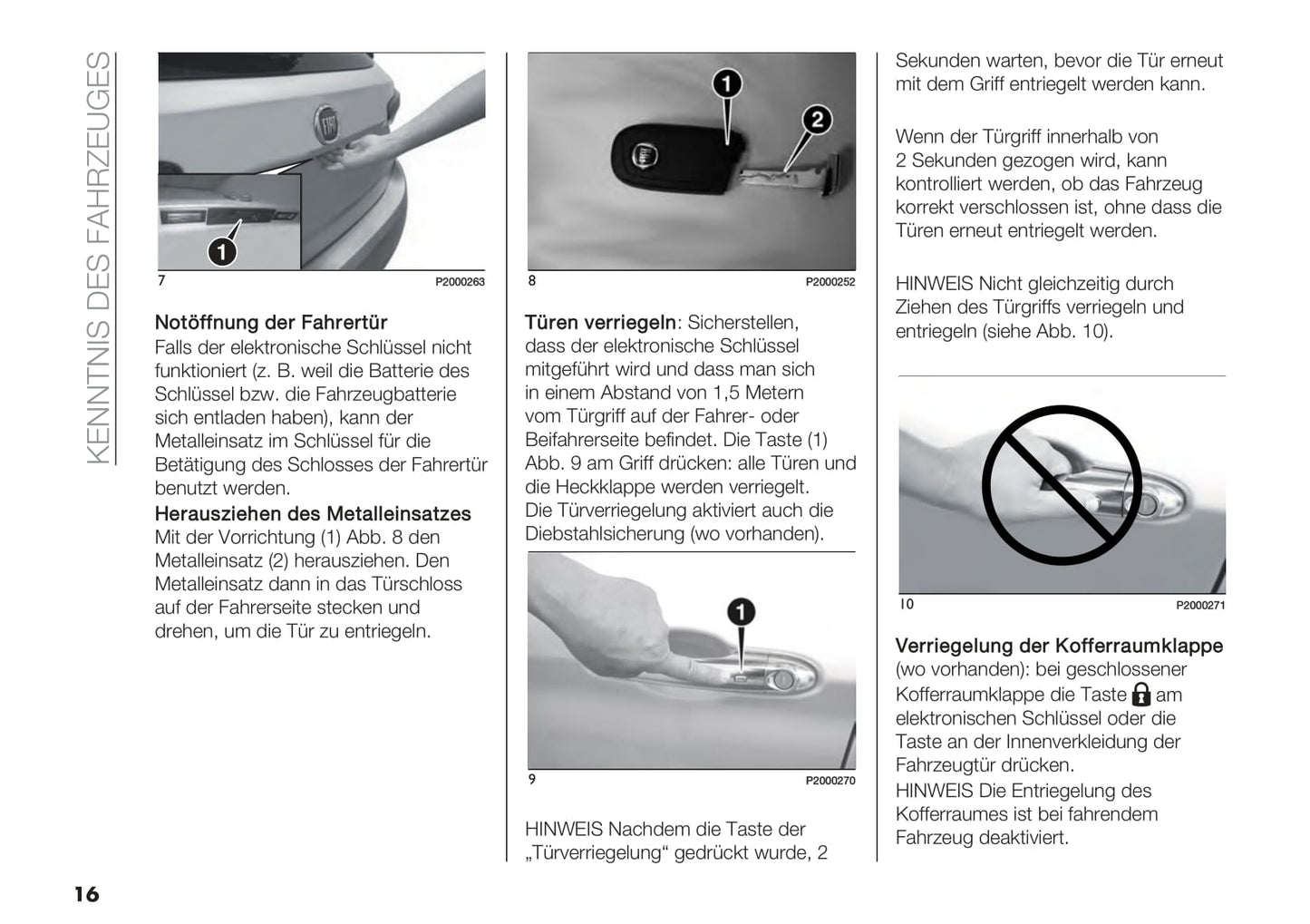 KENNTNIS DES FAHRZEUGES

1

7 P2000263

Notöffnung der Fahrertür
Falls der elektronische Schlüssel nicht funktioniert (z. B. weil die Batterie des Schlüssel bzw. die Fahrzeugbatterie sich entladen haben), kann der Metalleinsatz im Schlüssel für die Betätigung des Schlosses der Fahrertür benutzt werden.
Herausziehen des Metalleinsatzes
Mit der Vorrichtung (1) Abb. 8 den Metalleinsatz (2) herausziehen. Den Metalleinsatz dann in das Türschloss auf der Fahrerseite stecken und drehen, um die Tür zu entriegeln.

1
2

8 P2000252

Türen verriegeln: Sicherstellen, dass der elektronische Schlüssel mitgeführt wird und dass man sich in einem Abstand von 1,5 Metern vom Türgriff auf der Fahrer- oder Beifahrerseite befindet. Die Taste (1) Abb. 9 am Griff drücken: alle Türen und die Heckklappe werden verriegelt. Die Türverriegelung aktiviert auch die Diebstahlsicherung (wo vorhanden).

1

9 P2000270

HINWEIS Nachdem die Taste der „Türverriegelung“ gedrückt wurde, 2

Sekunden warten, bevor die Tür erneut mit dem Griff entriegelt werden kann.

Wenn der Türgriff innerhalb von 2 Sekunden gezogen wird, kann kontrolliert werden, ob das Fahrzeug korrekt verschlossen ist, ohne dass die Türen erneut entriegelt werden.

HINWEIS Nicht gleichzeitig durch Ziehen des Türgriffs verriegeln und entriegeln (siehe Abb. 10).

10 P2000271

Verriegelung der Kofferraumklappe (wo vorhanden): bei geschlossener Kofferraumklappe die Taste am elektronischen Schlüssel oder die Taste an der Innenverkleidung der Fahrzeugtür drücken.
HINWEIS Die Entriegelung des Kofferraumes ist bei fahrendem Fahrzeug deaktiviert.

16