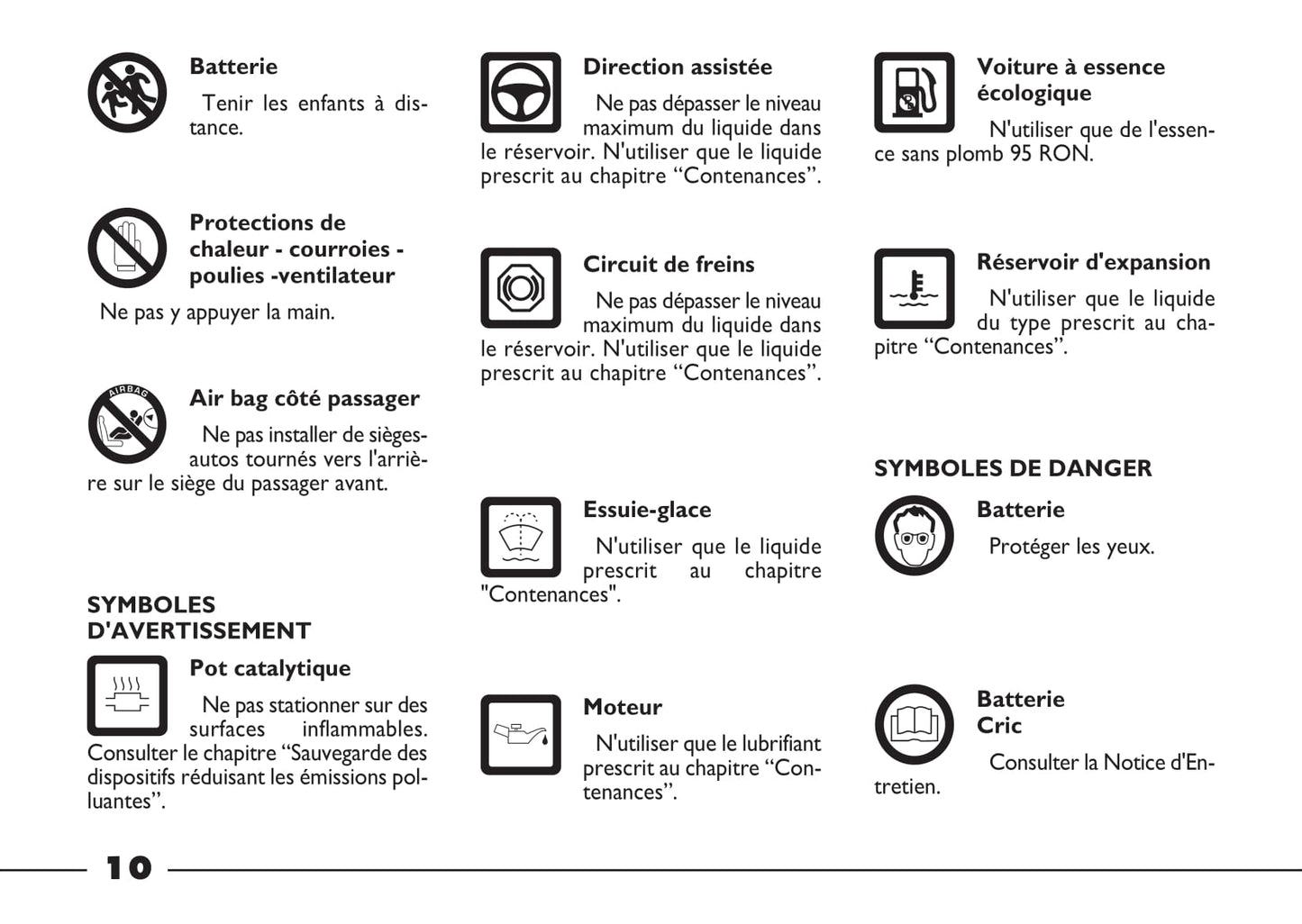 Batterie

Tenir les enfants à distance.

Protections de chaleur - courroies - poulies -ventilateur

Ne pas y appuyer la main.

AIRBAG

Air bag côté passager

Ne pas installer de sièges-autos tournés vers l'arrière sur le siège du passager avant.

SYMBOLES D'AVERTISSEMENT

Pot catalytique

Ne pas stationner sur des surfaces inflammables. Consulter le chapitre “Sauvegarde des dispositifs réduisant les émissions polluantes”.

Direction assistée

Ne pas dépasser le niveau maximum du liquide dans le réservoir. N'utiliser que le liquide prescrit au chapitre “Contenances”.

Circuit de freins

Ne pas dépasser le niveau maximum du liquide dans le réservoir. N'utiliser que le liquide prescrit au chapitre “Contenances”.

Essuie-glace

N'utiliser que le liquide prescrit au chapitre "Contenances".

Moteur

N'utiliser que le lubrifiant prescrit au chapitre “Contenances”.

Voiture à essence écologique

N'utiliser que de l'essence sans plomb 95 RON.

Réservoir d'expansion

N'utiliser que le liquide du type prescrit au chapitre “Contenances”.

SYMBOLES DE DANGER

Batterie

Protéger les yeux.

Batterie
Cric

Consulter la Notice d'Entretien.

10