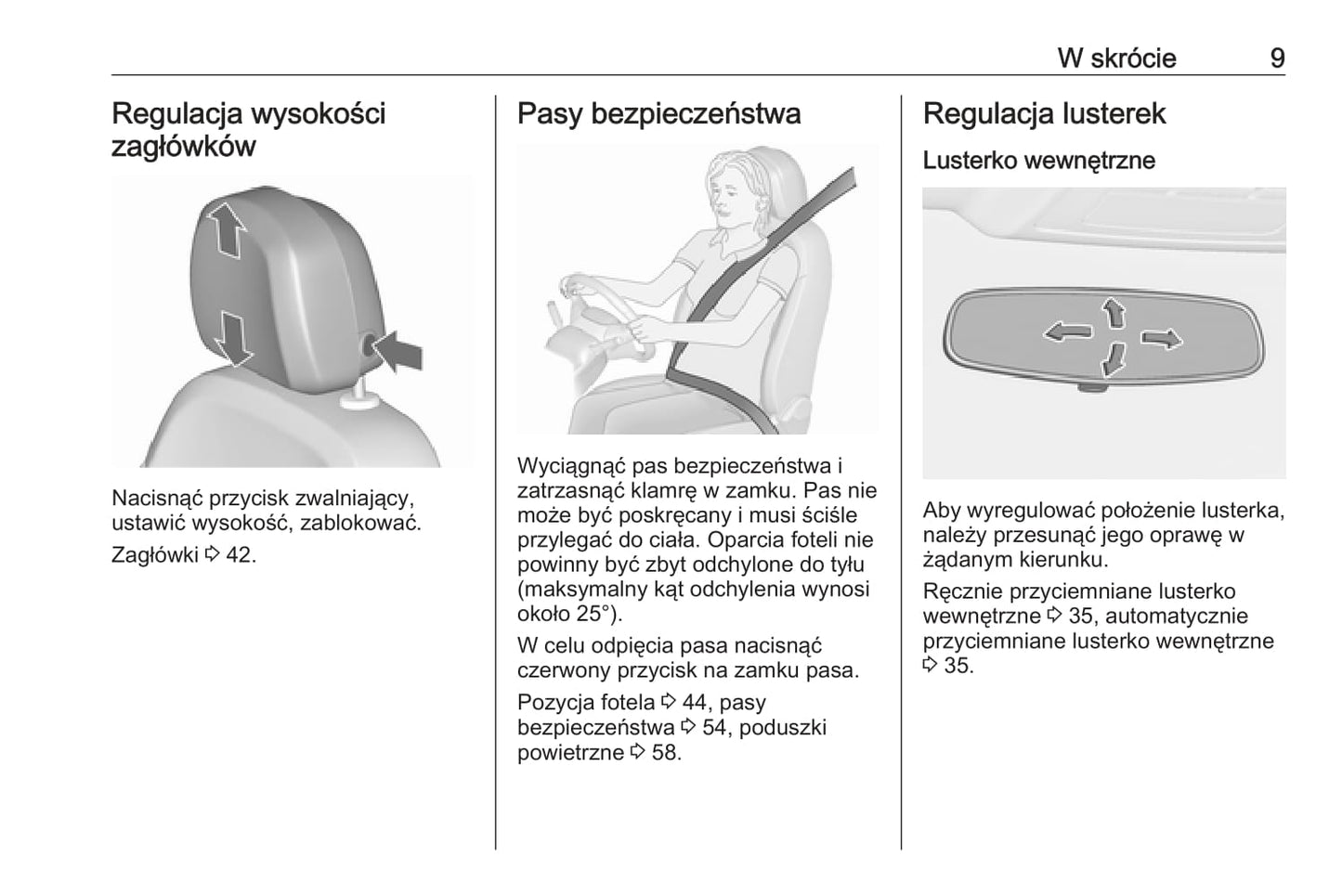 W skrócie 9

Regulacja wysokości zagłówków

Nacisnąć przycisk zwalniający, ustawić wysokość, zablokować.

Zagłówki ⇨ 42.

Pasy bezpieczeństwa

Wyciągnąć pas bezpieczeństwa i zatrzasnąć klamrę w zamku. Pas nie może być poskręcany i musi ściśle przylegać do ciała. Oparcia foteli nie powinny być zbyt odchylone do tyłu (maksymalny kąt odchylenia wynosi około 25°).

W celu odpięcia pasa nacisnąć czerwony przycisk na zamku pasa.

Pozycja fotela ⇨ 44, pasy bezpieczeństwa ⇨ 54, poduszki powietrzne ⇨ 58.

Regulacja lusterek

Lusterko wewnętrzne

Aby wyregulować położenie lusterka, należy przesunąć jego oprawę w żądanym kierunku.

Ręcznie przyciemniane lusterko wewnętrzne ⇨ 35, automatycznie przyciemniane lusterko wewnętrzne ⇨ 35.