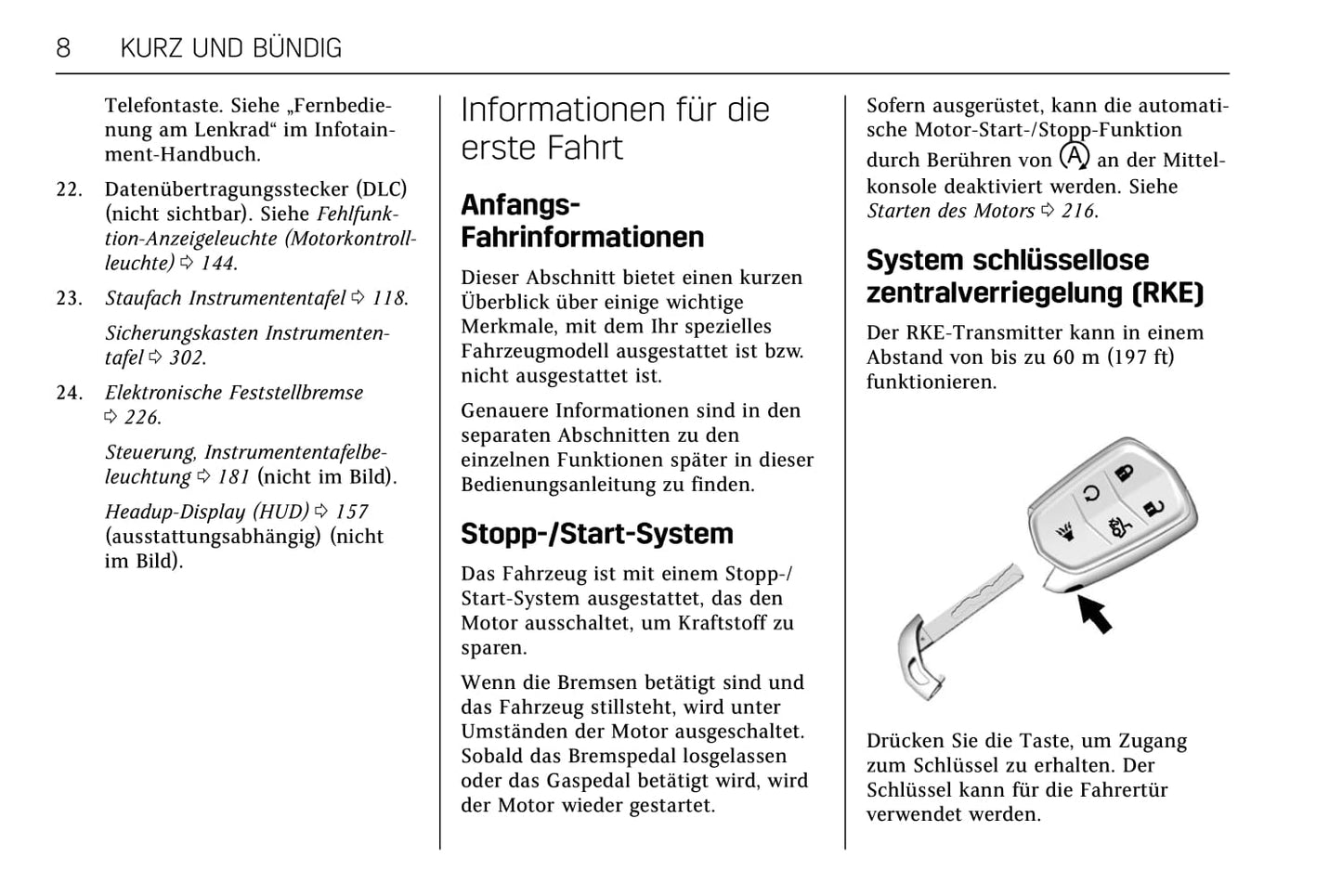 8 KURZ UND BÜNDIG

Telefontaste. Siehe „Fernbedienung am Lenkrad“ im Infotainment-Handbuch.

22. Datenübertragungsstecker (DLC) (nicht sichtbar). Siehe Fehlfunktion-Anzeigeleuchte (Motorkontrollleuchte) ⇨ 144.

23. Staufach Instrumententafel ⇨ 118.

Sicherungskasten Instrumententafel ⇨ 302.

24. Elektronische Feststellbremse ⇨ 226.

Steuerung, Instrumententafelbeleuchtung ⇨ 181 (nicht im Bild).

Headup-Display (HUD) ⇨ 157 (ausstattungsabhängig) (nicht im Bild).

Informationen für die erste Fahrt

Anfangs-Fahrinformationen

Dieser Abschnitt bietet einen kurzen Überblick über einige wichtige Merkmale, mit dem Ihr spezielles Fahrzeugmodell ausgestattet ist bzw. nicht ausgestattet ist.

Genauere Informationen sind in den separaten Abschnitten zu den einzelnen Funktionen später in dieser Bedienungsanleitung zu finden.

Stopp-/Start-System

Das Fahrzeug ist mit einem Stopp-/Start-System ausgestattet, das den Motor ausschaltet, um Kraftstoff zu sparen.

Wenn die Bremsen betätigt sind und das Fahrzeug stillsteht, wird unter Umständen der Motor ausgeschaltet. Sobald das Bremspedal losgelassen oder das Gaspedal betätigt wird, wird der Motor wieder gestartet.

Sofern ausgerüstet, kann die automatische Motor-Start-/Stopp-Funktion durch Berühren von Ⓐ an der Mittelkonsole deaktiviert werden. Siehe Starten des Motors ⇨ 216.

System schlüssellose zentralverriegelung (RKE)

Der RKE-Transmitter kann in einem Abstand von bis zu 60 m (197 ft) funktionieren.

Drücken Sie die Taste, um Zugang zum Schlüssel zu erhalten. Der Schlüssel kann für die Fahrertür verwendet werden.