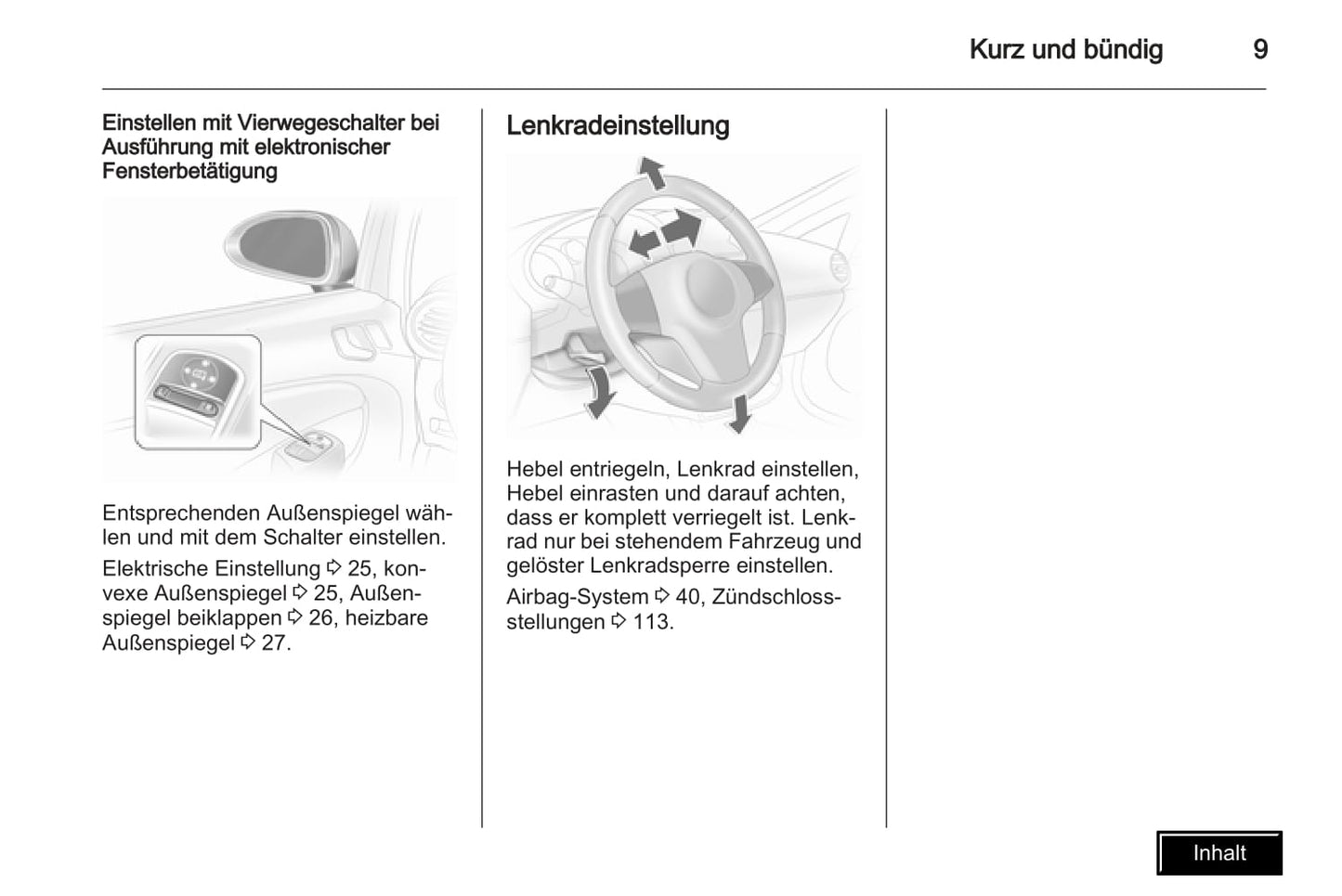 Kurz und bündig 9

Einstellen mit Vierwegeschalter bei Ausführung mit elektronischer Fensterbetätigung

Entsprechenden Außenspiegel wählen und mit dem Schalter einstellen.

Elektrische Einstellung ⇨ 25, konvexe Außenspiegel ⇨ 25, Außenspiegel beiklappen ⇨ 26, heizbare Außenspiegel ⇨ 27.

Lenkradeinstellung

Hebel entriegeln, Lenkrad einstellen, Hebel einrasten und darauf achten, dass er komplett verriegelt ist. Lenkrad nur bei stehendem Fahrzeug und gelöster Lenkradsperre einstellen.

Airbag-System ⇨ 40, Zündschlossstellungen ⇨ 113.

Inhalt