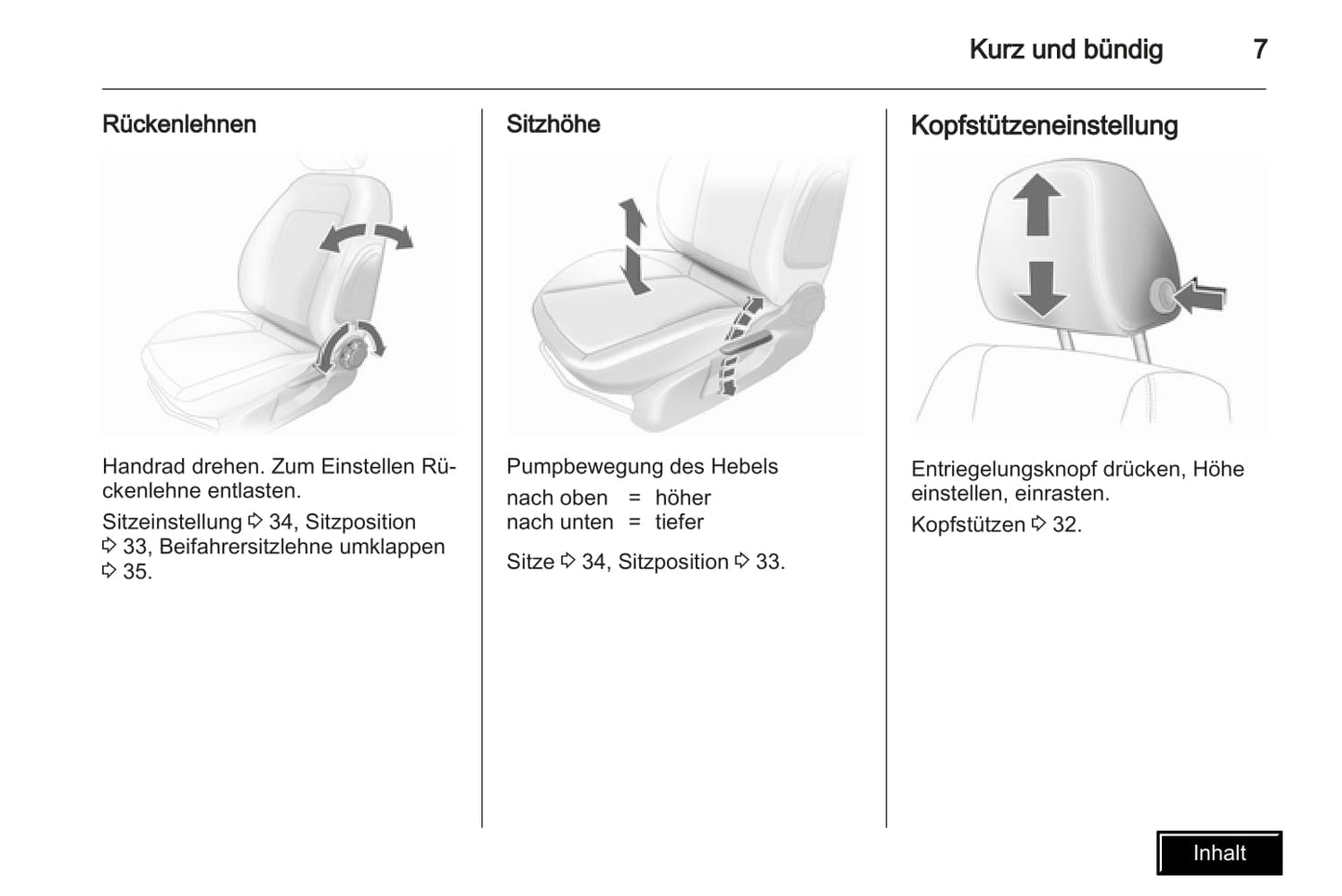 Kurz und bündig 7

Rückenlehnen

Handrad drehen. Zum Einstellen Rückenlehne entlasten.

Sitzeinstellung ⇨ 34, Sitzposition ⇨ 33, Beifahrersitzlehne umklappen ⇨ 35.

Sitzhöhe

Pumpbewegung des Hebels

nach oben = höher
nach unten = tiefer

Sitze ⇨ 34, Sitzposition ⇨ 33.

Kopfstützeneinstellung

Entriegelungsknopf drücken, Höhe einstellen, einrasten.

Kopfstützen ⇨ 32.

Inhalt