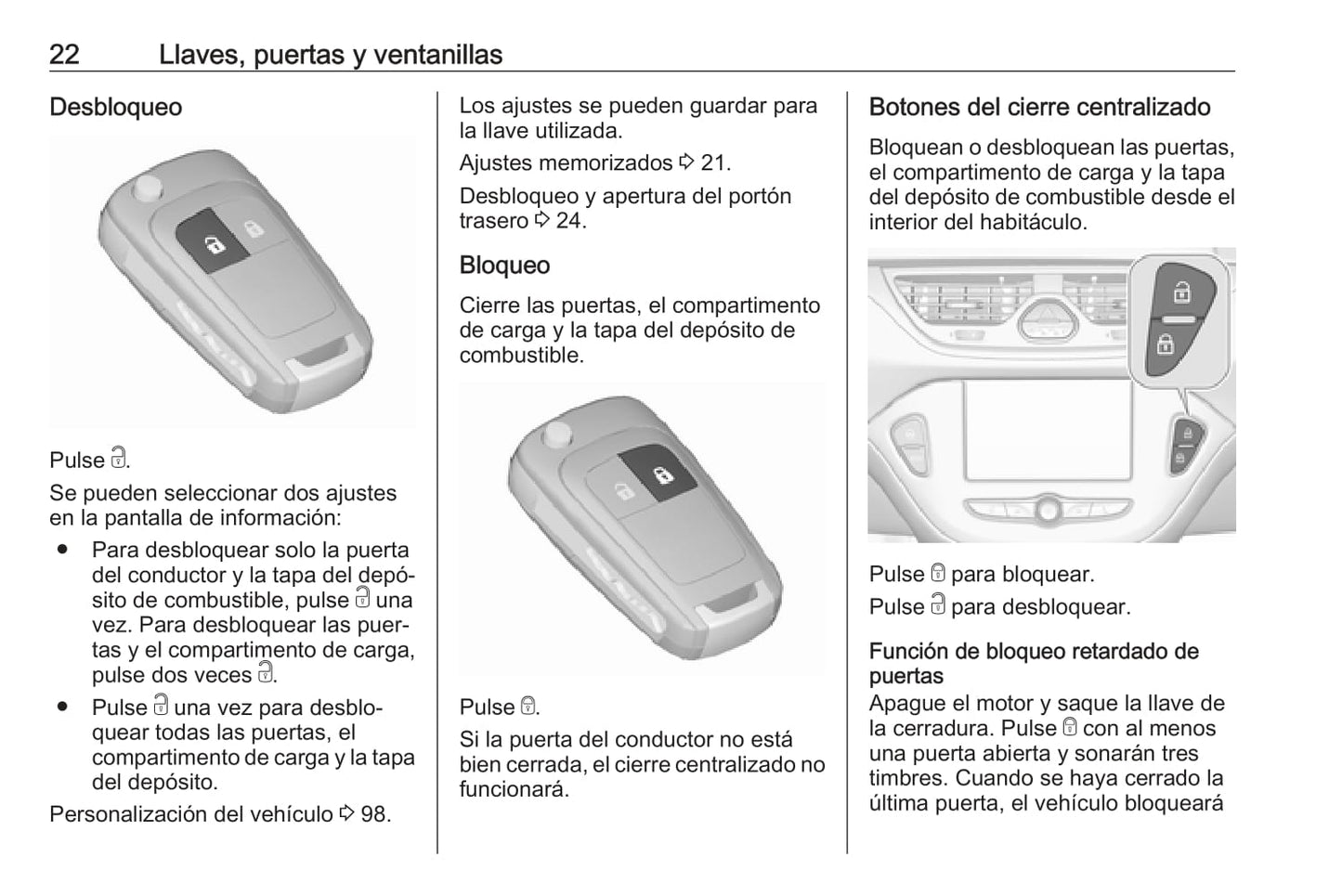 22 Llaves, puertas y ventanillas

Desbloqueo

Pulse 🔓.

Se pueden seleccionar dos ajustes en la pantalla de información:

● Para desbloquear solo la puerta del conductor y la tapa del depósito de combustible, pulse 🔓 una vez. Para desbloquear las puertas y el compartimento de carga, pulse dos veces 🔓.

● Pulse 🔓 una vez para desbloquear todas las puertas, el compartimento de carga y la tapa del depósito.

Personalización del vehículo ⇨ 98.

Los ajustes se pueden guardar para la llave utilizada.

Ajustes memorizados ⇨ 21.

Desbloqueo y apertura del portón trasero ⇨ 24.

Bloqueo

Cierre las puertas, el compartimento de carga y la tapa del depósito de combustible.

Pulse 🔒.

Si la puerta del conductor no está bien cerrada, el cierre centralizado no funcionará.

Botones del cierre centralizado

Bloquean o desbloquean las puertas, el compartimento de carga y la tapa del depósito de combustible desde el interior del habitáculo.

Pulse 🔒 para bloquear.

Pulse 🔓 para desbloquear.

Función de bloqueo retardado de puertas

Apague el motor y saque la llave de la cerradura. Pulse 🔒 con al menos una puerta abierta y sonarán tres timbres. Cuando se haya cerrado la última puerta, el vehículo bloqueará