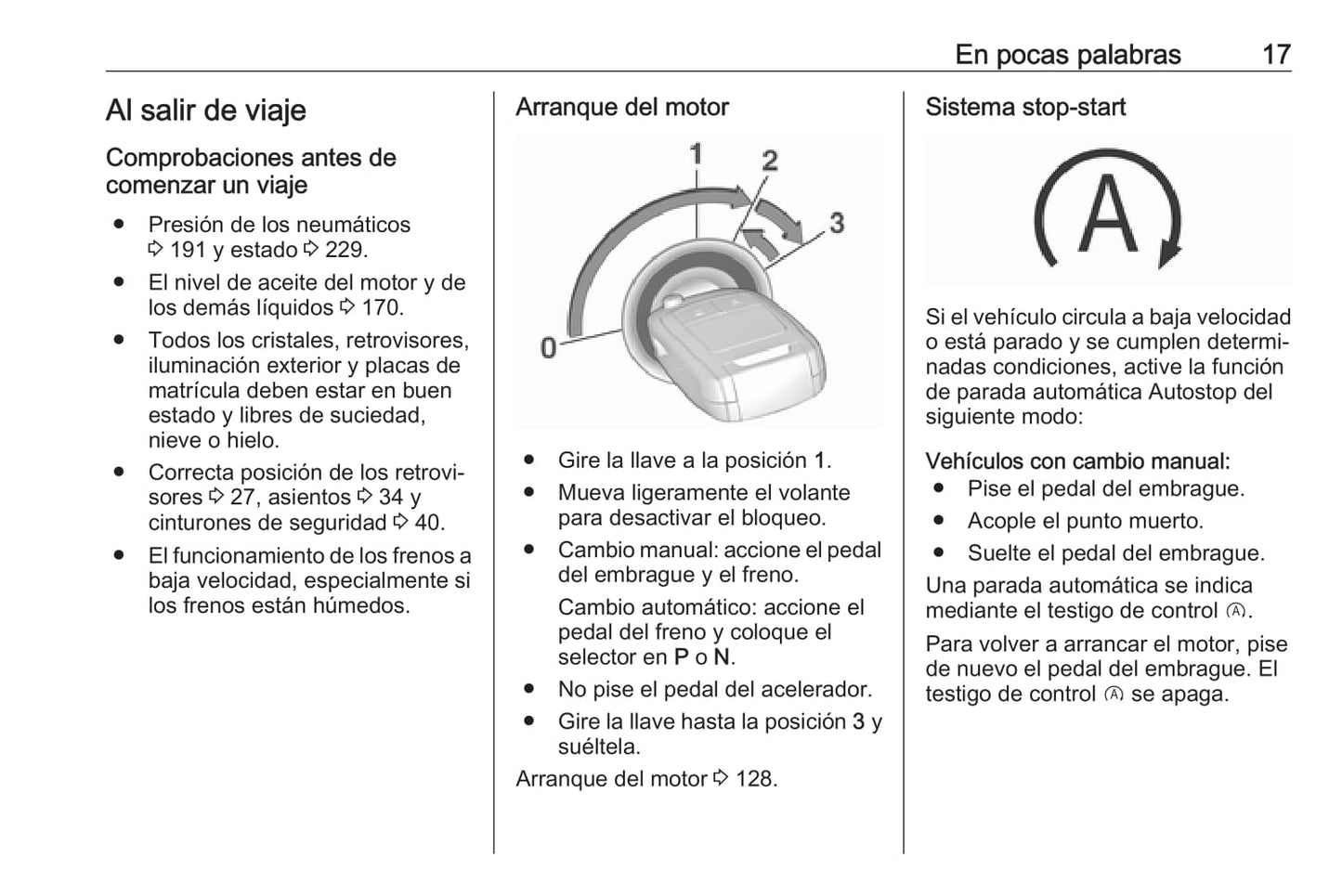 En pocas palabras 17

Al salir de viaje

Comprobaciones antes de comenzar un viaje

● Presión de los neumáticos ⇨ 191 y estado ⇨ 229.
● El nivel de aceite del motor y de los demás líquidos ⇨ 170.
● Todos los cristales, retrovisores, iluminación exterior y placas de matrícula deben estar en buen estado y libres de suciedad, nieve o hielo.
● Correcta posición de los retrovisores ⇨ 27, asientos ⇨ 34 y cinturones de seguridad ⇨ 40.
● El funcionamiento de los frenos a baja velocidad, especialmente si los frenos están húmedos.

Arranque del motor

1
2
3
0

● Gire la llave a la posición 1.
● Mueva ligeramente el volante para desactivar el bloqueo.
● Cambio manual: accione el pedal del embrague y el freno.
Cambio automático: accione el pedal del freno y coloque el selector en P o N.
● No pise el pedal del acelerador.
● Gire la llave hasta la posición 3 y suéltela.

Arranque del motor ⇨ 128.

Sistema stop-start

A

Si el vehículo circula a baja velocidad o está parado y se cumplen determinadas condiciones, active la función de parada automática Autostop del siguiente modo:

Vehículos con cambio manual:
● Pise el pedal del embrague.
● Acople el punto muerto.
● Suelte el pedal del embrague.

Una parada automática se indica mediante el testigo de control Ⓐ.

Para volver a arrancar el motor, pise de nuevo el pedal del embrague. El testigo de control Ⓐ se apaga.