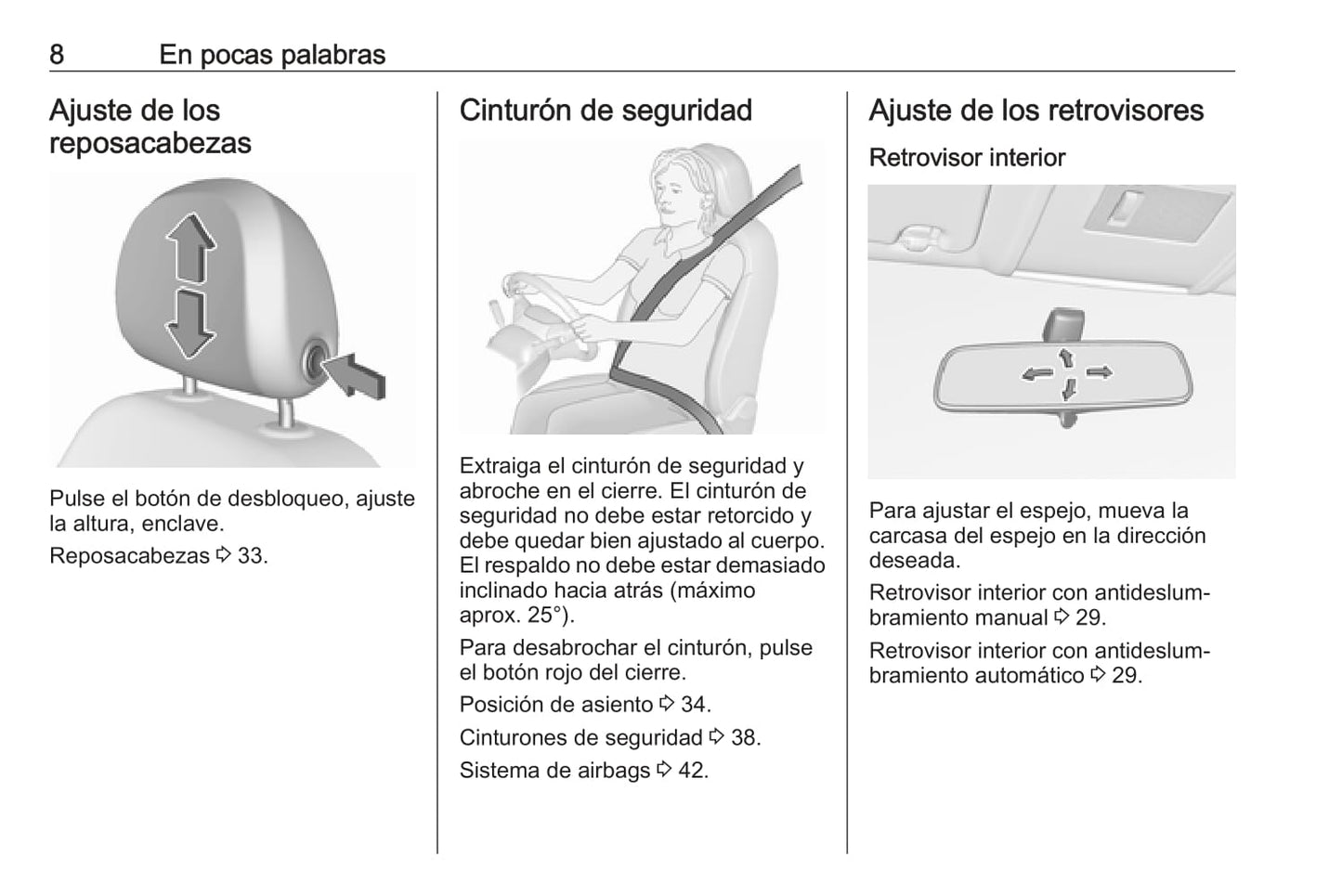 8 En pocas palabras

Ajuste de los reposacabezas

Pulse el botón de desbloqueo, ajuste la altura, enclave.

Reposacabezas ⇨ 33.

Cinturón de seguridad

Extraiga el cinturón de seguridad y abroche en el cierre. El cinturón de seguridad no debe estar retorcido y debe quedar bien ajustado al cuerpo. El respaldo no debe estar demasiado inclinado hacia atrás (máximo aprox. 25°).

Para desabrochar el cinturón, pulse el botón rojo del cierre.

Posición de asiento ⇨ 34.

Cinturones de seguridad ⇨ 38.

Sistema de airbags ⇨ 42.

Ajuste de los retrovisores

Retrovisor interior

Para ajustar el espejo, mueva la carcasa del espejo en la dirección deseada.

Retrovisor interior con antideslumbramiento manual ⇨ 29.

Retrovisor interior con antideslumbramiento automático ⇨ 29.