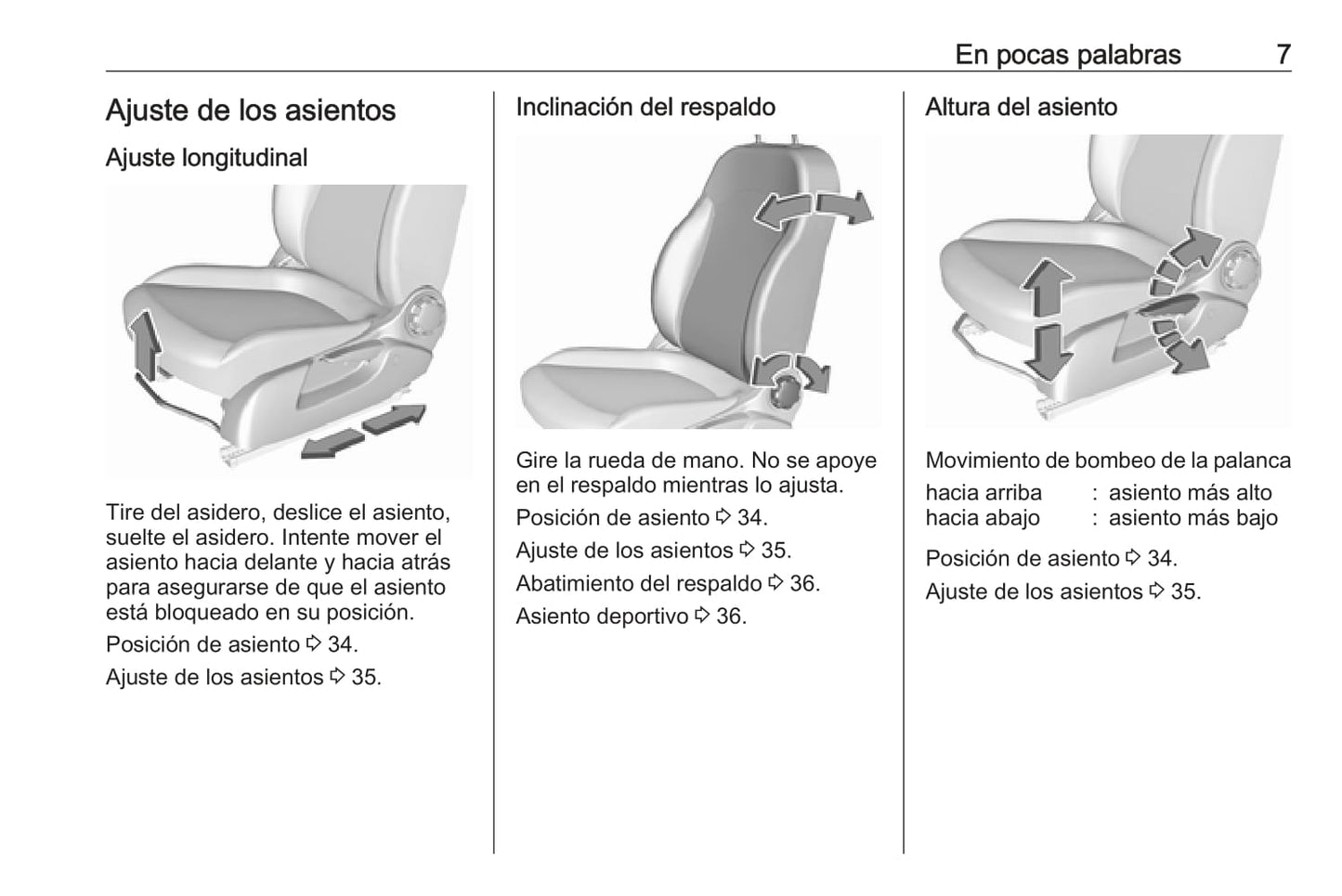 En pocas palabras 7

Ajuste de los asientos

Ajuste longitudinal

Tire del asidero, deslice el asiento, suelte el asidero. Intente mover el asiento hacia delante y hacia atrás para asegurarse de que el asiento está bloqueado en su posición.

Posición de asiento ⇨ 34.

Ajuste de los asientos ⇨ 35.

Inclinación del respaldo

Gire la rueda de mano. No se apoye en el respaldo mientras lo ajusta.

Posición de asiento ⇨ 34.

Ajuste de los asientos ⇨ 35.

Abatimiento del respaldo ⇨ 36.

Asiento deportivo ⇨ 36.

Altura del asiento

Movimiento de bombeo de la palanca

hacia arriba : asiento más alto
hacia abajo : asiento más bajo

Posición de asiento ⇨ 34.

Ajuste de los asientos ⇨ 35.