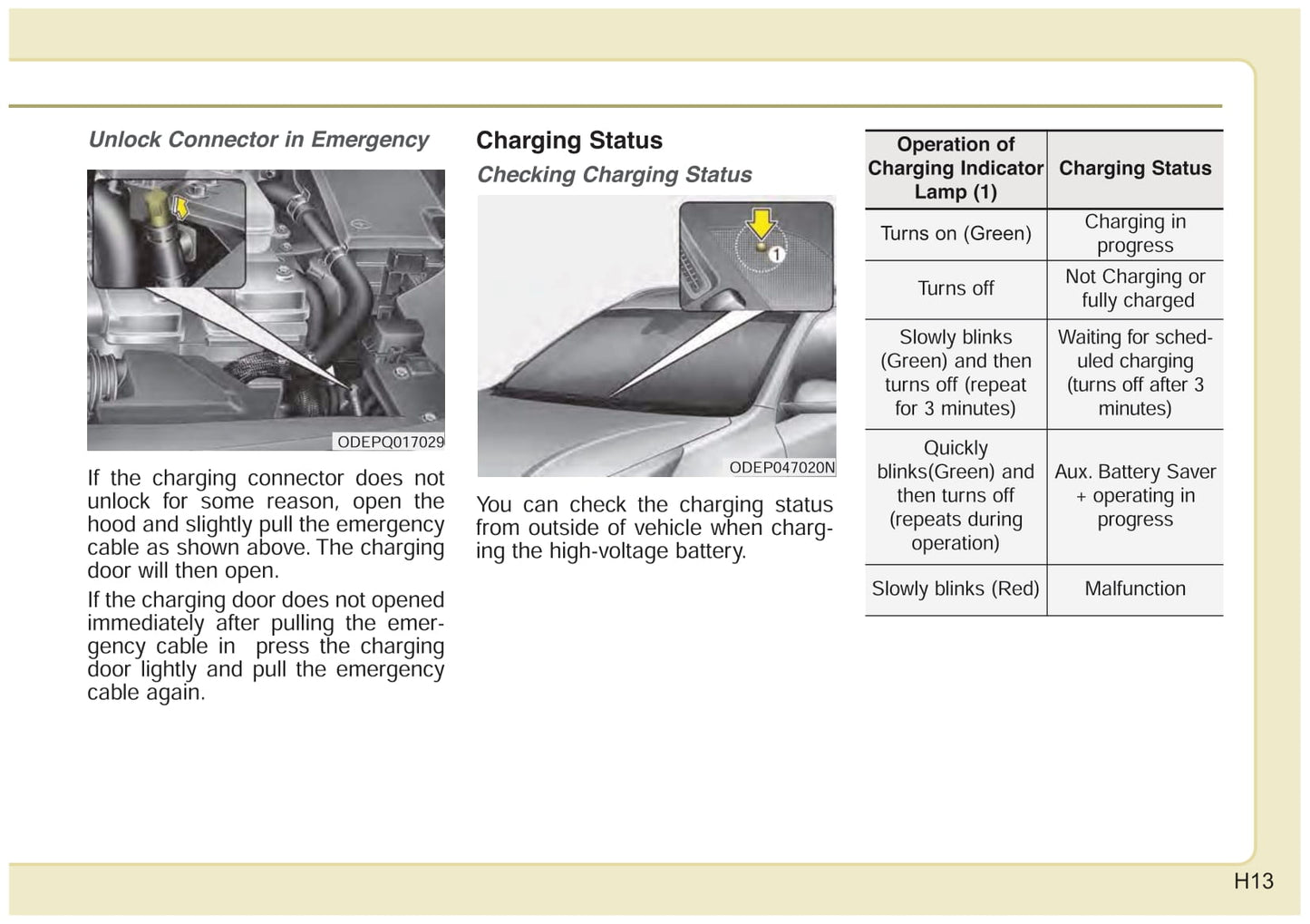 Unlock Connector in Emergency

ODEPQ017029

If the charging connector does not unlock for some reason, open the hood and slightly pull the emergency cable as shown above. The charging door will then open.

If the charging door does not opened immediately after pulling the emergency cable in  press the charging door lightly and pull the emergency cable again.

Charging Status

Checking Charging Status

1

ODEP047020N

You can check the charging status from outside of vehicle when charging the high-voltage battery.

| Operation of Charging Indicator Lamp (1) | Charging Status |
|---|---|
| Turns on (Green) | Charging in progress |
| Turns off | Not Charging or fully charged |
| Slowly blinks (Green) and then turns off (repeat for 3 minutes) | Waiting for scheduled charging (turns off after 3 minutes) |
| Quickly blinks(Green) and then turns off (repeats during operation) | Aux. Battery Saver + operating in progress |
| Slowly blinks (Red) | Malfunction |

H13