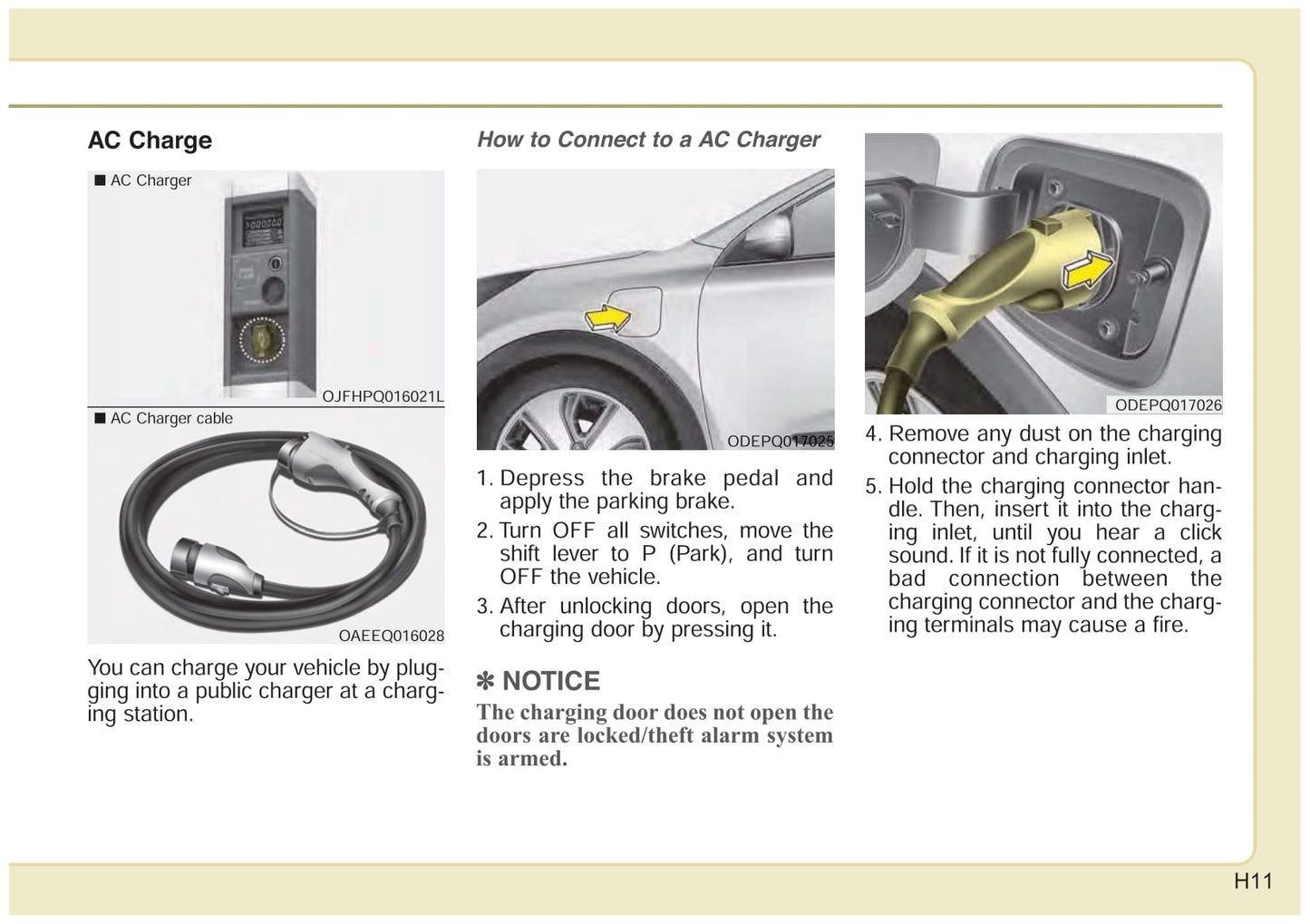 AC Charge

■ AC Charger

OJFHPQ016021L

■ AC Charger cable

OAEEQ016028

You can charge your vehicle by plugging into a public charger at a charging station.

How to Connect to a AC Charger

ODEPQ017025

1. Depress the brake pedal and apply the parking brake.
2. Turn OFF all switches, move the shift lever to P (Park), and turn OFF the vehicle.
3. After unlocking doors, open the charging door by pressing it.

✽ NOTICE

The charging door does not open the doors are locked/theft alarm system is armed.

ODEPQ017026

4. Remove any dust on the charging connector and charging inlet.
5. Hold the charging connector handle. Then, insert it into the charging inlet, until you hear a click sound. If it is not fully connected, a bad connection between the charging connector and the charging terminals may cause a fire.

H11