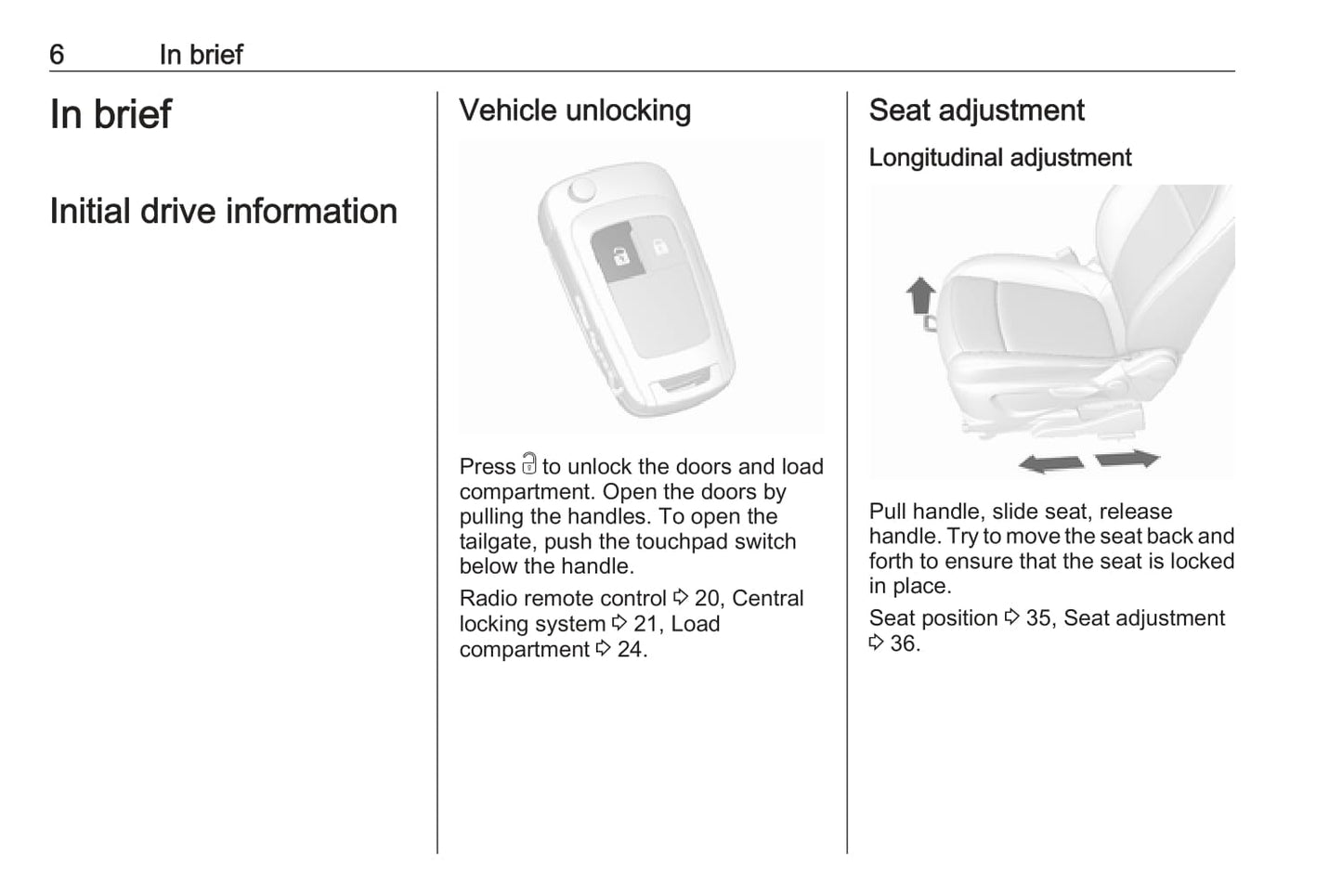 6 In brief

In brief

Initial drive information

Vehicle unlocking

Press 🔓 to unlock the doors and load compartment. Open the doors by pulling the handles. To open the tailgate, push the touchpad switch below the handle.

Radio remote control ⇨ 20, Central locking system ⇨ 21, Load compartment ⇨ 24.

Seat adjustment

Longitudinal adjustment

Pull handle, slide seat, release handle. Try to move the seat back and forth to ensure that the seat is locked in place.

Seat position ⇨ 35, Seat adjustment ⇨ 36.