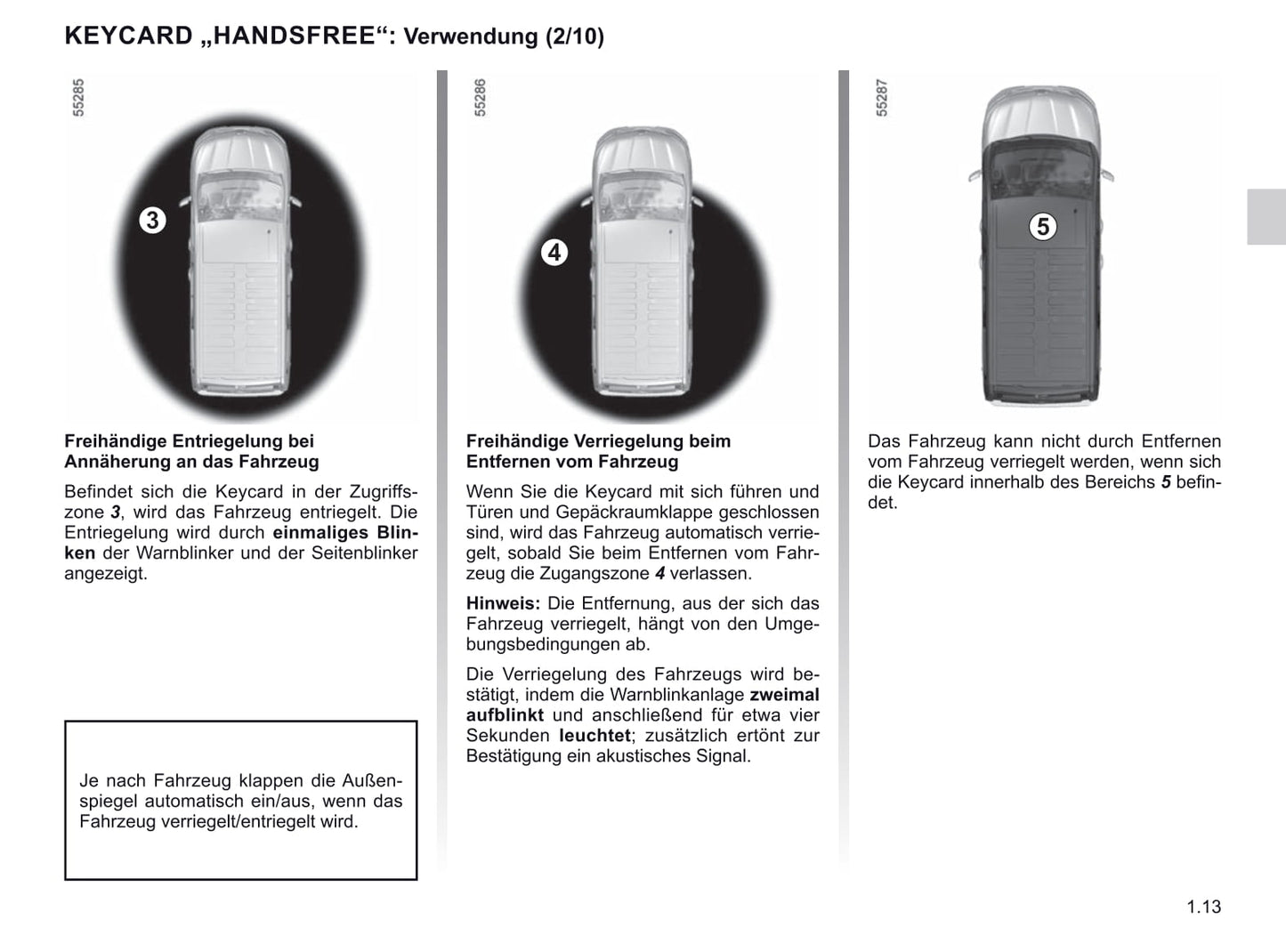 KEYCARD „HANDSFREE“: Verwendung (2/10)

55285

3

Freihändige Entriegelung bei Annäherung an das Fahrzeug

Befindet sich die Keycard in der Zugriffszone 3, wird das Fahrzeug entriegelt. Die Entriegelung wird durch einmaliges Blinken der Warnblinker und der Seitenblinker angezeigt.

Je nach Fahrzeug klappen die Außenspiegel automatisch ein/aus, wenn das Fahrzeug verriegelt/entriegelt wird.

55286

4

Freihändige Verriegelung beim Entfernen vom Fahrzeug

Wenn Sie die Keycard mit sich führen und Türen und Gepäckraumklappe geschlossen sind, wird das Fahrzeug automatisch verriegelt, sobald Sie beim Entfernen vom Fahrzeug die Zugangszone 4 verlassen.

Hinweis: Die Entfernung, aus der sich das Fahrzeug verriegelt, hängt von den Umgebungsbedingungen ab.

Die Verriegelung des Fahrzeugs wird bestätigt, indem die Warnblinkanlage zweimal aufblinkt und anschließend für etwa vier Sekunden leuchtet; zusätzlich ertönt zur Bestätigung ein akustisches Signal.

55287

5

Das Fahrzeug kann nicht durch Entfernen vom Fahrzeug verriegelt werden, wenn sich die Keycard innerhalb des Bereichs 5 befindet.

1.13