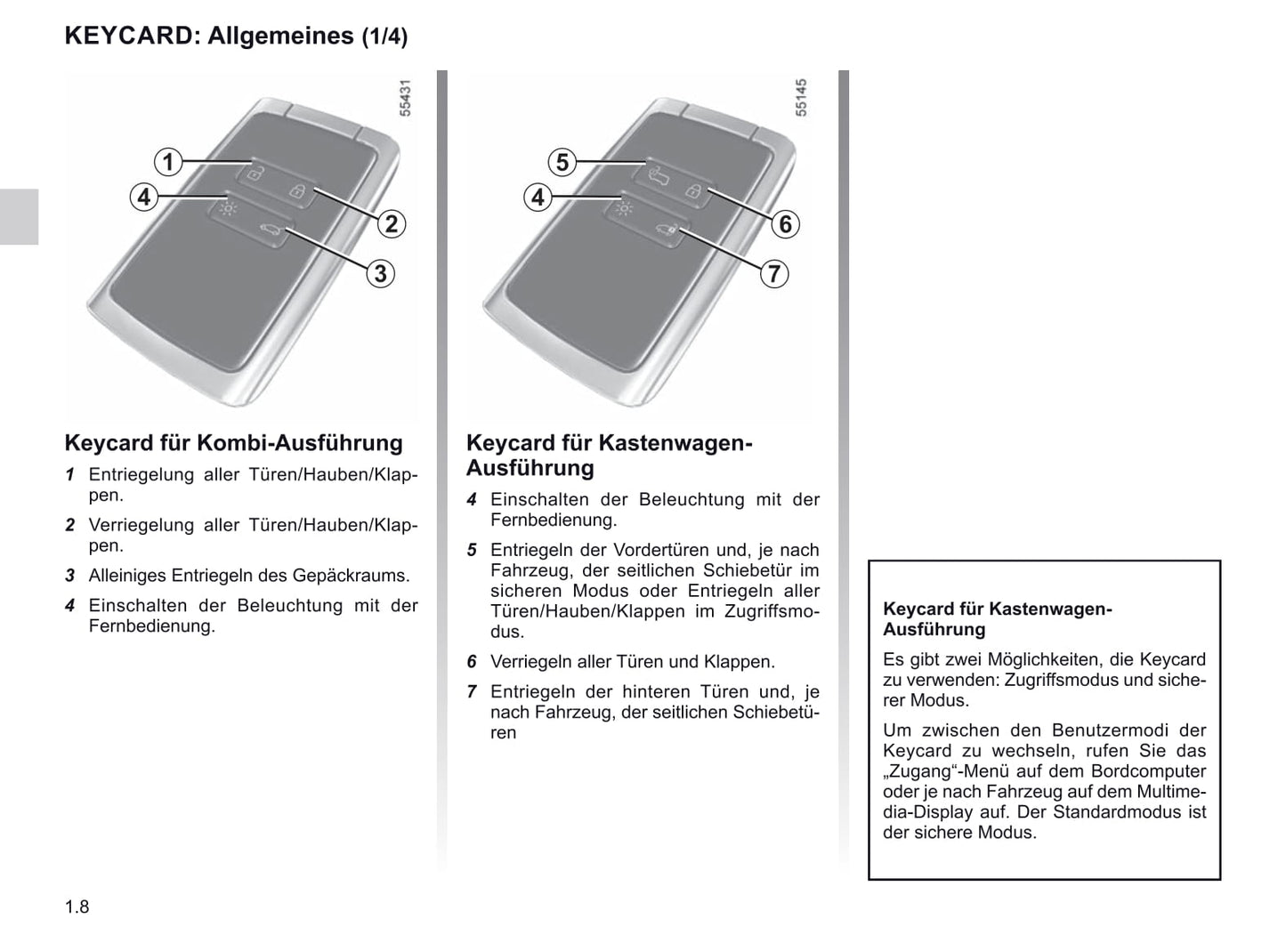 KEYCARD: Allgemeines (1/4)

55431

1
4
2
3

Keycard für Kombi-Ausführung

1 Entriegelung aller Türen/Hauben/Klappen.

2 Verriegelung aller Türen/Hauben/Klappen.

3 Alleiniges Entriegeln des Gepäckraums.

4 Einschalten der Beleuchtung mit der Fernbedienung.

55145

5
4
6
7

Keycard für Kastenwagen-Ausführung

4 Einschalten der Beleuchtung mit der Fernbedienung.

5 Entriegeln der Vordertüren und, je nach Fahrzeug, der seitlichen Schiebetür im sicheren Modus oder Entriegeln aller Türen/Hauben/Klappen im Zugriffsmodus.

6 Verriegeln aller Türen und Klappen.

7 Entriegeln der hinteren Türen und, je nach Fahrzeug, der seitlichen Schiebetüren

Keycard für Kastenwagen-Ausführung

Es gibt zwei Möglichkeiten, die Keycard zu verwenden: Zugriffsmodus und sicherer Modus.

Um zwischen den Benutzermodi der Keycard zu wechseln, rufen Sie das „Zugang“-Menü auf dem Bordcomputer oder je nach Fahrzeug auf dem Multimedia-Display auf. Der Standardmodus ist der sichere Modus.

1.8