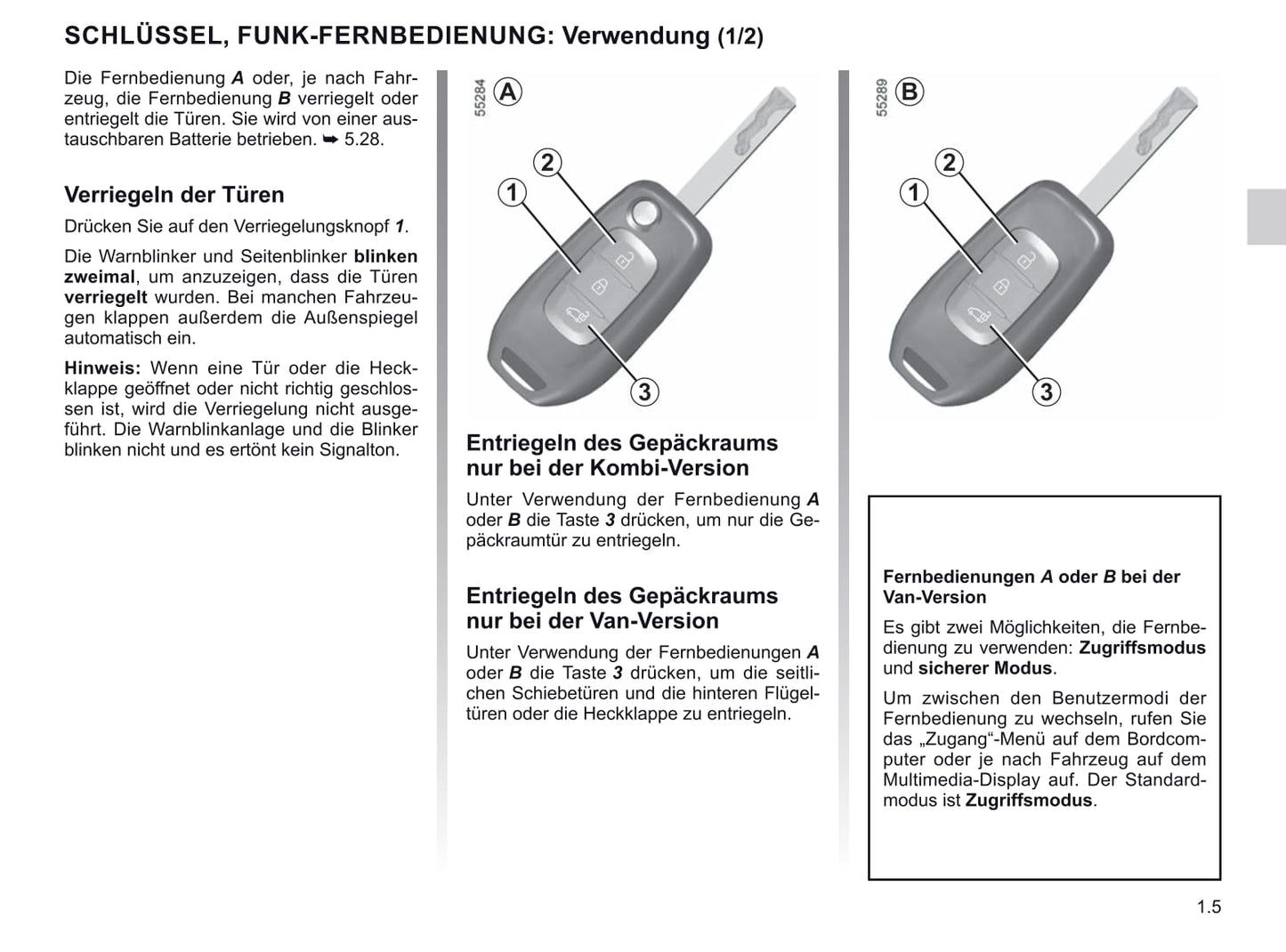 SCHLÜSSEL, FUNK-FERNBEDIENUNG: Verwendung (1/2)

Die Fernbedienung A oder, je nach Fahrzeug, die Fernbedienung B verriegelt oder entriegelt die Türen. Sie wird von einer austauschbaren Batterie betrieben. ➥ 5.28.

Verriegeln der Türen

Drücken Sie auf den Verriegelungsknopf 1.

Die Warnblinker und Seitenblinker blinken zweimal, um anzuzeigen, dass die Türen verriegelt wurden. Bei manchen Fahrzeugen klappen außerdem die Außenspiegel automatisch ein.

Hinweis: Wenn eine Tür oder die Heckklappe geöffnet oder nicht richtig geschlossen ist, wird die Verriegelung nicht ausgeführt. Die Warnblinkanlage und die Blinker blinken nicht und es ertönt kein Signalton.

55284
A
1
2
3

Entriegeln des Gepäckraums nur bei der Kombi-Version

Unter Verwendung der Fernbedienung A oder B die Taste 3 drücken, um nur die Gepäckraumtür zu entriegeln.

Entriegeln des Gepäckraums nur bei der Van-Version

Unter Verwendung der Fernbedienungen A oder B die Taste 3 drücken, um die seitlichen Schiebetüren und die hinteren Flügeltüren oder die Heckklappe zu entriegeln.

55289
B
1
2
3

Fernbedienungen A oder B bei der Van-Version

Es gibt zwei Möglichkeiten, die Fernbedienung zu verwenden: Zugriffsmodus und sicherer Modus.

Um zwischen den Benutzermodi der Fernbedienung zu wechseln, rufen Sie das „Zugang“-Menü auf dem Bordcomputer oder je nach Fahrzeug auf dem Multimedia-Display auf. Der Standardmodus ist Zugriffsmodus.

1.5