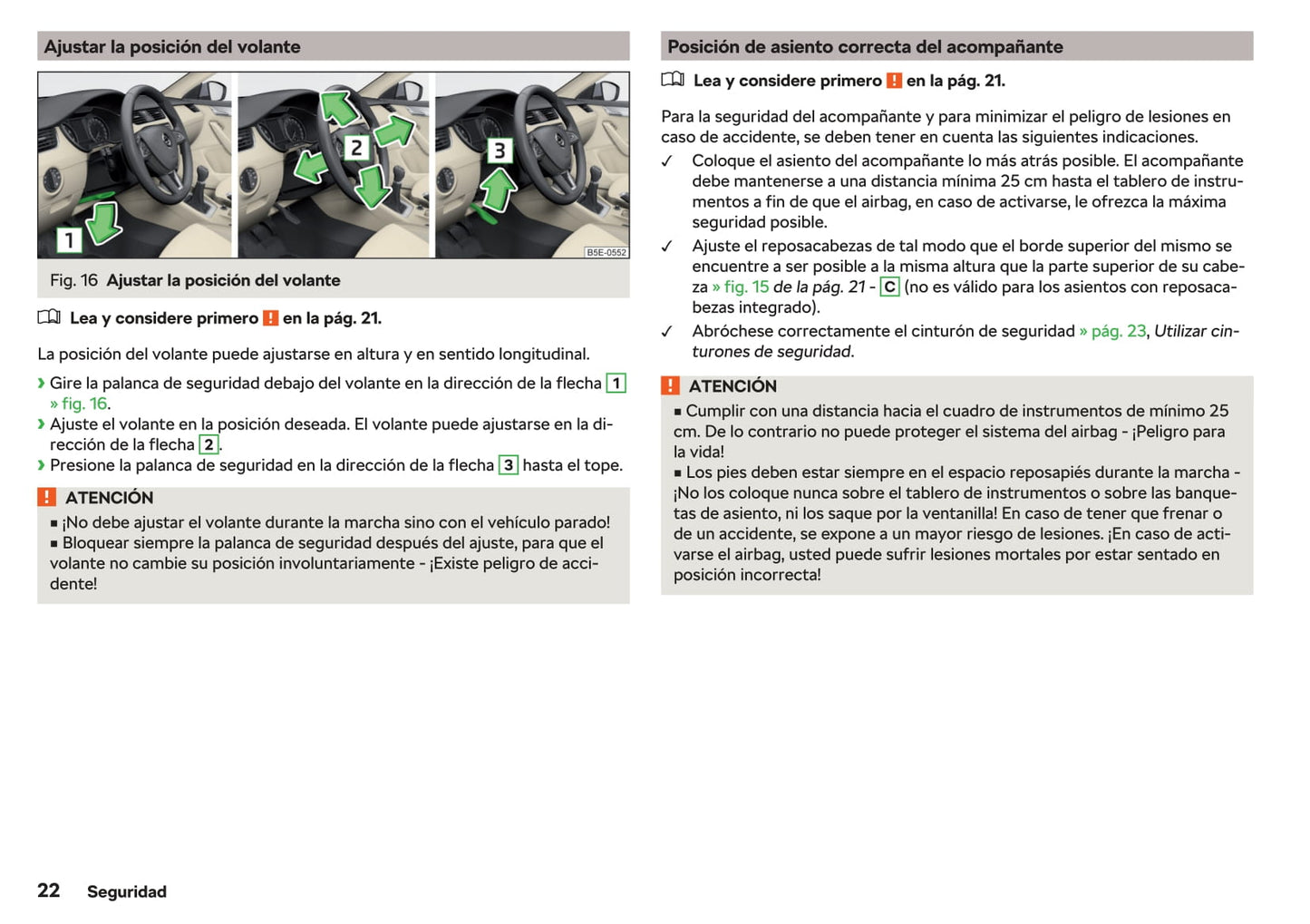 Ajustar la posición del volante

1

2

3

B5E-0552

Fig. 16 Ajustar la posición del volante

Lea y considere primero ! en la pág. 21.

La posición del volante puede ajustarse en altura y en sentido longitudinal.

› Gire la palanca de seguridad debajo del volante en la dirección de la flecha 1 » fig. 16.
› Ajuste el volante en la posición deseada. El volante puede ajustarse en la dirección de la flecha 2.
› Presione la palanca de seguridad en la dirección de la flecha 3 hasta el tope.

! ATENCIÓN
■ ¡No debe ajustar el volante durante la marcha sino con el vehículo parado!
■ Bloquear siempre la palanca de seguridad después del ajuste, para que el volante no cambie su posición involuntariamente - ¡Existe peligro de accidente!

Posición de asiento correcta del acompañante

Lea y considere primero ! en la pág. 21.

Para la seguridad del acompañante y para minimizar el peligro de lesiones en caso de accidente, se deben tener en cuenta las siguientes indicaciones.
✓ Coloque el asiento del acompañante lo más atrás posible. El acompañante debe mantenerse a una distancia mínima 25 cm hasta el tablero de instrumentos a fin de que el airbag, en caso de activarse, le ofrezca la máxima seguridad posible.
✓ Ajuste el reposacabezas de tal modo que el borde superior del mismo se encuentre a ser posible a la misma altura que la parte superior de su cabeza » fig. 15 de la pág. 21 - C (no es válido para los asientos con reposacabezas integrado).
✓ Abróchese correctamente el cinturón de seguridad » pág. 23, Utilizar cinturones de seguridad.

! ATENCIÓN
■ Cumplir con una distancia hacia el cuadro de instrumentos de mínimo 25 cm. De lo contrario no puede proteger el sistema del airbag - ¡Peligro para la vida!
■ Los pies deben estar siempre en el espacio reposapiés durante la marcha - ¡No los coloque nunca sobre el tablero de instrumentos o sobre las banquetas de asiento, ni los saque por la ventanilla! En caso de tener que frenar o de un accidente, se expone a un mayor riesgo de lesiones. ¡En caso de activarse el airbag, usted puede sufrir lesiones mortales por estar sentado en posición incorrecta!

22 Seguridad