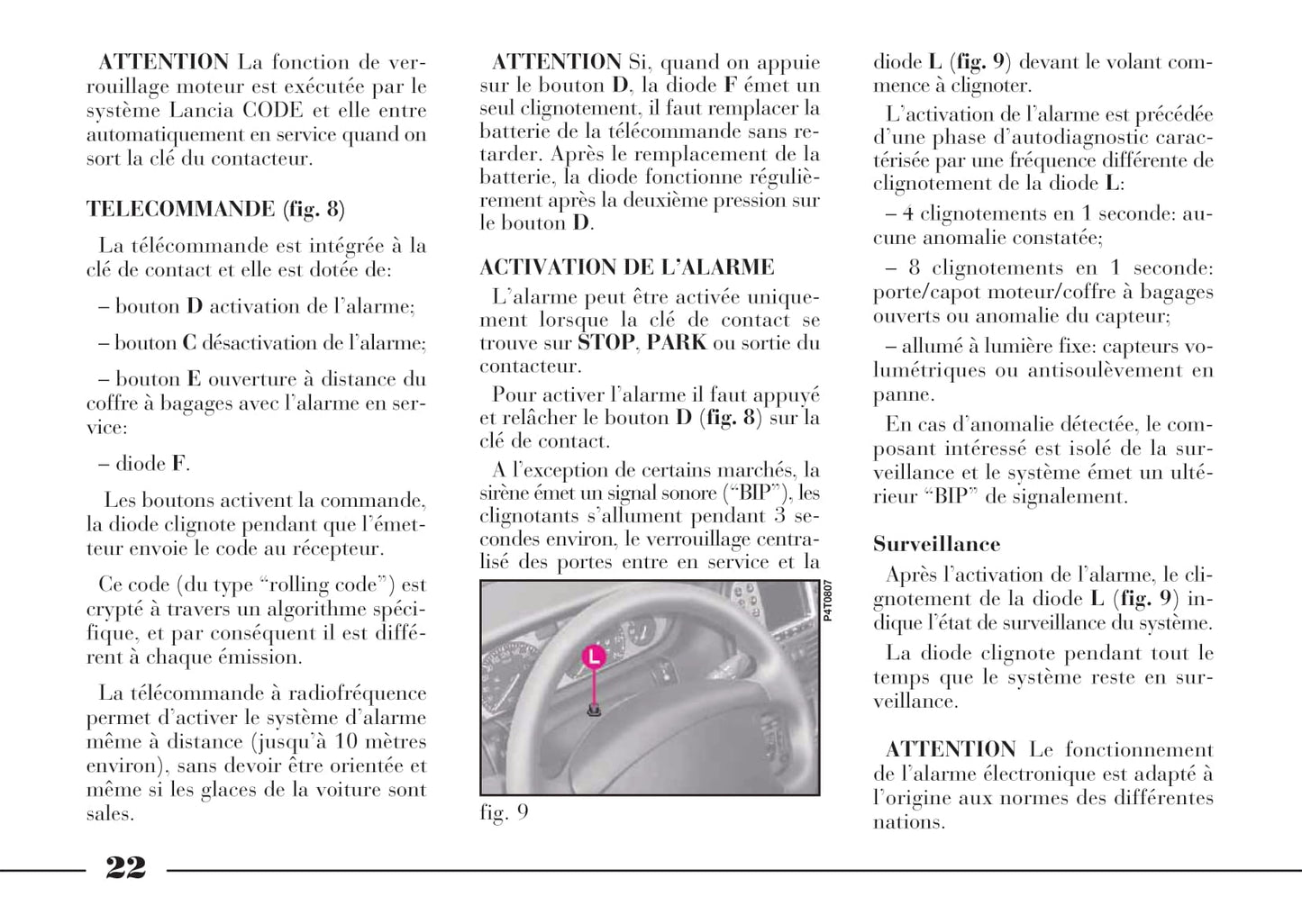 ATTENTION La fonction de verrouillage moteur est exécutée par le système Lancia CODE et elle entre automatiquement en service quand on sort la clé du contacteur.

TELECOMMANDE (fig. 8)

La télécommande est intégrée à la clé de contact et elle est dotée de:

– bouton D activation de l'alarme;

– bouton C désactivation de l'alarme;

– bouton E ouverture à distance du coffre à bagages avec l'alarme en service:

– diode F.

Les boutons activent la commande, la diode clignote pendant que l'émetteur envoie le code au récepteur.

Ce code (du type "rolling code") est crypté à travers un algorithme spécifique, et par conséquent il est différent à chaque émission.

La télécommande à radiofréquence permet d'activer le système d'alarme même à distance (jusqu'à 10 mètres environ), sans devoir être orientée et même si les glaces de la voiture sont sales.

ATTENTION Si, quand on appuie sur le bouton D, la diode F émet un seul clignotement, il faut remplacer la batterie de la télécommande sans retarder. Après le remplacement de la batterie, la diode fonctionne régulièrement après la deuxième pression sur le bouton D.

ACTIVATION DE L'ALARME

L'alarme peut être activée uniquement lorsque la clé de contact se trouve sur STOP, PARK ou sortie du contacteur.

Pour activer l'alarme il faut appuyé et relâcher le bouton D (fig. 8) sur la clé de contact.

A l'exception de certains marchés, la sirène émet un signal sonore ("BIP"), les clignotants s'allument pendant 3 secondes environ, le verrouillage centralisé des portes entre en service et la

P4T0807

L

fig. 9

diode L (fig. 9) devant le volant commence à clignoter.

L'activation de l'alarme est précédée d'une phase d'autodiagnostic caractérisée par une fréquence différente de clignotement de la diode L:

– 4 clignotements en 1 seconde: aucune anomalie constatée;

– 8 clignotements en 1 seconde: porte/capot moteur/coffre à bagages ouverts ou anomalie du capteur;

– allumé à lumière fixe: capteurs volumétriques ou antisoulèvement en panne.

En cas d'anomalie détectée, le composant intéressé est isolé de la surveillance et le système émet un ultérieur "BIP" de signalement.

Surveillance

Après l'activation de l'alarme, le clignotement de la diode L (fig. 9) indique l'état de surveillance du système.

La diode clignote pendant tout le temps que le système reste en surveillance.

ATTENTION Le fonctionnement de l'alarme électronique est adapté à l'origine aux normes des différentes nations.

22