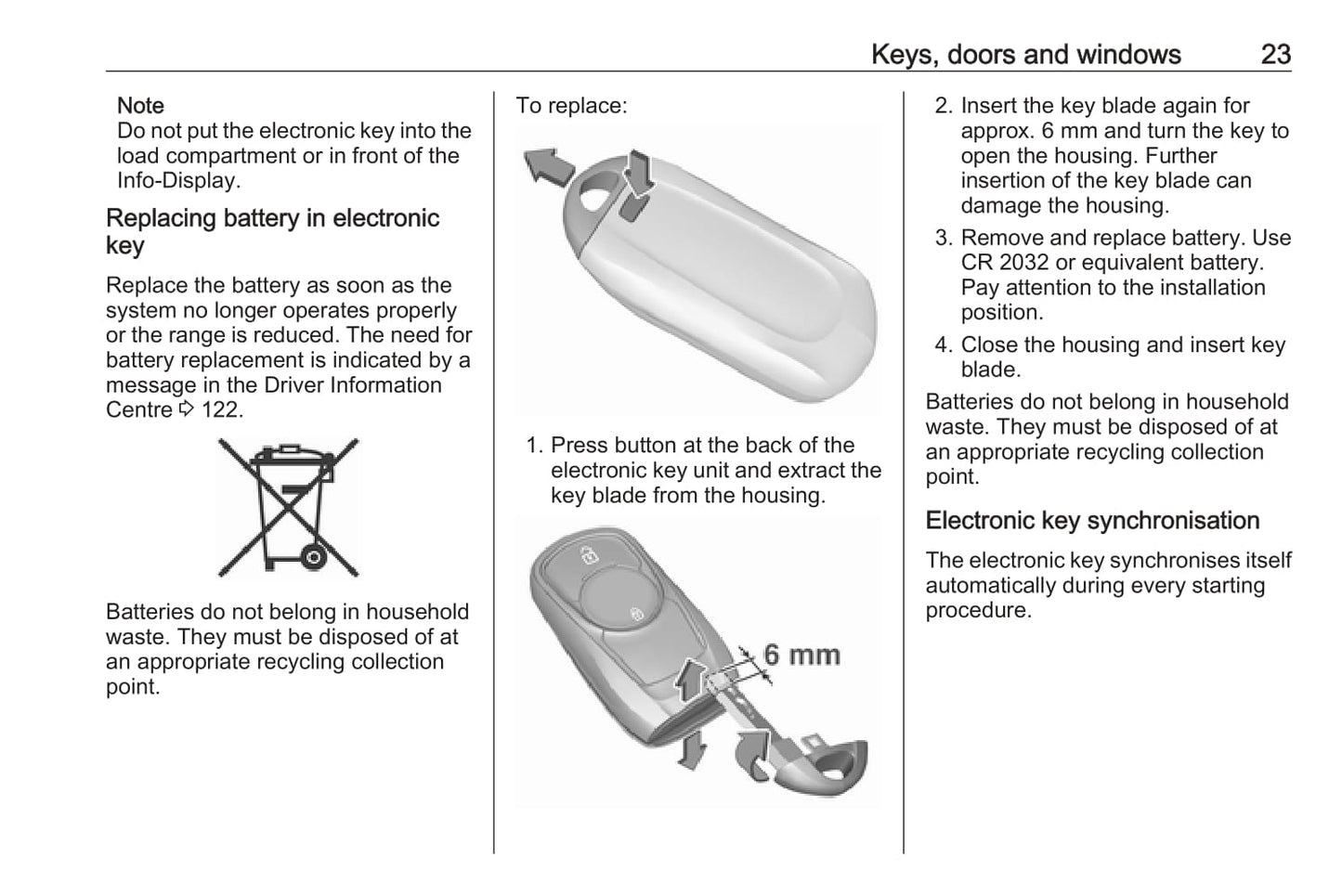 Keys, doors and windows 23

Note
Do not put the electronic key into the load compartment or in front of the Info-Display.

Replacing battery in electronic key

Replace the battery as soon as the system no longer operates properly or the range is reduced. The need for battery replacement is indicated by a message in the Driver Information Centre ⇨ 122.

Batteries do not belong in household waste. They must be disposed of at an appropriate recycling collection point.

To replace:

1. Press button at the back of the electronic key unit and extract the key blade from the housing.

6 mm

2. Insert the key blade again for approx. 6 mm and turn the key to open the housing. Further insertion of the key blade can damage the housing.
3. Remove and replace battery. Use CR 2032 or equivalent battery. Pay attention to the installation position.
4. Close the housing and insert key blade.

Batteries do not belong in household waste. They must be disposed of at an appropriate recycling collection point.

Electronic key synchronisation

The electronic key synchronises itself automatically during every starting procedure.