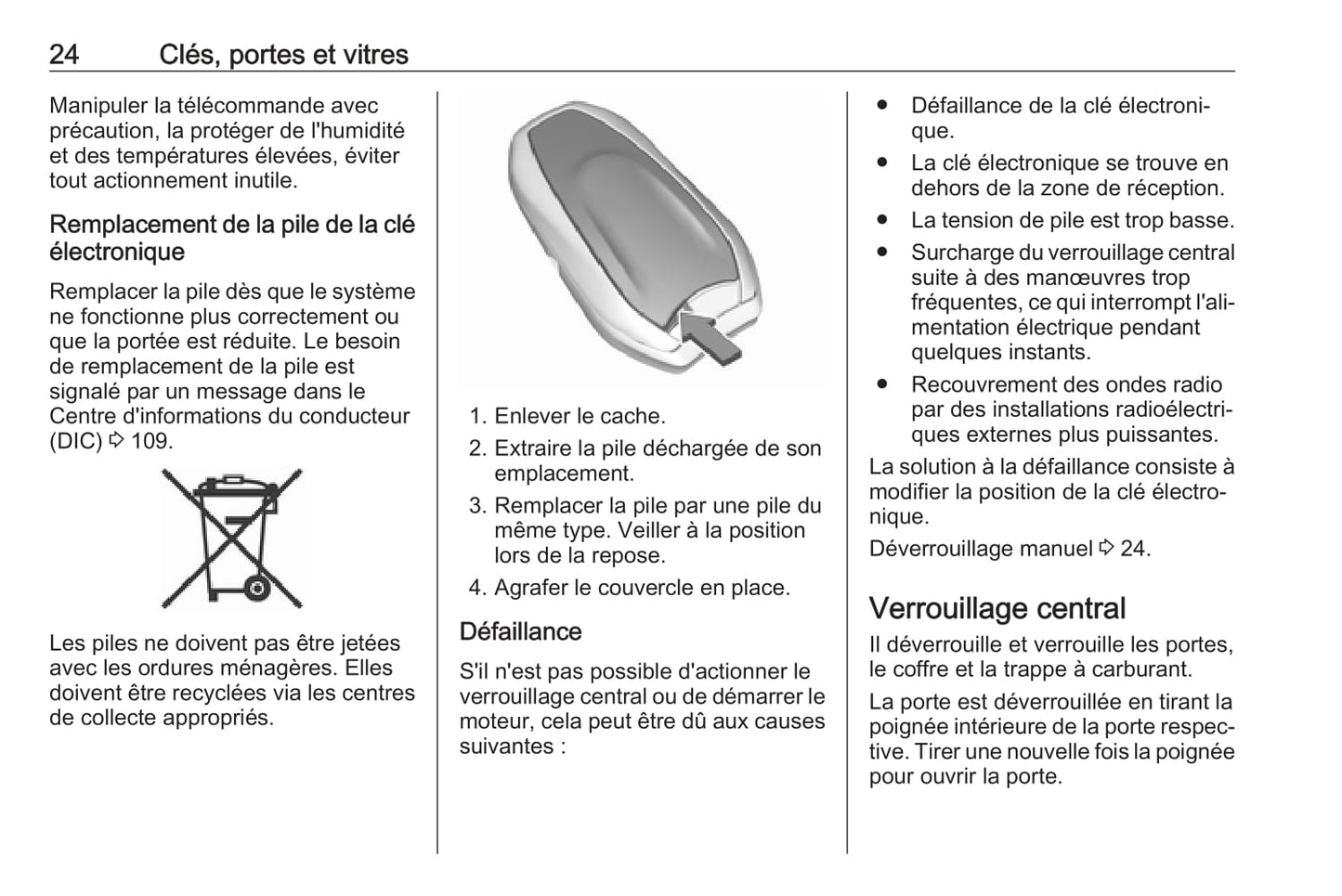 24 Clés, portes et vitres

Manipuler la télécommande avec précaution, la protéger de l'humidité et des températures élevées, éviter tout actionnement inutile.

Remplacement de la pile de la clé électronique

Remplacer la pile dès que le système ne fonctionne plus correctement ou que la portée est réduite. Le besoin de remplacement de la pile est signalé par un message dans le Centre d'informations du conducteur (DIC) ⇨ 109.

Les piles ne doivent pas être jetées avec les ordures ménagères. Elles doivent être recyclées via les centres de collecte appropriés.

1. Enlever le cache.
2. Extraire la pile déchargée de son emplacement.
3. Remplacer la pile par une pile du même type. Veiller à la position lors de la repose.
4. Agrafer le couvercle en place.

Défaillance

S'il n'est pas possible d'actionner le verrouillage central ou de démarrer le moteur, cela peut être dû aux causes suivantes :

● Défaillance de la clé électronique.
● La clé électronique se trouve en dehors de la zone de réception.
● La tension de pile est trop basse.
● Surcharge du verrouillage central suite à des manœuvres trop fréquentes, ce qui interrompt l'alimentation électrique pendant quelques instants.
● Recouvrement des ondes radio par des installations radioélectriques externes plus puissantes.

La solution à la défaillance consiste à modifier la position de la clé électronique.

Déverrouillage manuel ⇨ 24.

Verrouillage central

Il déverrouille et verrouille les portes, le coffre et la trappe à carburant.

La porte est déverrouillée en tirant la poignée intérieure de la porte respective. Tirer une nouvelle fois la poignée pour ouvrir la porte.