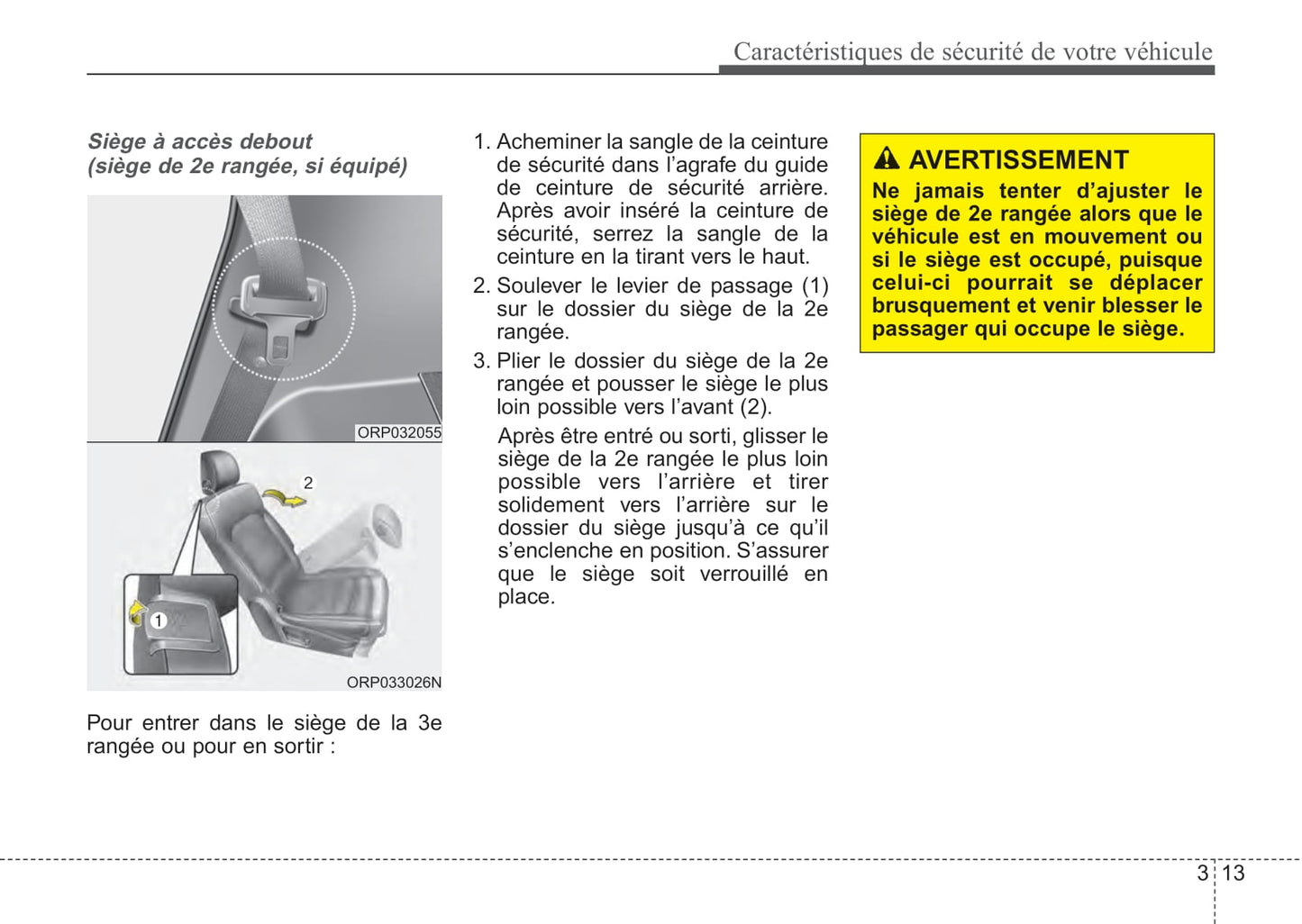 Caractéristiques de sécurité de votre véhicule

Siège à accès debout
(siège de 2e rangée, si équipé)

ORP032055

2

1

ORP033026N

Pour entrer dans le siège de la 3e rangée ou pour en sortir :

1. Acheminer la sangle de la ceinture de sécurité dans l'agrafe du guide de ceinture de sécurité arrière. Après avoir inséré la ceinture de sécurité, serrez la sangle de la ceinture en la tirant vers le haut.

2. Soulever le levier de passage (1) sur le dossier du siège de la 2e rangée.

3. Plier le dossier du siège de la 2e rangée et pousser le siège le plus loin possible vers l'avant (2).

Après être entré ou sorti, glisser le siège de la 2e rangée le plus loin possible vers l'arrière et tirer solidement vers l'arrière sur le dossier du siège jusqu'à ce qu'il s'enclenche en position. S'assurer que le siège soit verrouillé en place.

AVERTISSEMENT

Ne jamais tenter d'ajuster le siège de 2e rangée alors que le véhicule est en mouvement ou si le siège est occupé, puisque celui-ci pourrait se déplacer brusquement et venir blesser le passager qui occupe le siège.

3 13