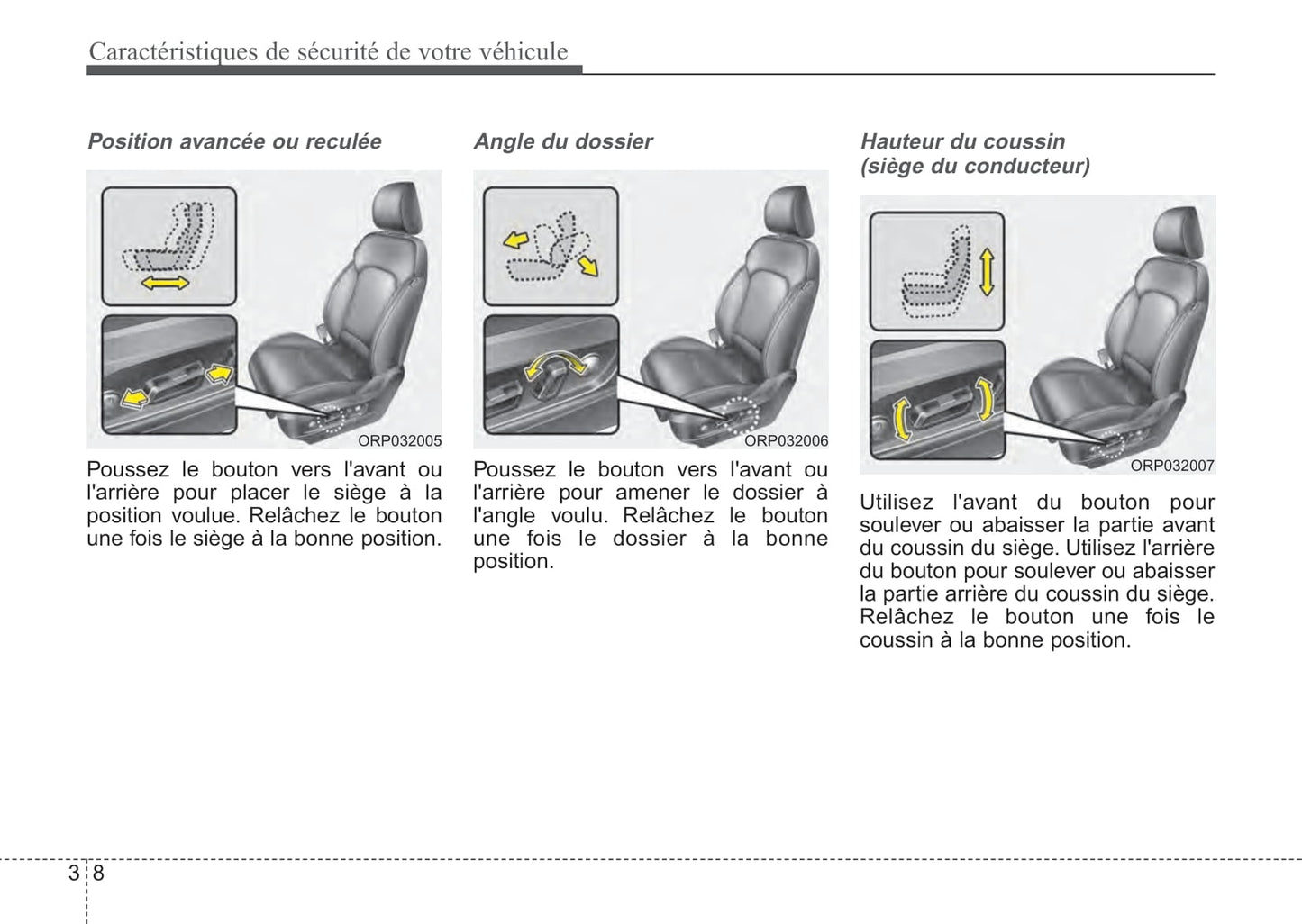 Caractéristiques de sécurité de votre véhicule

Position avancée ou reculée

ORP032005

Poussez le bouton vers l'avant ou l'arrière pour placer le siège à la position voulue. Relâchez le bouton une fois le siège à la bonne position.

Angle du dossier

ORP032006

Poussez le bouton vers l'avant ou l'arrière pour amener le dossier à l'angle voulu. Relâchez le bouton une fois le dossier à la bonne position.

Hauteur du coussin (siège du conducteur)

ORP032007

Utilisez l'avant du bouton pour soulever ou abaisser la partie avant du coussin du siège. Utilisez l'arrière du bouton pour soulever ou abaisser la partie arrière du coussin du siège. Relâchez le bouton une fois le coussin à la bonne position.

3 8