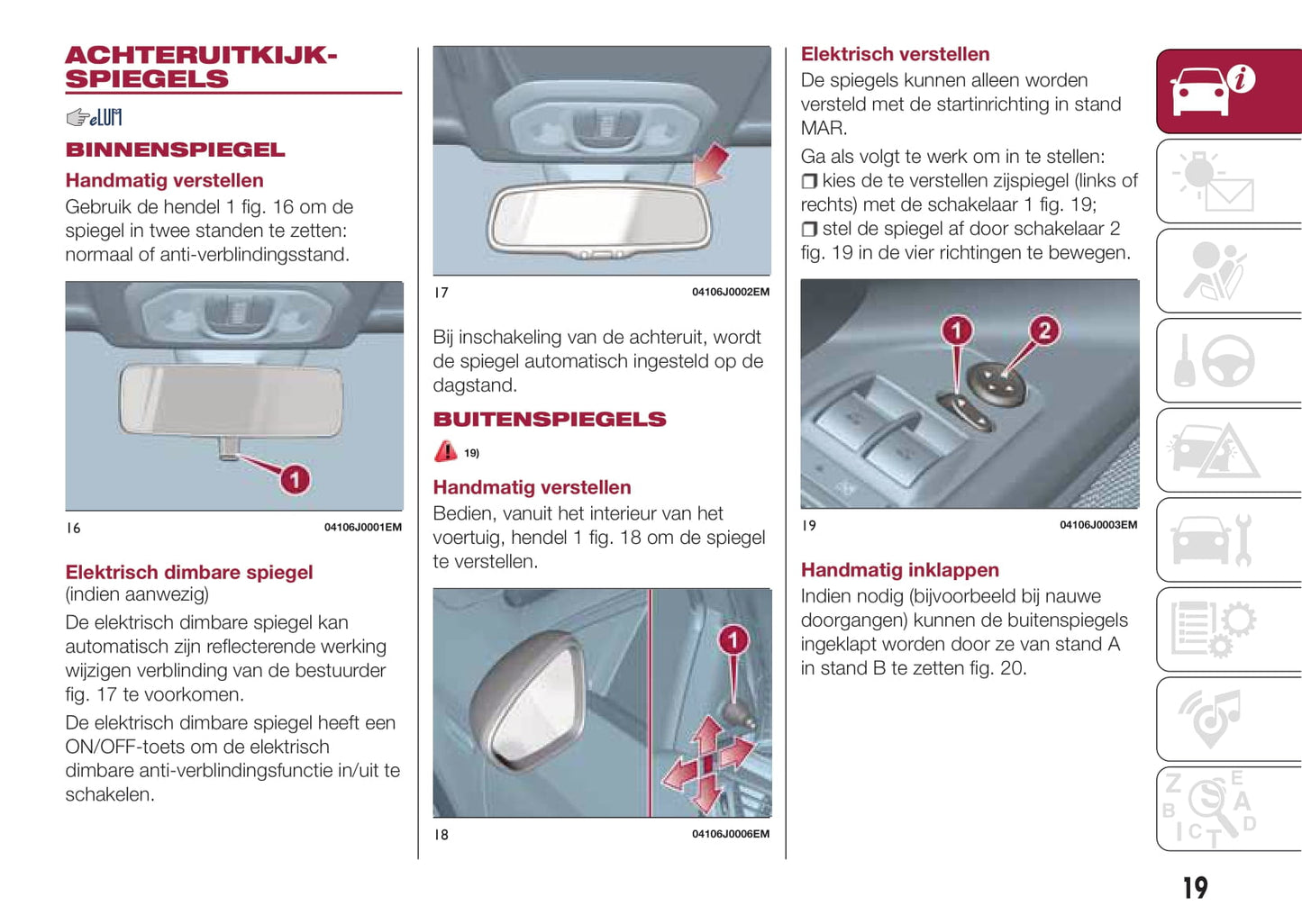 ACHTERUITKIJK-SPIEGELS

eLUM

BINNENSPIEGEL

Handmatig verstellen

Gebruik de hendel 1 fig. 16 om de spiegel in twee standen te zetten: normaal of anti-verblindingsstand.

1

16 04106J0001EM

Elektrisch dimbare spiegel

(indien aanwezig)

De elektrisch dimbare spiegel kan automatisch zijn reflecterende werking wijzigen verblinding van de bestuurder fig. 17 te voorkomen.

De elektrisch dimbare spiegel heeft een ON/OFF-toets om de elektrisch dimbare anti-verblindingsfunctie in/uit te schakelen.

17 04106J0002EM

Bij inschakeling van de achteruit, wordt de spiegel automatisch ingesteld op de dagstand.

BUITENSPIEGELS

19)

Handmatig verstellen

Bedien, vanuit het interieur van het voertuig, hendel 1 fig. 18 om de spiegel te verstellen.

1

18 04106J0006EM

Elektrisch verstellen

De spiegels kunnen alleen worden versteld met de startinrichting in stand MAR.

Ga als volgt te werk om in te stellen:

❒ kies de te verstellen zijspiegel (links of rechts) met de schakelaar 1 fig. 19;

❒ stel de spiegel af door schakelaar 2 fig. 19 in de vier richtingen te bewegen.

1 2

19 04106J0003EM

Handmatig inklappen

Indien nodig (bijvoorbeeld bij nauwe doorgangen) kunnen de buitenspiegels ingeklapt worden door ze van stand A in stand B te zetten fig. 20.

19