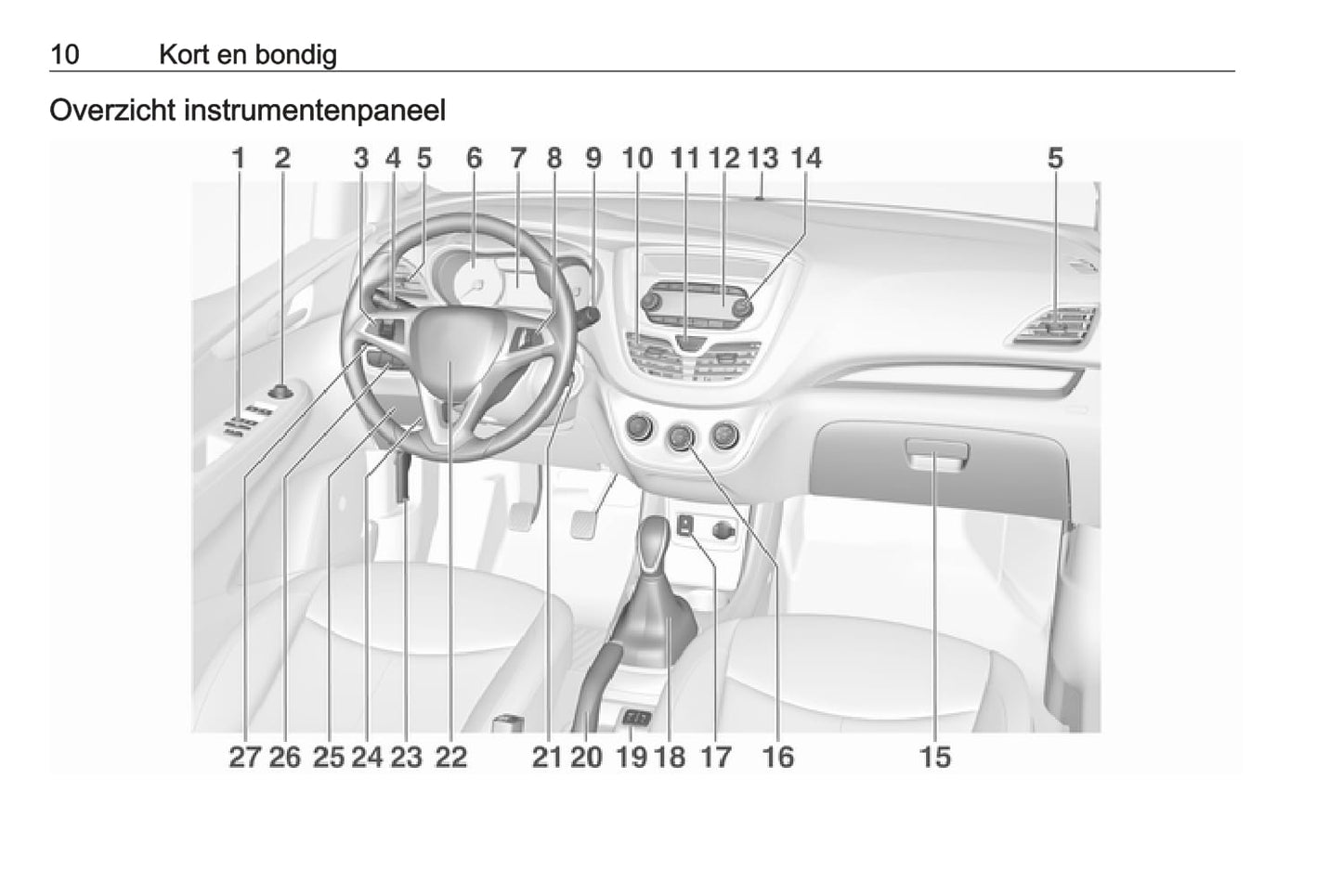 10 Kort en bondig

Overzicht instrumentenpaneel

1 2 3 4 5 6 7 8 9 10 11 12 13 14 5

27 26 25 24 23 22 21 20 19 18 17 16 15